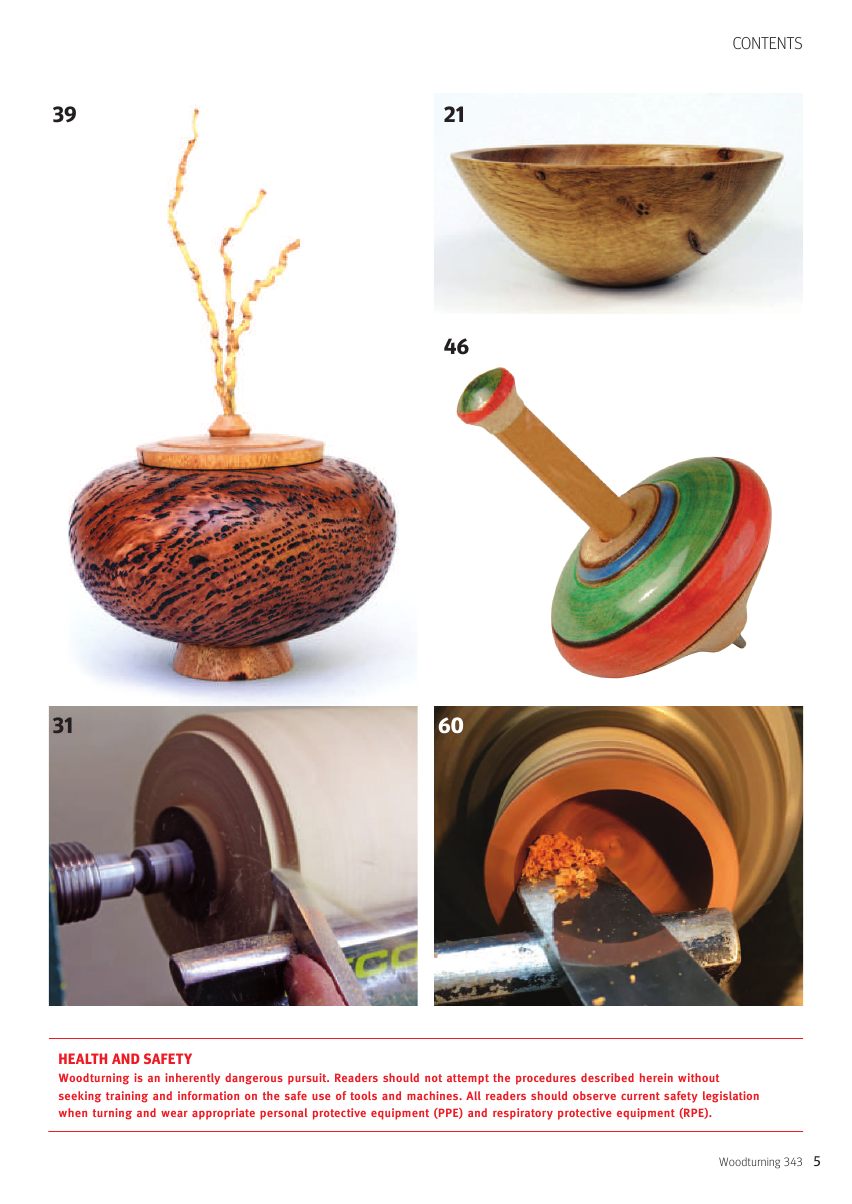 CONTENTS

39

21

46

31

60

HEALTH AND SAFETY
Woodturning is an inherently dangerous pursuit. Readers should not attempt the procedures described herein without seeking training and information on the safe use of tools and machines. All readers should observe current safety legislation when turning and wear appropriate personal protective equipment (PPE) and respiratory protective equipment (RPE).

Woodturning 343 5