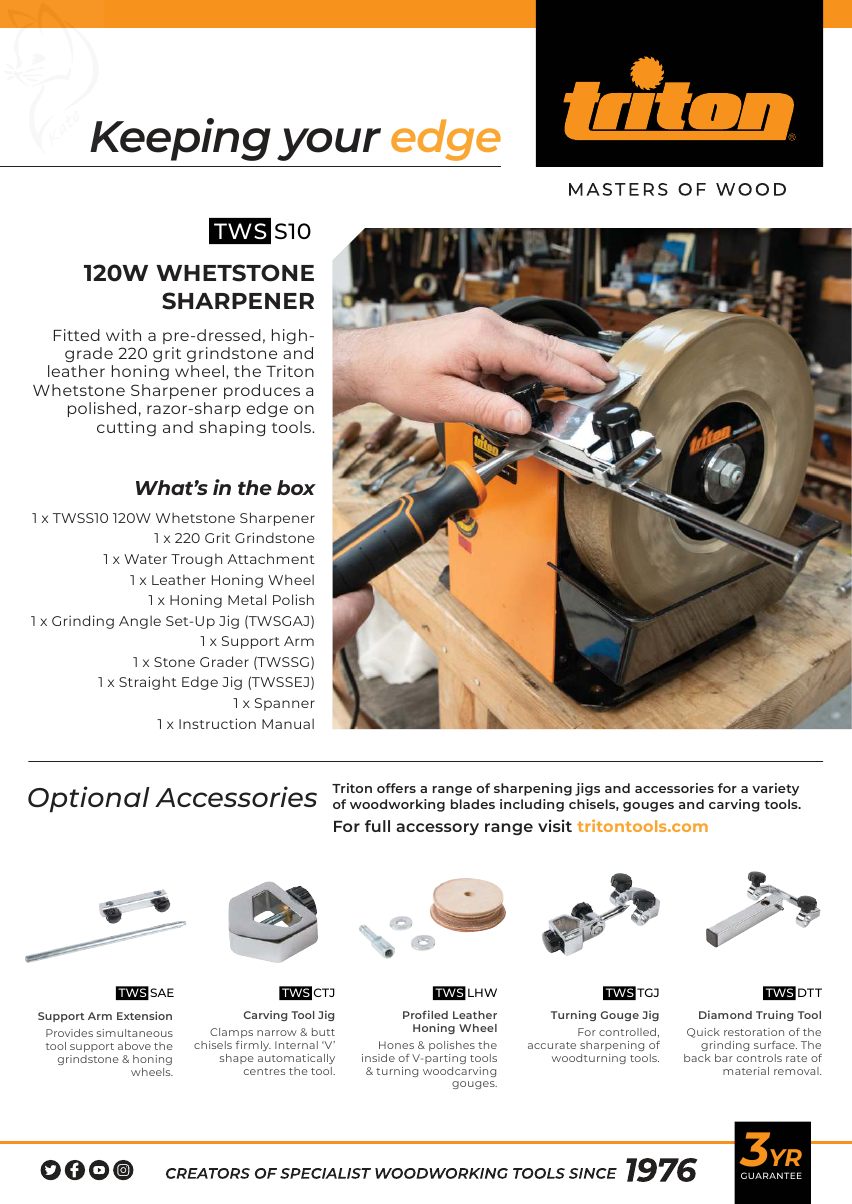 Keeping your edge

triton

MASTERS OF WOOD

TWS S10

120W WHETSTONE SHARPENER

Fitted with a pre-dressed, high-grade 220 grit grindstone and leather honing wheel, the Triton Whetstone Sharpener produces a polished, razor-sharp edge on cutting and shaping tools.

What's in the box

1 x TWSS10 120W Whetstone Sharpener
1 x 220 Grit Grindstone
1 x Water Trough Attachment
1 x Leather Honing Wheel
1 x Honing Metal Polish
1 x Grinding Angle Set-Up Jig (TWSGAJ)
1 x Support Arm
1 x Stone Grader (TWSSG)
1 x Straight Edge Jig (TWSSEJ)
1 x Spanner
1 x Instruction Manual

Optional Accessories

Triton offers a range of sharpening jigs and accessories for a variety of woodworking blades including chisels, gouges and carving tools.
For full accessory range visit tritontools.com

TWS SAE
Support Arm Extension
Provides simultaneous tool support above the grindstone & honing wheels.

TWS CTJ
Carving Tool Jig
Clamps narrow & butt chisels firmly. Internal 'V' shape automatically centres the tool.

TWS LHW
Profiled Leather Honing Wheel
Hones & polishes the inside of V-parting tools & turning woodcarving gouges.

TWS TGJ
Turning Gouge Jig
For controlled, accurate sharpening of woodturning tools.

TWS DTT
Diamond Truing Tool
Quick restoration of the grinding surface. The back bar controls rate of material removal.

CREATORS OF SPECIALIST WOODWORKING TOOLS SINCE 1976

3YR GUARANTEE