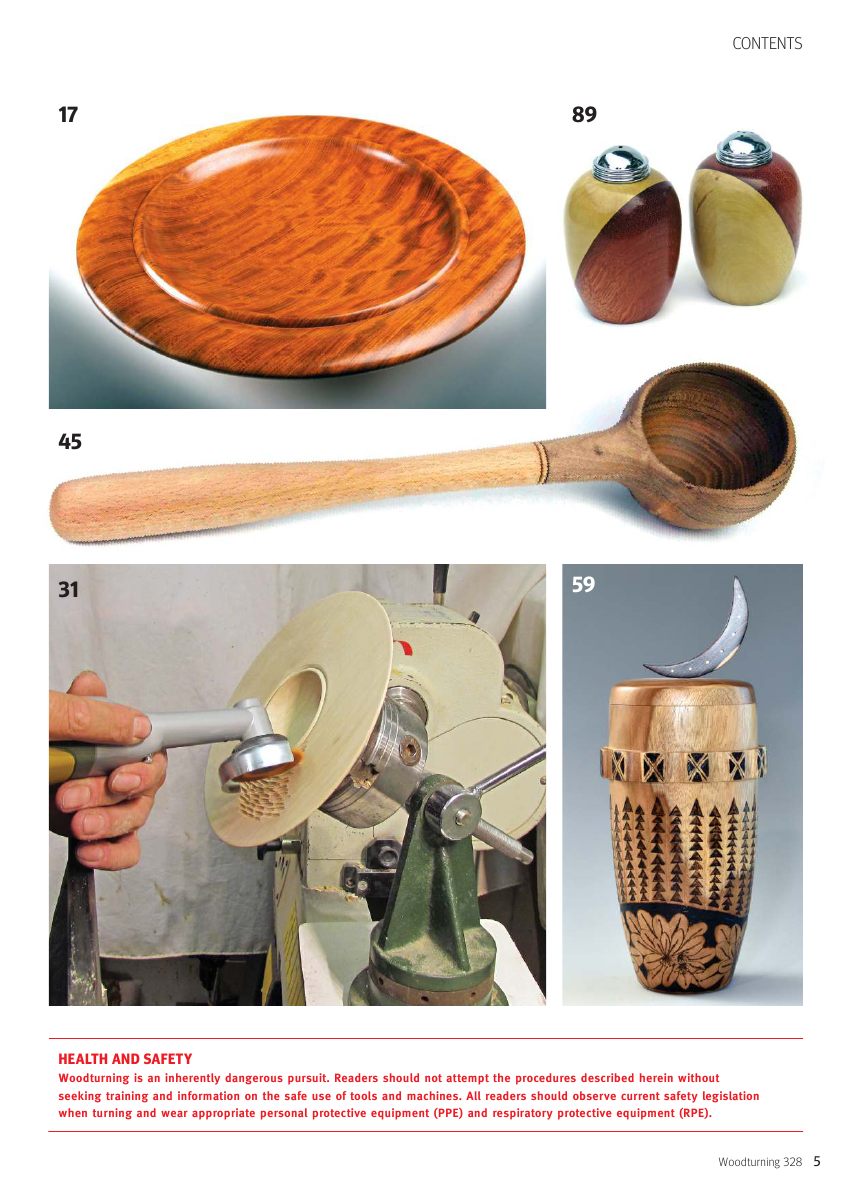 CONTENTS

17

89

45

31

59

HEALTH AND SAFETY
Woodturning is an inherently dangerous pursuit. Readers should not attempt the procedures described herein without seeking training and information on the safe use of tools and machines. All readers should observe current safety legislation when turning and wear appropriate personal protective equipment (PPE) and respiratory protective equipment (RPE).

Woodturning 328 5