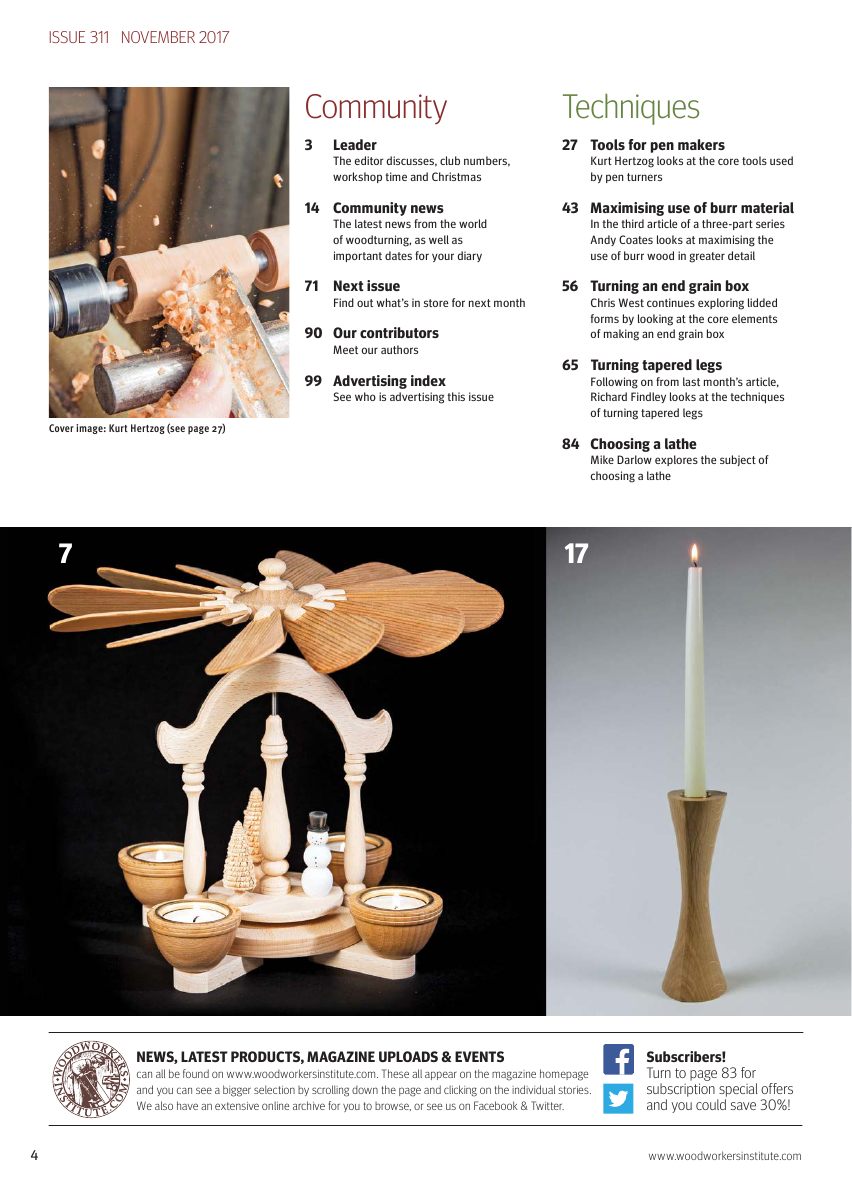 ISSUE 311 NOVEMBER 2017

Cover image: Kurt Hertzog (see page 27)

Community

3 Leader
The editor discusses, club numbers, workshop time and Christmas

14 Community news
The latest news from the world of woodturning, as well as important dates for your diary

71 Next issue
Find out what's in store for next month

90 Our contributors
Meet our authors

99 Advertising index
See who is advertising this issue

Techniques

27 Tools for pen makers
Kurt Hertzog looks at the core tools used by pen turners

43 Maximising use of burr material
In the third article of a three-part series Andy Coates looks at maximising the use of burr wood in greater detail

56 Turning an end grain box
Chris West continues exploring lidded forms by looking at the core elements of making an end grain box

65 Turning tapered legs
Following on from last month's article, Richard Findley looks at the techniques of turning tapered legs

84 Choosing a lathe
Mike Darlow explores the subject of choosing a lathe

7

17

WOODWORKERS INSTITUTE.COM

NEWS, LATEST PRODUCTS, MAGAZINE UPLOADS & EVENTS
can all be found on www.woodworkersinstitute.com. These all appear on the magazine homepage and you can see a bigger selection by scrolling down the page and clicking on the individual stories. We also have an extensive online archive for you to browse, or see us on Facebook & Twitter.

Subscribers!
Turn to page 83 for subscription special offers and you could save 30%!

4

www.woodworkersinstitute.com