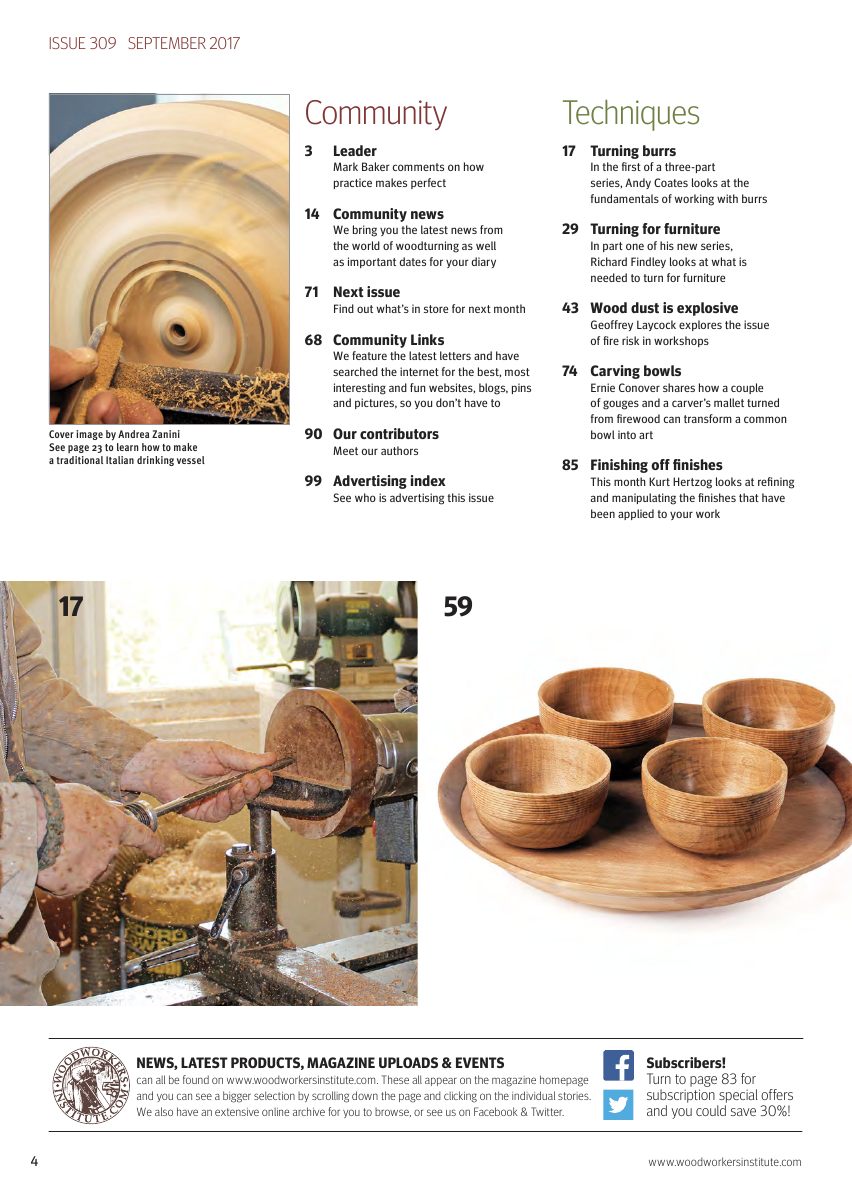 ISSUE 309 SEPTEMBER 2017

Cover image by Andrea Zanini
See page 23 to learn how to make a traditional Italian drinking vessel

Community

3 Leader
Mark Baker comments on how practice makes perfect

14 Community news
We bring you the latest news from the world of woodturning as well as important dates for your diary

71 Next issue
Find out what's in store for next month

68 Community Links
We feature the latest letters and have searched the internet for the best, most interesting and fun websites, blogs, pins and pictures, so you don't have to

90 Our contributors
Meet our authors

99 Advertising index
See who is advertising this issue

Techniques

17 Turning burrs
In the first of a three-part series, Andy Coates looks at the fundamentals of working with burrs

29 Turning for furniture
In part one of his new series, Richard Findley looks at what is needed to turn for furniture

43 Wood dust is explosive
Geoffrey Laycock explores the issue of fire risk in workshops

74 Carving bowls
Ernie Conover shares how a couple of gouges and a carver's mallet turned from firewood can transform a common bowl into art

85 Finishing off finishes
This month Kurt Hertzog looks at refining and manipulating the finishes that have been applied to your work

17

59

WOODWORKERS INSTITUTE.COM

NEWS, LATEST PRODUCTS, MAGAZINE UPLOADS & EVENTS
can all be found on www.woodworkersinstitute.com. These all appear on the magazine homepage and you can see a bigger selection by scrolling down the page and clicking on the individual stories. We also have an extensive online archive for you to browse, or see us on Facebook & Twitter.

Subscribers!
Turn to page 83 for subscription special offers and you could save 30%!

4

www.woodworkersinstitute.com