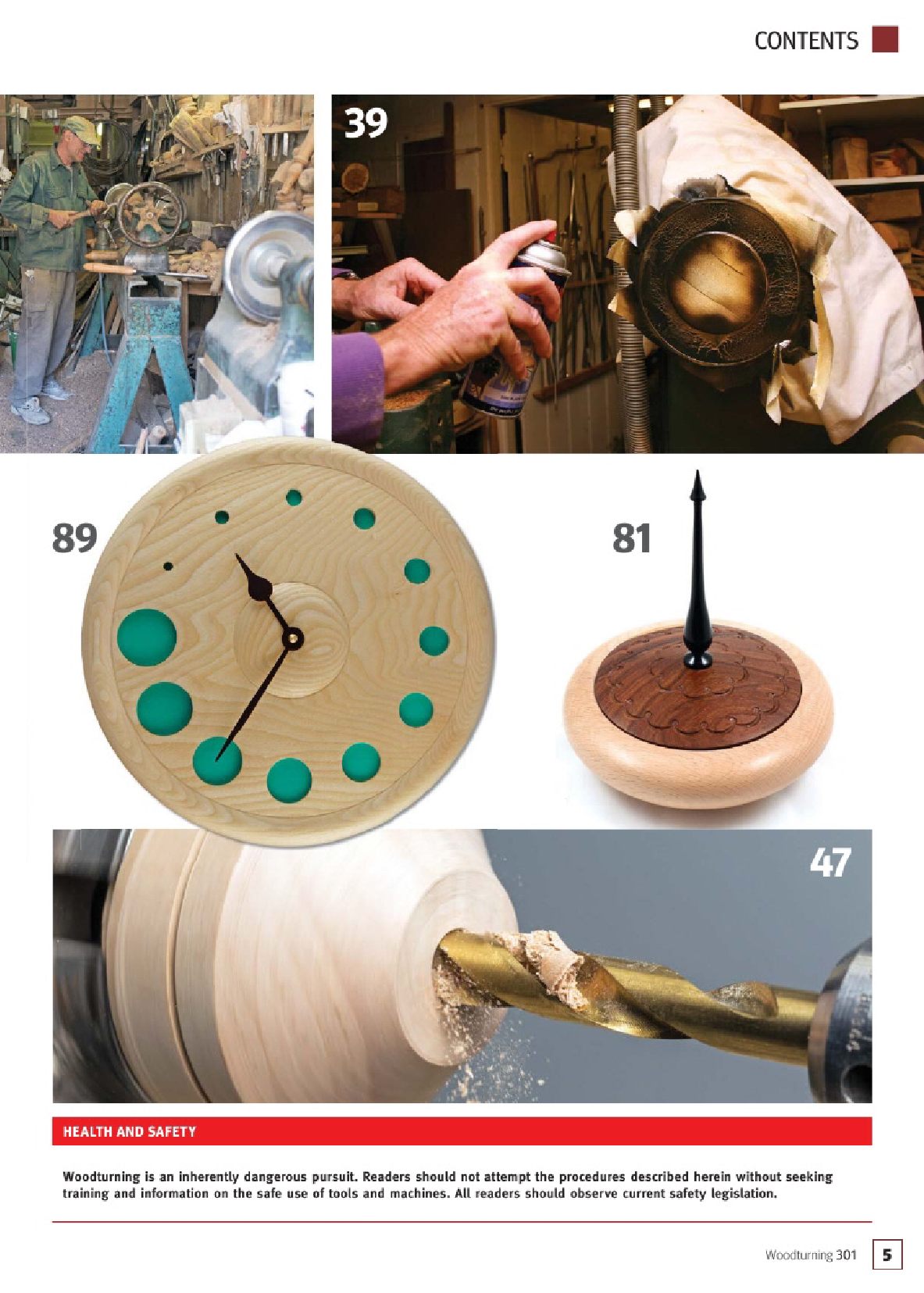 CONTENTS

39

89

81

47

HEALTH AND SAFETY

Woodturning is an inherently dangerous pursuit. Readers should not attempt the procedures described herein without seeking training and information on the safe use of tools and machines. All readers should observe current safety legislation.

Woodturning 301 5