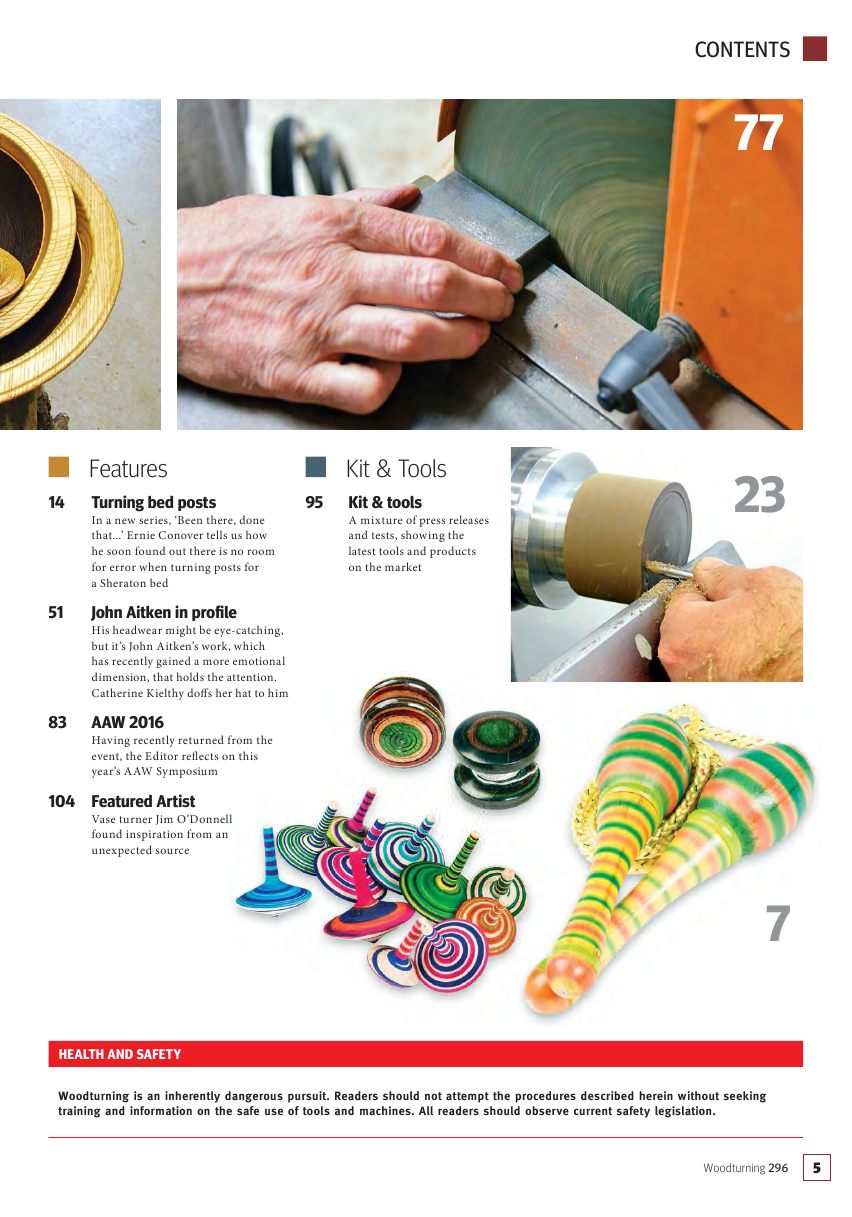 CONTENTS

77

Features

14 Turning bed posts
In a new series, 'Been there, done that...' Ernie Conover tells us how he soon found out there is no room for error when turning posts for a Sheraton bed

51 John Aitken in profile
His headwear might be eye-catching, but it's John Aitken's work, which has recently gained a more emotional dimension, that holds the attention. Catherine Kielthy doffs her hat to him

83 AAW 2016
Having recently returned from the event, the Editor reflects on this year's AAW Symposium

104 Featured Artist
Vase turner Jim O'Donnell found inspiration from an unexpected source

Kit & Tools

95 Kit & tools
A mixture of press releases and tests, showing the latest tools and products on the market

23

7

HEALTH AND SAFETY

Woodturning is an inherently dangerous pursuit. Readers should not attempt the procedures described herein without seeking training and information on the safe use of tools and machines. All readers should observe current safety legislation.

Woodturning 296 5