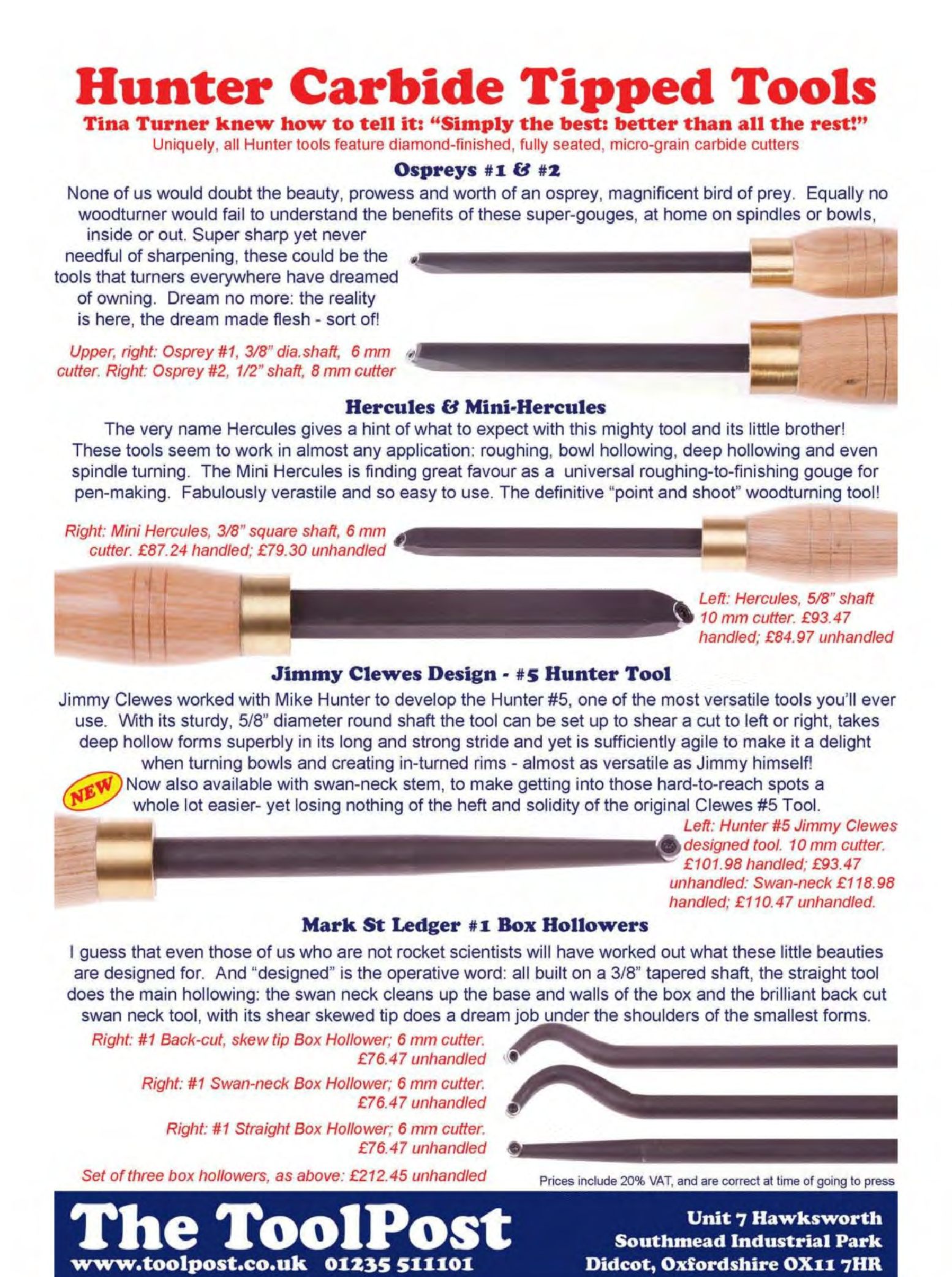 Hunter Carbide Tipped Tools

Tina Turner knew how to tell it: "Simply the best: better than all the rest!"

Uniquely, all Hunter tools feature diamond-finished, fully seated, micro-grain carbide cutters

Ospreys #1 & #2

None of us would doubt the beauty, prowess and worth of an osprey, magnificent bird of prey. Equally no woodturner would fail to understand the benefits of these super-gouges, at home on spindles or bowls, inside or out. Super sharp yet never needful of sharpening, these could be the tools that turners everywhere have dreamed of owning. Dream no more: the reality is here, the dream made flesh - sort of!

Upper, right: Osprey #1, 3/8" dia.shaft, 6 mm cutter. Right: Osprey #2, 1/2" shaft, 8 mm cutter

Hercules & Mini-Hercules

The very name Hercules gives a hint of what to expect with this mighty tool and its little brother! These tools seem to work in almost any application: roughing, bowl hollowing, deep hollowing and even spindle turning. The Mini Hercules is finding great favour as a universal roughing-to-finishing gouge for pen-making. Fabulously verastile and so easy to use. The definitive "point and shoot" woodturning tool!

Right: Mini Hercules, 3/8" square shaft, 6 mm cutter. £87.24 handled; £79.30 unhandled

Left: Hercules, 5/8" shaft 10 mm cutter. £93.47 handled; £84.97 unhandled

Jimmy Clewes Design - #5 Hunter Tool

Jimmy Clewes worked with Mike Hunter to develop the Hunter #5, one of the most versatile tools you'll ever use. With its sturdy, 5/8" diameter round shaft the tool can be set up to shear a cut to left or right, takes deep hollow forms superbly in its long and strong stride and yet is sufficiently agile to make it a delight when turning bowls and creating in-turned rims - almost as versatile as Jimmy himself!

NEW Now also available with swan-neck stem, to make getting into those hard-to-reach spots a whole lot easier- yet losing nothing of the heft and solidity of the original Clewes #5 Tool.

Left: Hunter #5 Jimmy Clewes designed tool. 10 mm cutter. £101.98 handled; £93.47 unhandled: Swan-neck £118.98 handled; £110.47 unhandled.

Mark St Ledger #1 Box Hollowers

I guess that even those of us who are not rocket scientists will have worked out what these little beauties are designed for. And "designed" is the operative word: all built on a 3/8" tapered shaft, the straight tool does the main hollowing: the swan neck cleans up the base and walls of the box and the brilliant back cut swan neck tool, with its shear skewed tip does a dream job under the shoulders of the smallest forms.

Right: #1 Back-cut, skew tip Box Hollower; 6 mm cutter. £76.47 unhandled

Right: #1 Swan-neck Box Hollower; 6 mm cutter. £76.47 unhandled

Right: #1 Straight Box Hollower; 6 mm cutter. £76.47 unhandled

Set of three box hollowers, as above: £212.45 unhandled

Prices include 20% VAT, and are correct at time of going to press

The ToolPost
www.toolpost.co.uk 01235 511101

Unit 7 Hawksworth
Southmead Industrial Park
Didcot, Oxfordshire OX11 7HR