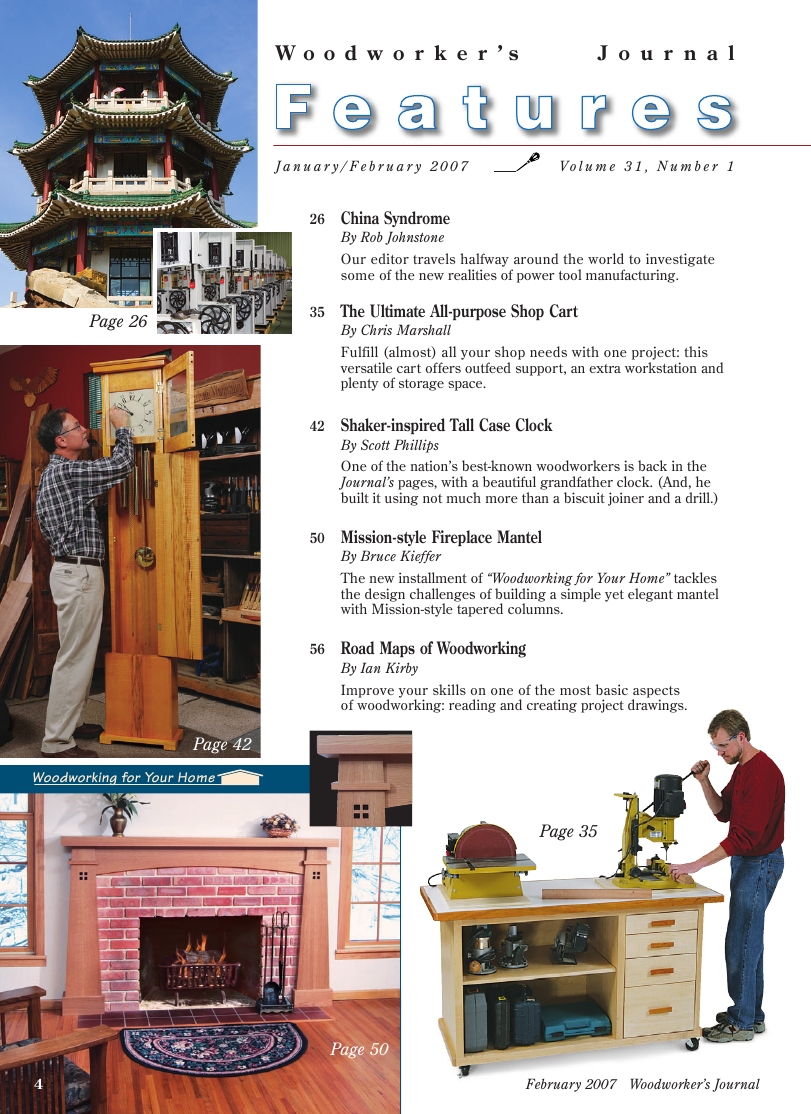 Woodworker's Journal

Features

January/February 2007 Volume 31, Number 1

26 China Syndrome
By Rob Johnstone
Our editor travels halfway around the world to investigate some of the new realities of power tool manufacturing.

35 The Ultimate All-purpose Shop Cart
By Chris Marshall
Fulfill (almost) all your shop needs with one project: this versatile cart offers outfeed support, an extra workstation and plenty of storage space.

42 Shaker-inspired Tall Case Clock
By Scott Phillips
One of the nation's best-known woodworkers is back in the Journal's pages, with a beautiful grandfather clock. (And, he built it using not much more than a biscuit joiner and a drill.)

50 Mission-style Fireplace Mantel
By Bruce Kieffer
The new installment of "Woodworking for Your Home" tackles the design challenges of building a simple yet elegant mantel with Mission-style tapered columns.

56 Road Maps of Woodworking
By Ian Kirby
Improve your skills on one of the most basic aspects of woodworking: reading and creating project drawings.

Page 26

Page 42

Woodworking for Your Home

Page 35

Page 50

4

February 2007 Woodworker's Journal