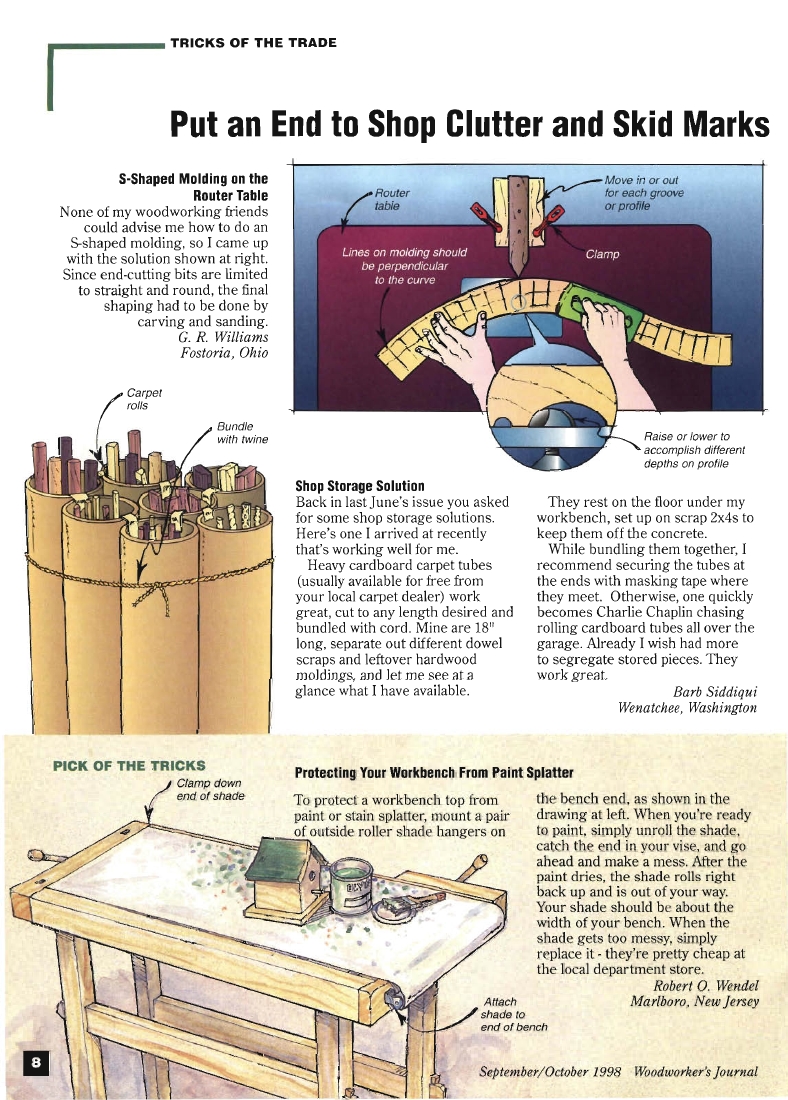 TRICKS OF THE TRADE

Put an End to Shop Clutter and Skid Marks

S-Shaped Molding on the Router Table

None of my woodworking friends could advise me how to do an S-shaped molding, so I came up with the solution shown at right. Since end-cutting bits are limited to straight and round, the final shaping had to be done by carving and sanding.
G. R. Williams
Fostoria, Ohio

Router table

Move in or out for each groove or profile

Clamp

Lines on molding should be perpendicular to the curve

Raise or lower to accomplish different depths on profile

Carpet rolls

Bundle with twine

Shop Storage Solution

Back in last June's issue you asked for some shop storage solutions. Here's one I arrived at recently that's working well for me.

Heavy cardboard carpet tubes (usually available for free from your local carpet dealer) work great, cut to any length desired and bundled with cord. Mine are 18" long, separate out different dowel scraps and leftover hardwood moldings, and let me see at a glance what I have available.

They rest on the floor under my workbench, set up on scrap 2x4s to keep them off the concrete.

While bundling them together, I recommend securing the tubes at the ends with masking tape where they meet. Otherwise, one quickly becomes Charlie Chaplin chasing rolling cardboard tubes all over the garage. Already I wish had more to segregate stored pieces. They work great.
Barb Siddiqui
Wenatchee, Washington

PICK OF THE TRICKS

Clamp down end of shade

Protecting Your Workbench From Paint Splatter

To protect a workbench top from paint or stain splatter, mount a pair of outside roller shade hangers on the bench end, as shown in the drawing at left. When you're ready to paint, simply unroll the shade, catch the end in your vise, and go ahead and make a mess. After the paint dries, the shade rolls right back up and is out of your way. Your shade should be about the width of your bench. When the shade gets too messy, simply replace it - they're pretty cheap at the local department store.
Robert O. Wendel
Marlboro, New Jersey

Attach shade to end of bench

8

September/October 1998 Woodworker's Journal