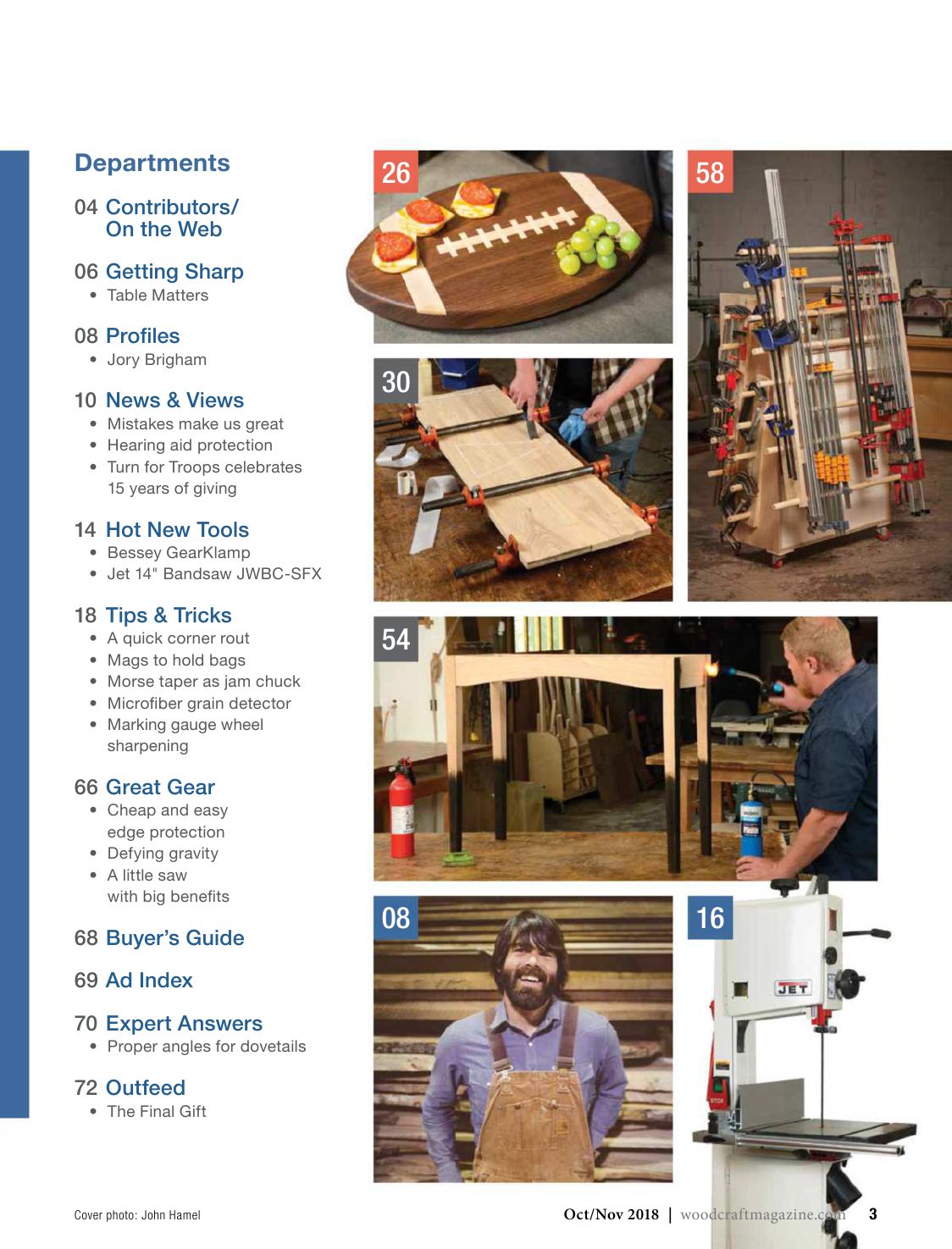 Departments

04 Contributors/ On the Web

06 Getting Sharp
• Table Matters

08 Profiles
• Jory Brigham

10 News & Views
• Mistakes make us great
• Hearing aid protection
• Turn for Troops celebrates 15 years of giving

14 Hot New Tools
• Bessey GearKlamp
• Jet 14" Bandsaw JWBC-SFX

18 Tips & Tricks
• A quick corner rout
• Mags to hold bags
• Morse taper as jam chuck
• Microfiber grain detector
• Marking gauge wheel sharpening

66 Great Gear
• Cheap and easy edge protection
• Defying gravity
• A little saw with big benefits

68 Buyer's Guide

69 Ad Index

70 Expert Answers
• Proper angles for dovetails

72 Outfeed
• The Final Gift

26

58

30

54

08

16

JET

Cover photo: John Hamel

Oct/Nov 2018 | woodcraftmagazine.com 3