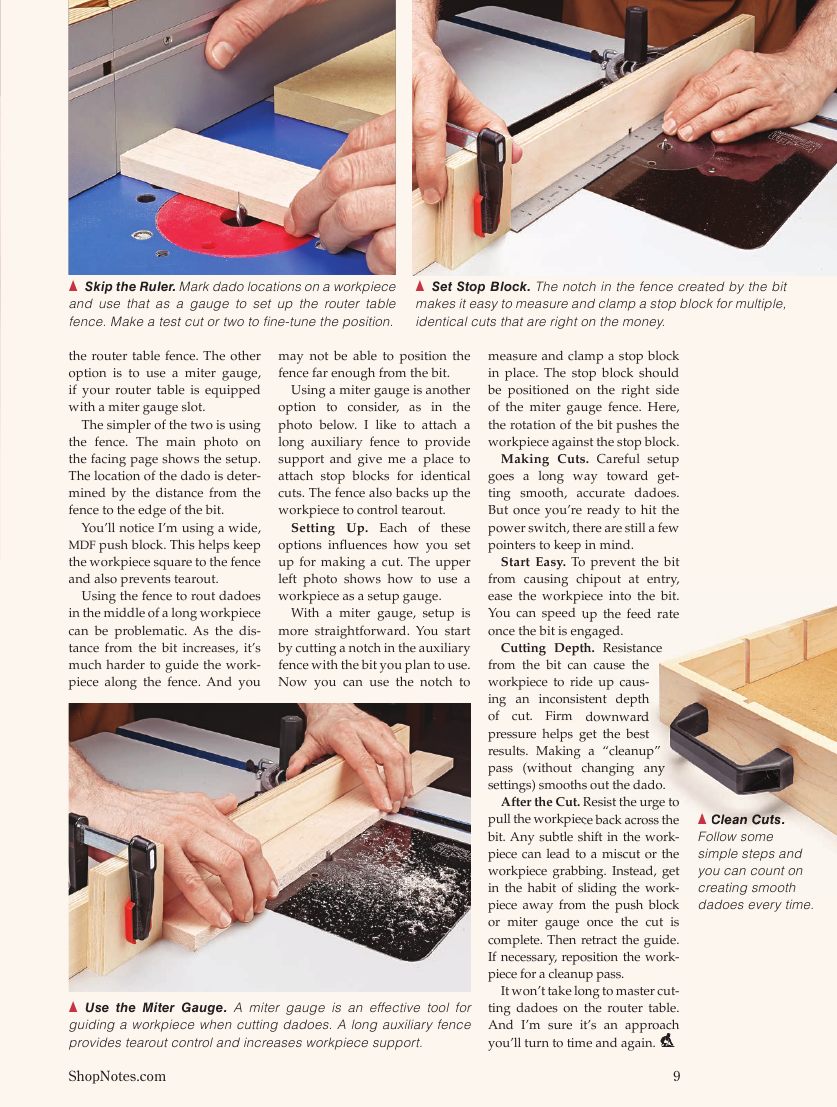 ▲ **Skip the Ruler.** Mark dado locations on a workpiece and use that as a gauge to set up the router table fence. Make a test cut or two to fine-tune the position.

▲ **Set Stop Block.** The notch in the fence created by the bit makes it easy to measure and clamp a stop block for multiple, identical cuts that are right on the money.

the router table fence. The other option is to use a miter gauge, if your router table is equipped with a miter gauge slot.

The simpler of the two is using the fence. The main photo on the facing page shows the setup. The location of the dado is determined by the distance from the fence to the edge of the bit.

You'll notice I'm using a wide, MDF push block. This helps keep the workpiece square to the fence and also prevents tearout.

Using the fence to rout dadoes in the middle of a long workpiece can be problematic. As the distance from the bit increases, it's much harder to guide the workpiece along the fence. And you may not be able to position the fence far enough from the bit.

Using a miter gauge is another option to consider, as in the photo below. I like to attach a long auxiliary fence to provide support and give me a place to attach stop blocks for identical cuts. The fence also backs up the workpiece to control tearout.

**Setting Up.** Each of these options influences how you set up for making a cut. The upper left photo shows how to use a workpiece as a setup gauge.

With a miter gauge, setup is more straightforward. You start by cutting a notch in the auxiliary fence with the bit you plan to use. Now you can use the notch to measure and clamp a stop block in place. The stop block should be positioned on the right side of the miter gauge fence. Here, the rotation of the bit pushes the workpiece against the stop block.

**Making Cuts.** Careful setup goes a long way toward getting smooth, accurate dadoes. But once you're ready to hit the power switch, there are still a few pointers to keep in mind.

**Start Easy.** To prevent the bit from causing chipout at entry, ease the workpiece into the bit. You can speed up the feed rate once the bit is engaged.

**Cutting Depth.** Resistance from the bit can cause the workpiece to ride up causing an inconsistent depth of cut. Firm downward pressure helps get the best results. Making a "cleanup" pass (without changing any settings) smooths out the dado.

**After the Cut.** Resist the urge to pull the workpiece back across the bit. Any subtle shift in the workpiece can lead to a miscut or the workpiece grabbing. Instead, get in the habit of sliding the workpiece away from the push block or miter gauge once the cut is complete. Then retract the guide. If necessary, reposition the workpiece for a cleanup pass.

It won't take long to master cutting dadoes on the router table. And I'm sure it's an approach you'll turn to time and again.

▲ **Clean Cuts.** Follow some simple steps and you can count on creating smooth dadoes every time.

▲ **Use the Miter Gauge.** A miter gauge is an effective tool for guiding a workpiece when cutting dadoes. A long auxiliary fence provides tearout control and increases workpiece support.

ShopNotes.com

9