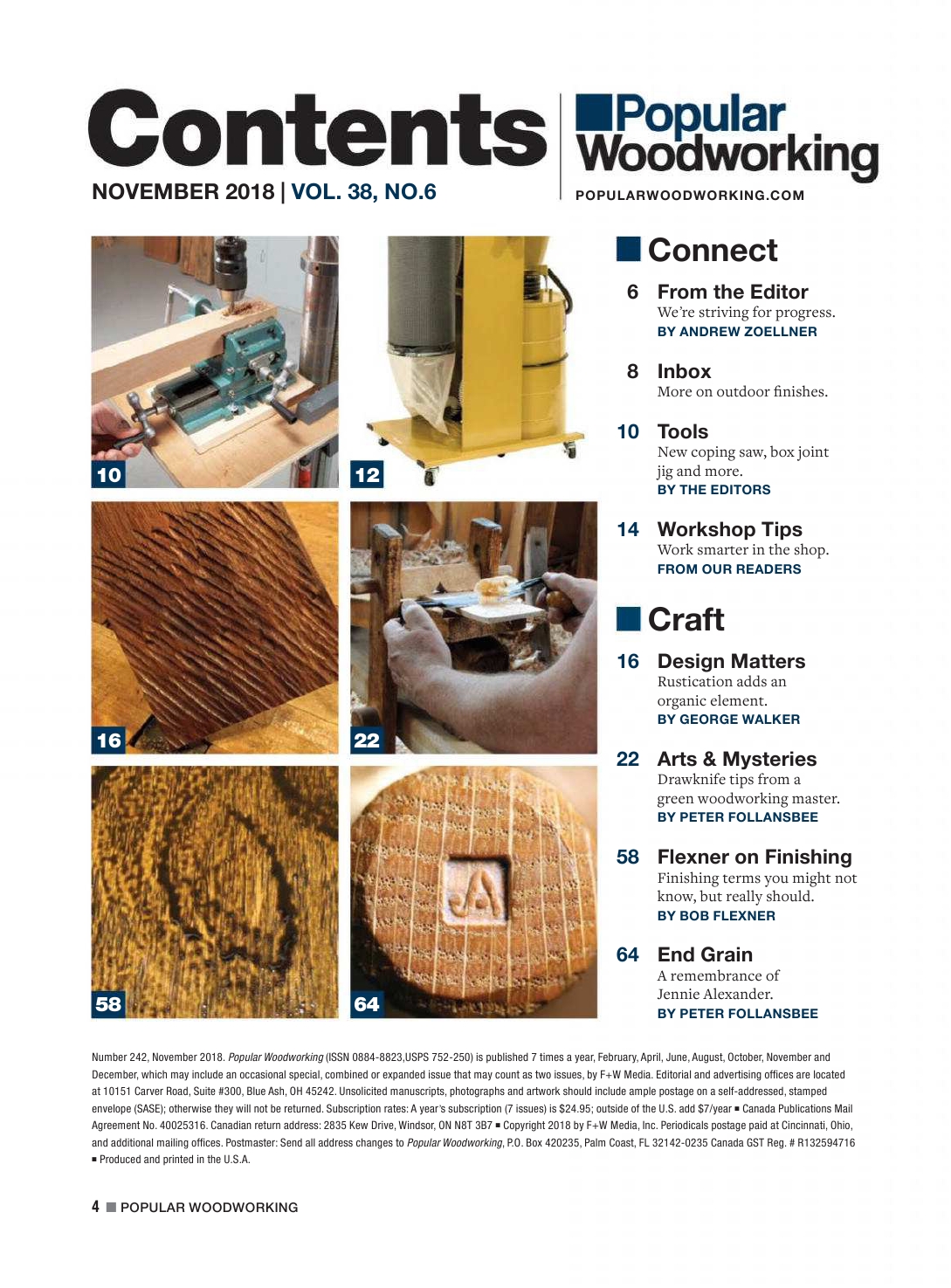 Contents
NOVEMBER 2018 | VOL. 38, NO.6

Popular Woodworking
POPULARWOODWORKING.COM

10
12
16
22
58
64

Connect

6 From the Editor
We're striving for progress.
BY ANDREW ZOELLNER

8 Inbox
More on outdoor finishes.

10 Tools
New coping saw, box joint jig and more.
BY THE EDITORS

14 Workshop Tips
Work smarter in the shop.
FROM OUR READERS

Craft

16 Design Matters
Rustication adds an organic element.
BY GEORGE WALKER

22 Arts & Mysteries
Drawknife tips from a green woodworking master.
BY PETER FOLLANSBEE

58 Flexner on Finishing
Finishing terms you might not know, but really should.
BY BOB FLEXNER

64 End Grain
A remembrance of Jennie Alexander.
BY PETER FOLLANSBEE

Number 242, November 2018. Popular Woodworking (ISSN 0884-8823,USPS 752-250) is published 7 times a year, February, April, June, August, October, November and December, which may include an occasional special, combined or expanded issue that may count as two issues, by F+W Media. Editorial and advertising offices are located at 10151 Carver Road, Suite #300, Blue Ash, OH 45242. Unsolicited manuscripts, photographs and artwork should include ample postage on a self-addressed, stamped envelope (SASE); otherwise they will not be returned. Subscription rates: A year's subscription (7 issues) is $24.95; outside of the U.S. add $7/year ■ Canada Publications Mail Agreement No. 40025316. Canadian return address: 2835 Kew Drive, Windsor, ON N8T 3B7 ■ Copyright 2018 by F+W Media, Inc. Periodicals postage paid at Cincinnati, Ohio, and additional mailing offices. Postmaster: Send all address changes to Popular Woodworking, P.O. Box 420235, Palm Coast, FL 32142-0235 Canada GST Reg. # R132594716 ■ Produced and printed in the U.S.A.

4 ■ POPULAR WOODWORKING