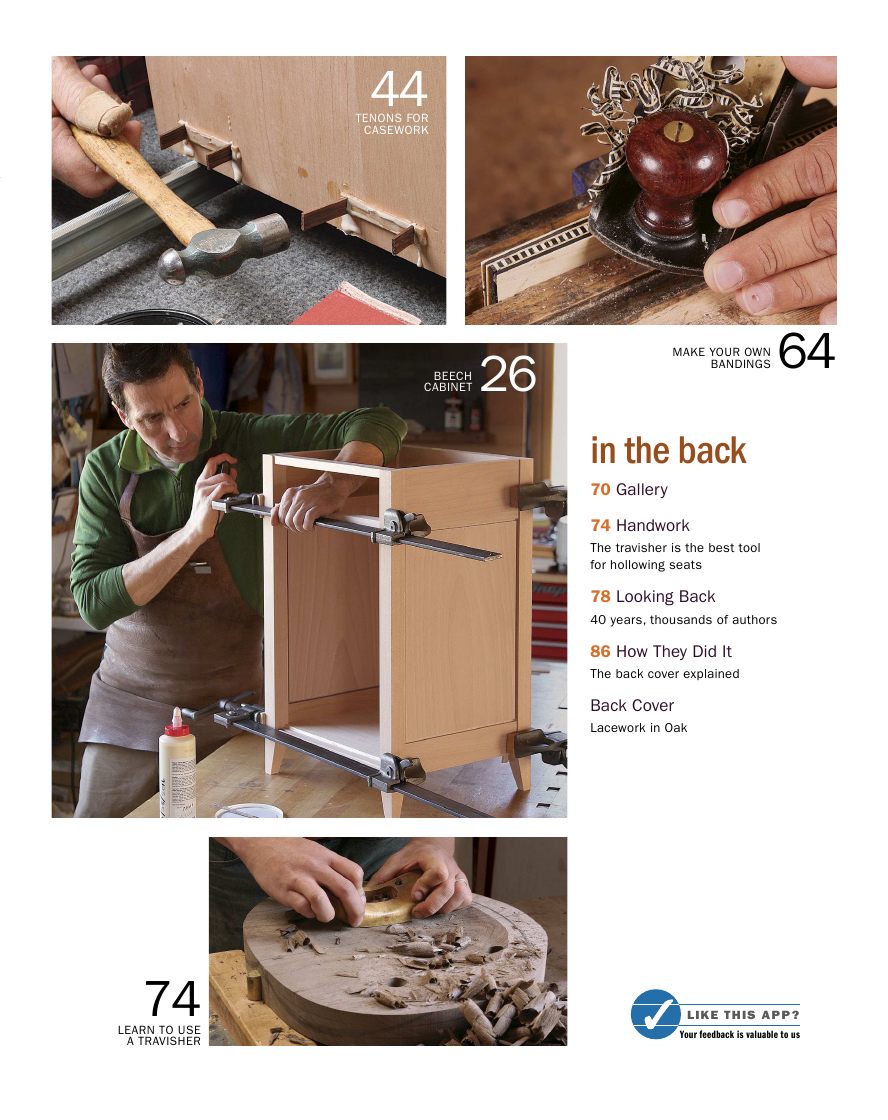 44
TENONS FOR CASEWORK

MAKE YOUR OWN BANDINGS 64

BEECH CABINET 26

in the back

70 Gallery

74 Handwork
The travisher is the best tool for hollowing seats

78 Looking Back
40 years, thousands of authors

86 How They Did It
The back cover explained

Back Cover
Lacework in Oak

74
LEARN TO USE A TRAVISHER

LIKE THIS APP?
Your feedback is valuable to us