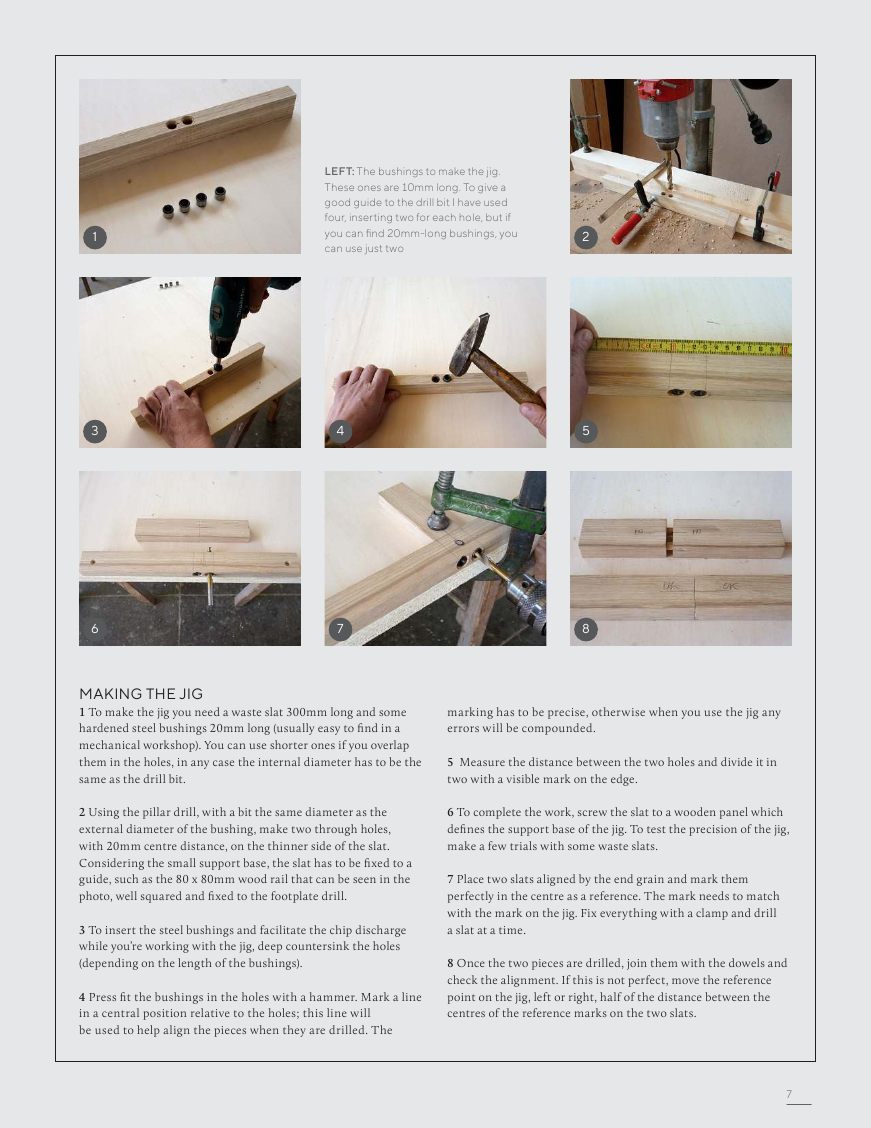 1

LEFT: The bushings to make the jig. These ones are 10mm long. To give a good guide to the drill bit I have used four, inserting two for each hole, but if you can find 20mm-long bushings, you can use just two

2

3

4

5

6

7

8

MAKING THE JIG
1 To make the jig you need a waste slat 300mm long and some hardened steel bushings 20mm long (usually easy to find in a mechanical workshop). You can use shorter ones if you overlap them in the holes, in any case the internal diameter has to be the same as the drill bit.

2 Using the pillar drill, with a bit the same diameter as the external diameter of the bushing, make two through holes, with 20mm centre distance, on the thinner side of the slat. Considering the small support base, the slat has to be fixed to a guide, such as the 80 x 80mm wood rail that can be seen in the photo, well squared and fixed to the footplate drill.

3 To insert the steel bushings and facilitate the chip discharge while you're working with the jig, deep countersink the holes (depending on the length of the bushings).

4 Press fit the bushings in the holes with a hammer. Mark a line in a central position relative to the holes; this line will be used to help align the pieces when they are drilled. The marking has to be precise, otherwise when you use the jig any errors will be compounded.

5 Measure the distance between the two holes and divide it in two with a visible mark on the edge.

6 To complete the work, screw the slat to a wooden panel which defines the support base of the jig. To test the precision of the jig, make a few trials with some waste slats.

7 Place two slats aligned by the end grain and mark them perfectly in the centre as a reference. The mark needs to match with the mark on the jig. Fix everything with a clamp and drill a slat at a time.

8 Once the two pieces are drilled, join them with the dowels and check the alignment. If this is not perfect, move the reference point on the jig, left or right, half of the distance between the centres of the reference marks on the two slats.

7