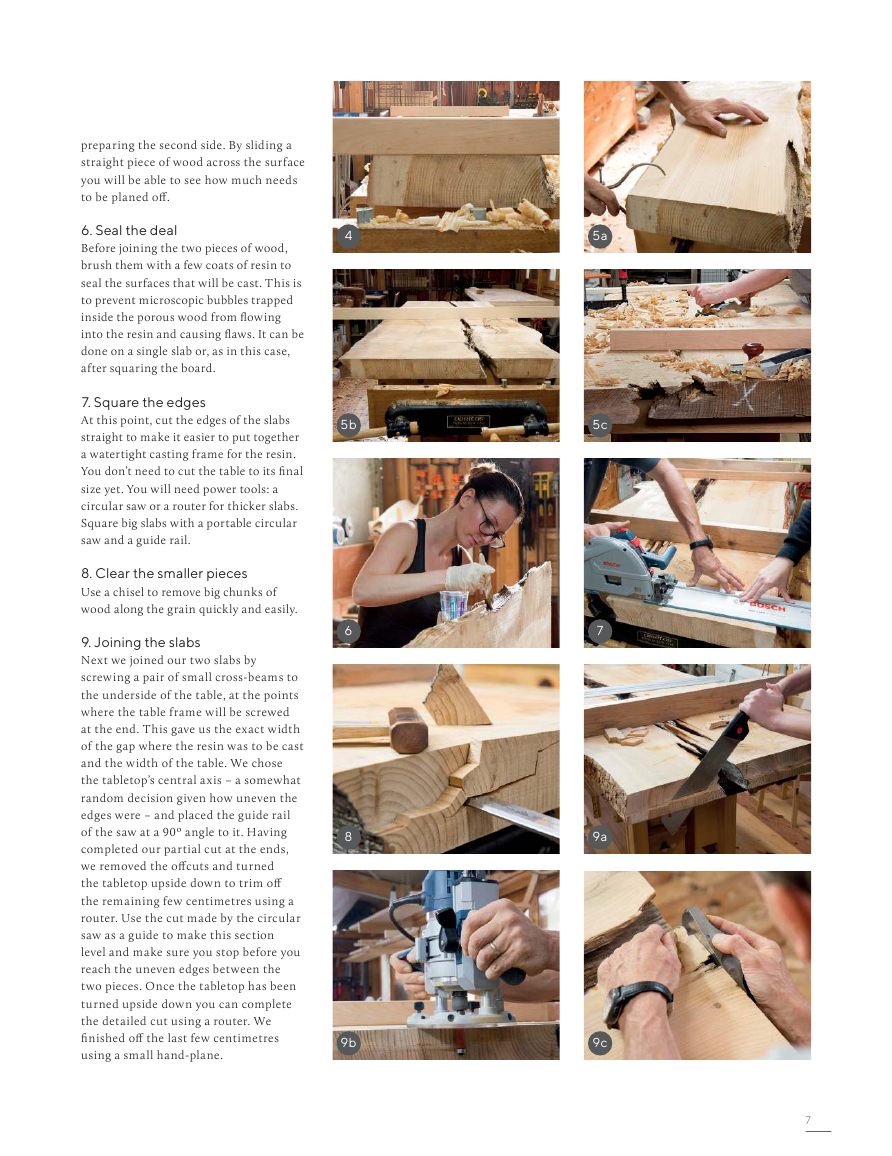 preparing the second side. By sliding a straight piece of wood across the surface you will be able to see how much needs to be planed off.

6. Seal the deal
Before joining the two pieces of wood, brush them with a few coats of resin to seal the surfaces that will be cast. This is to prevent microscopic bubbles trapped inside the porous wood from flowing into the resin and causing flaws. It can be done on a single slab or, as in this case, after squaring the board.

7. Square the edges
At this point, cut the edges of the slabs straight to make it easier to put together a watertight casting frame for the resin. You don't need to cut the table to its final size yet. You will need power tools: a circular saw or a router for thicker slabs. Square big slabs with a portable circular saw and a guide rail.

8. Clear the smaller pieces
Use a chisel to remove big chunks of wood along the grain quickly and easily.

9. Joining the slabs
Next we joined our two slabs by screwing a pair of small cross-beams to the underside of the table, at the points where the table frame will be screwed at the end. This gave us the exact width of the gap where the resin was to be cast and the width of the table. We chose the tabletop's central axis – a somewhat random decision given how uneven the edges were – and placed the guide rail of the saw at a 90° angle to it. Having completed our partial cut at the ends, we removed the offcuts and turned the tabletop upside down to trim off the remaining few centimetres using a router. Use the cut made by the circular saw as a guide to make this section level and make sure you stop before you reach the uneven edges between the two pieces. Once the tabletop has been turned upside down you can complete the detailed cut using a router. We finished off the last few centimetres using a small hand-plane.

4

5a

5b

5c

6

7

BOSCH

8

9a

9b

9c

7