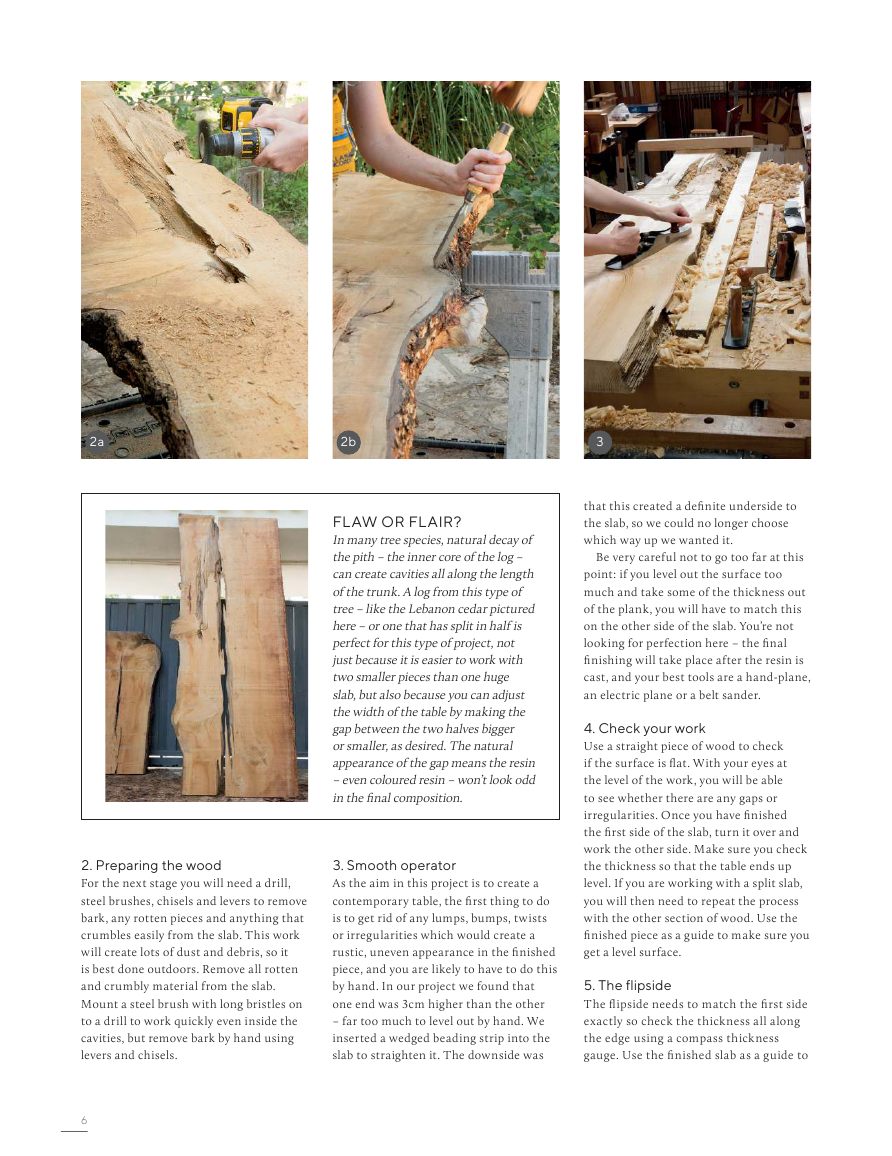 2a

2b

3

FLAW OR FLAIR?
In many tree species, natural decay of the pith – the inner core of the log – can create cavities all along the length of the trunk. A log from this type of tree – like the Lebanon cedar pictured here – or one that has split in half is perfect for this type of project, not just because it is easier to work with two smaller pieces than one huge slab, but also because you can adjust the width of the table by making the gap between the two halves bigger or smaller, as desired. The natural appearance of the gap means the resin – even coloured resin – won't look odd in the final composition.

2. Preparing the wood
For the next stage you will need a drill, steel brushes, chisels and levers to remove bark, any rotten pieces and anything that crumbles easily from the slab. This work will create lots of dust and debris, so it is best done outdoors. Remove all rotten and crumbly material from the slab. Mount a steel brush with long bristles on to a drill to work quickly even inside the cavities, but remove bark by hand using levers and chisels.

3. Smooth operator
As the aim in this project is to create a contemporary table, the first thing to do is to get rid of any lumps, bumps, twists or irregularities which would create a rustic, uneven appearance in the finished piece, and you are likely to have to do this by hand. In our project we found that one end was 3cm higher than the other – far too much to level out by hand. We inserted a wedged beading strip into the slab to straighten it. The downside was that this created a definite underside to the slab, so we could no longer choose which way up we wanted it.

Be very careful not to go too far at this point: if you level out the surface too much and take some of the thickness out of the plank, you will have to match this on the other side of the slab. You're not looking for perfection here – the final finishing will take place after the resin is cast, and your best tools are a hand-plane, an electric plane or a belt sander.

4. Check your work
Use a straight piece of wood to check if the surface is flat. With your eyes at the level of the work, you will be able to see whether there are any gaps or irregularities. Once you have finished the first side of the slab, turn it over and work the other side. Make sure you check the thickness so that the table ends up level. If you are working with a split slab, you will then need to repeat the process with the other section of wood. Use the finished piece as a guide to make sure you get a level surface.

5. The flipside
The flipside needs to match the first side exactly so check the thickness all along the edge using a compass thickness gauge. Use the finished slab as a guide to

6