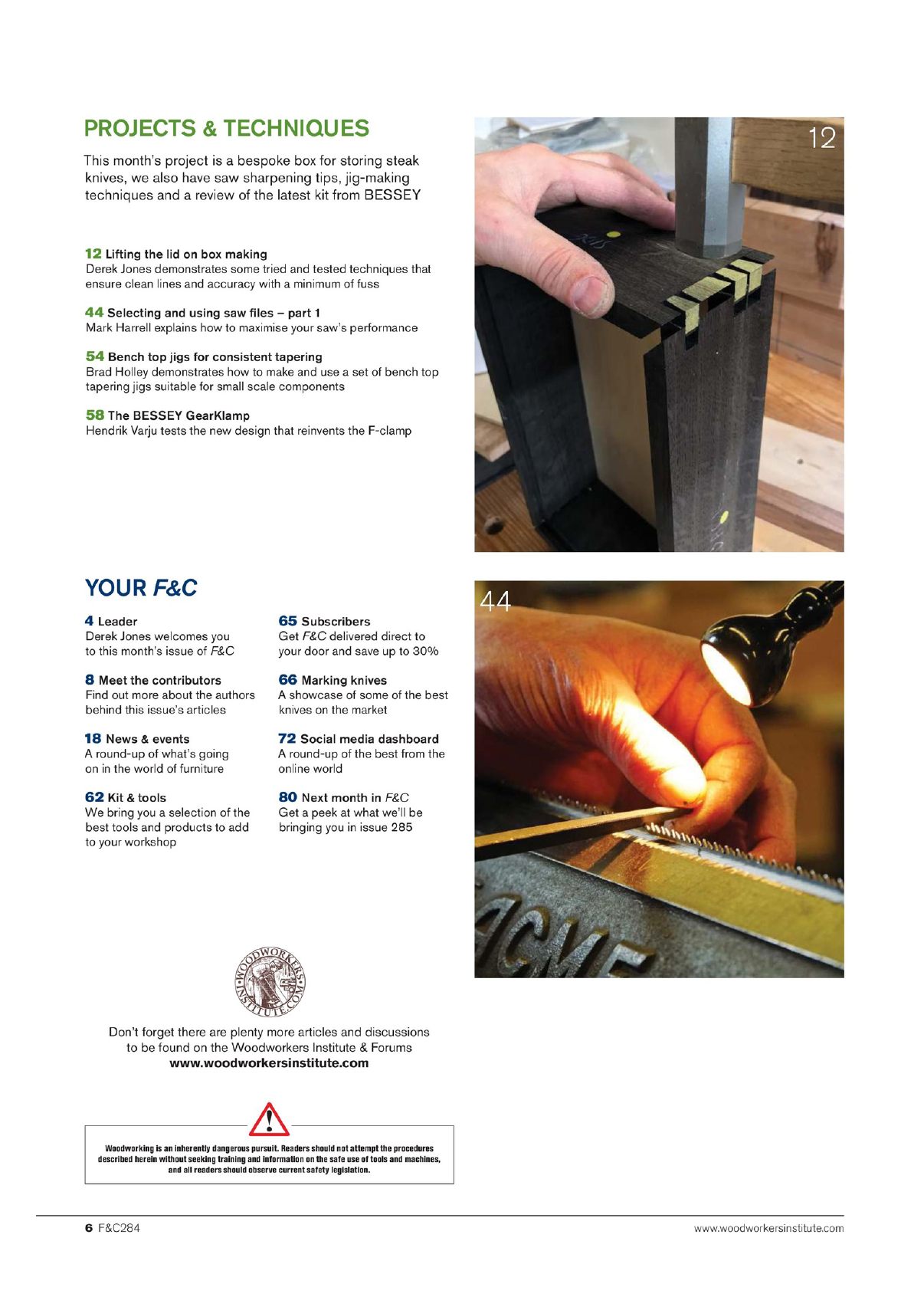 PROJECTS & TECHNIQUES

This month's project is a bespoke box for storing steak knives, we also have saw sharpening tips, jig-making techniques and a review of the latest kit from BESSEY

12 Lifting the lid on box making
Derek Jones demonstrates some tried and tested techniques that ensure clean lines and accuracy with a minimum of fuss

44 Selecting and using saw files – part 1
Mark Harrell explains how to maximise your saw's performance

54 Bench top jigs for consistent tapering
Brad Holley demonstrates how to make and use a set of bench top tapering jigs suitable for small scale components

58 The BESSEY GearKlamp
Hendrik Varju tests the new design that reinvents the F-clamp

12

YOUR F&C

4 Leader
Derek Jones welcomes you to this month's issue of F&C

8 Meet the contributors
Find out more about the authors behind this issue's articles

18 News & events
A round-up of what's going on in the world of furniture

62 Kit & tools
We bring you a selection of the best tools and products to add to your workshop

65 Subscribers
Get F&C delivered direct to your door and save up to 30%

66 Marking knives
A showcase of some of the best knives on the market

72 Social media dashboard
A round-up of the best from the online world

80 Next month in F&C
Get a peek at what we'll be bringing you in issue 285

44

ACME

WOODWORKERS INSTITUTE.COM

Don't forget there are plenty more articles and discussions to be found on the Woodworkers Institute & Forums
www.woodworkersinstitute.com

Woodworking is an inherently dangerous pursuit. Readers should not attempt the procedures described herein without seeking training and information on the safe use of tools and machines, and all readers should observe current safety legislation.

6 F&C284

www.woodworkersinstitute.com