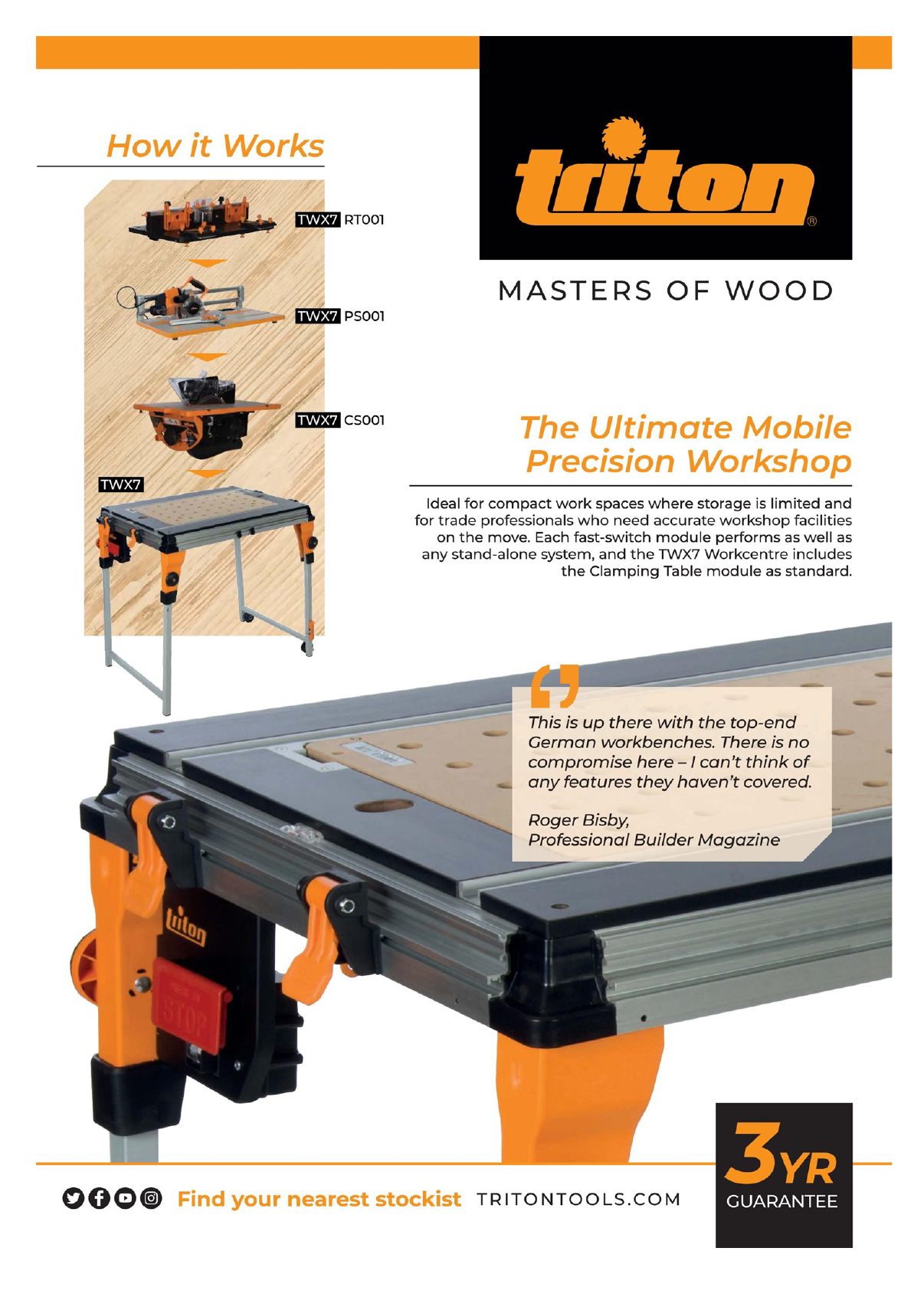 How it Works

TWX7 RT001

TWX7 PS001

TWX7 CS001

TWX7

triton®

MASTERS OF WOOD

The Ultimate Mobile Precision Workshop

Ideal for compact work spaces where storage is limited and for trade professionals who need accurate workshop facilities on the move. Each fast-switch module performs as well as any stand-alone system, and the TWX7 Workcentre includes the Clamping Table module as standard.

This is up there with the top-end German workbenches. There is no compromise here – I can't think of any features they haven't covered.

Roger Bisby, Professional Builder Magazine

triton

STOP

Find your nearest stockist TRITONTOOLS.COM

3YR GUARANTEE