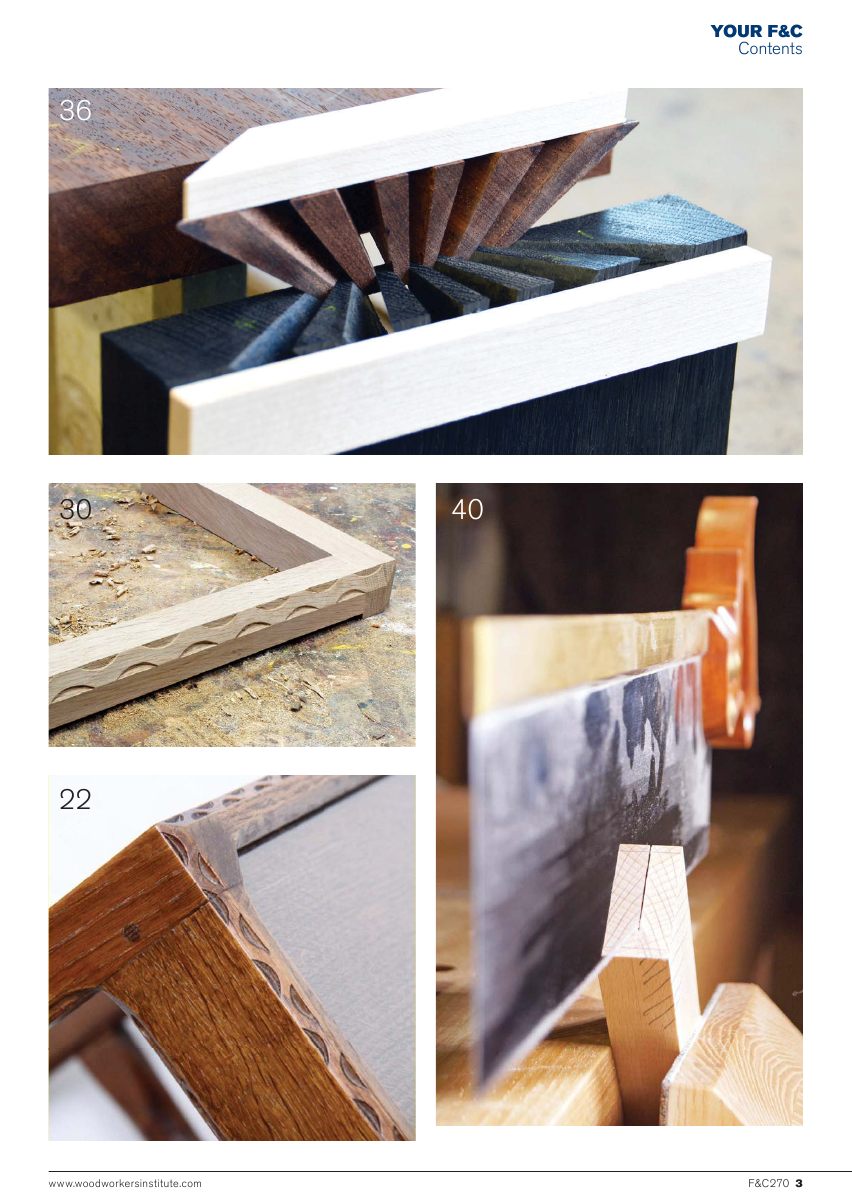 YOUR F&C
Contents

36

30

40

22

www.woodworkersinstitute.com

F&C270 3