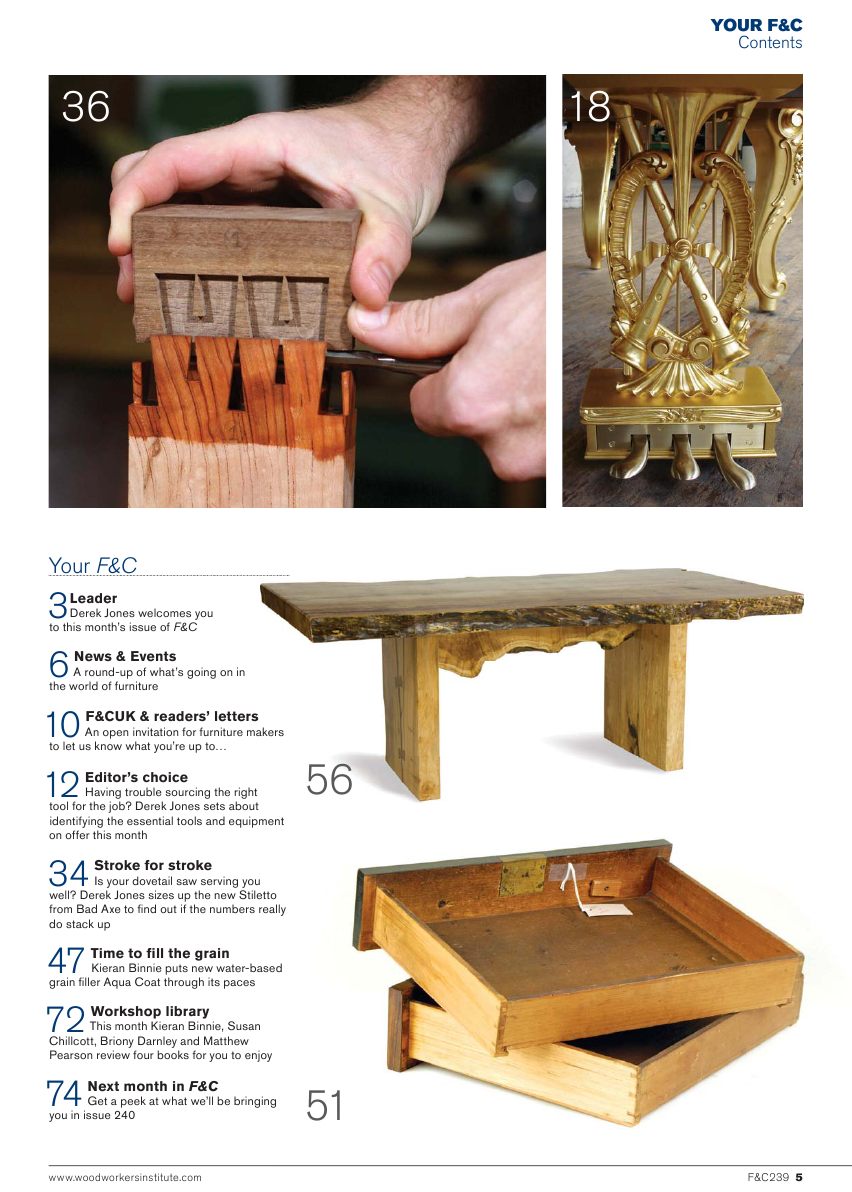 YOUR F&C
Contents

36

18

Your F&C

3 Leader
Derek Jones welcomes you to this month's issue of F&C

6 News & Events
A round-up of what's going on in the world of furniture

10 F&CUK & readers' letters
An open invitation for furniture makers to let us know what you're up to…

12 Editor's choice
Having trouble sourcing the right tool for the job? Derek Jones sets about identifying the essential tools and equipment on offer this month

34 Stroke for stroke
Is your dovetail saw serving you well? Derek Jones sizes up the new Stiletto from Bad Axe to find out if the numbers really do stack up

47 Time to fill the grain
Kieran Binnie puts new water-based grain filler Aqua Coat through its paces

72 Workshop library
This month Kieran Binnie, Susan Chillcott, Briony Darnley and Matthew Pearson review four books for you to enjoy

74 Next month in F&C
Get a peek at what we'll be bringing you in issue 240

56

51

www.woodworkersinstitute.com

F&C239 5