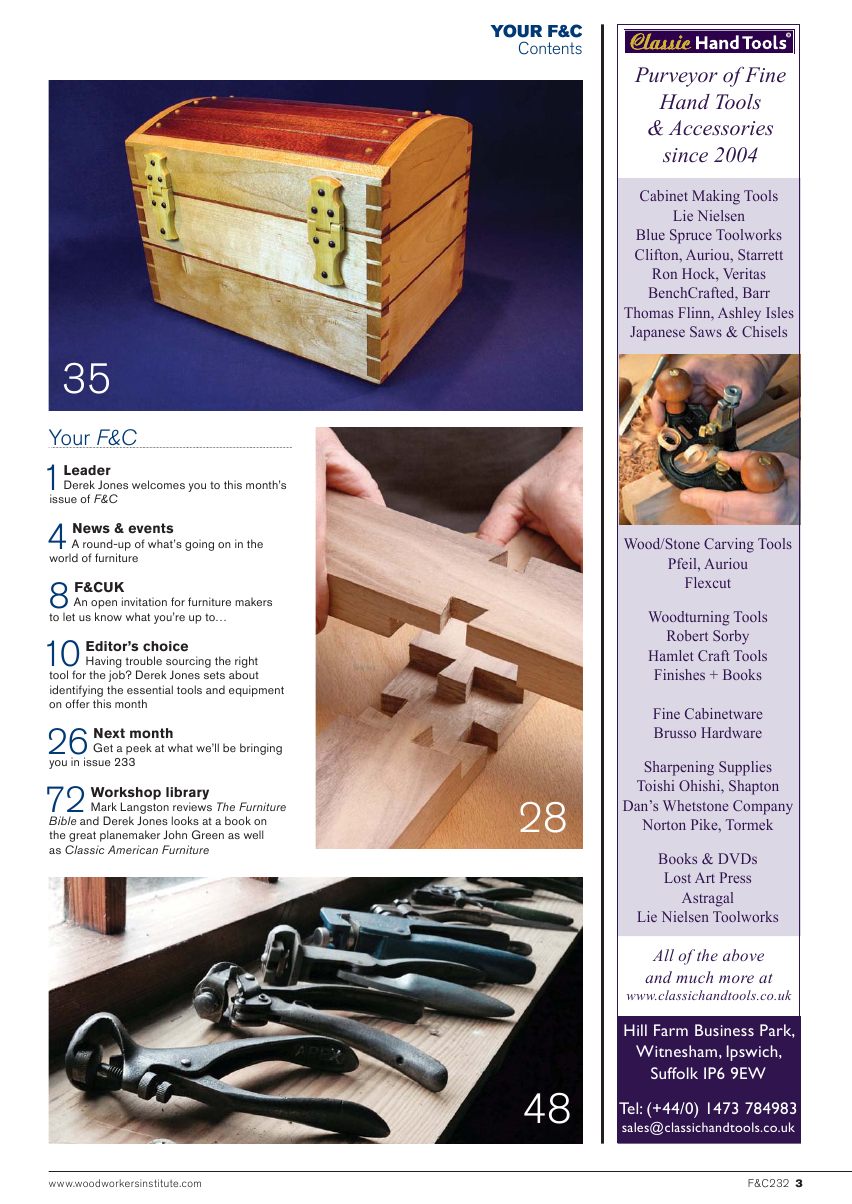 YOUR F&C
Contents

35

Your F&C

1 Leader
Derek Jones welcomes you to this month's issue of F&C

4 News & events
A round-up of what's going on in the world of furniture

8 F&CUK
An open invitation for furniture makers to let us know what you're up to…

10 Editor's choice
Having trouble sourcing the right tool for the job? Derek Jones sets about identifying the essential tools and equipment on offer this month

26 Next month
Get a peek at what we'll be bringing you in issue 233

72 Workshop library
Mark Langston reviews The Furniture Bible and Derek Jones looks at a book on the great planemaker John Green as well as Classic American Furniture

28

48

Classic Hand Tools®

Purveyor of Fine Hand Tools & Accessories since 2004

Cabinet Making Tools
Lie Nielsen
Blue Spruce Toolworks
Clifton, Auriou, Starrett
Ron Hock, Veritas
BenchCrafted, Barr
Thomas Flinn, Ashley Isles
Japanese Saws & Chisels

Wood/Stone Carving Tools
Pfeil, Auriou
Flexcut

Woodturning Tools
Robert Sorby
Hamlet Craft Tools
Finishes + Books

Fine Cabinetware
Brusso Hardware

Sharpening Supplies
Toishi Ohishi, Shapton
Dan's Whetstone Company
Norton Pike, Tormek

Books & DVDs
Lost Art Press
Astragal
Lie Nielsen Toolworks

All of the above and much more at
www.classichandtools.co.uk

Hill Farm Business Park, Witnesham, Ipswich, Suffolk IP6 9EW

Tel: (+44/0) 1473 784983
sales@classichandtools.co.uk

www.woodworkersinstitute.com

F&C232 3