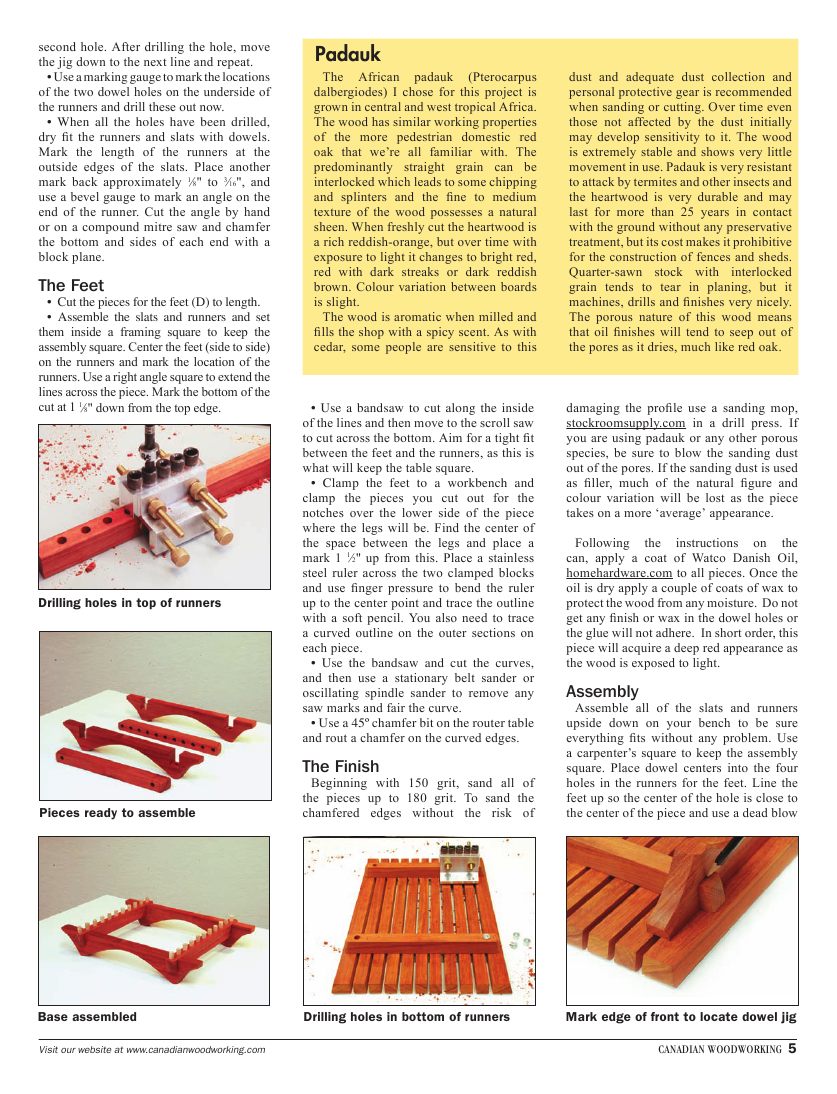 second hole. After drilling the hole, move the jig down to the next line and repeat.

• Use a marking gauge to mark the locations of the two dowel holes on the underside of the runners and drill these out now.

• When all the holes have been drilled, dry fit the runners and slats with dowels. Mark the length of the runners at the outside edges of the slats. Place another mark back approximately $\frac{1}{8}$" to $\frac{3}{16}$", and use a bevel gauge to mark an angle on the end of the runner. Cut the angle by hand or on a compound mitre saw and chamfer the bottom and sides of each end with a block plane.

The Feet

• Cut the pieces for the feet (D) to length.

• Assemble the slats and runners and set them inside a framing square to keep the assembly square. Center the feet (side to side) on the runners and mark the location of the runners. Use a right angle square to extend the lines across the piece. Mark the bottom of the cut at 1 $\frac{1}{8}$" down from the top edge.

Drilling holes in top of runners

Pieces ready to assemble

Base assembled

Padauk

The African padauk (Pterocarpus dalbergiodes) I chose for this project is grown in central and west tropical Africa. The wood has similar working properties of the more pedestrian domestic red oak that we're all familiar with. The predominantly straight grain can be interlocked which leads to some chipping and splinters and the fine to medium texture of the wood possesses a natural sheen. When freshly cut the heartwood is a rich reddish-orange, but over time with exposure to light it changes to bright red, red with dark streaks or dark reddish brown. Colour variation between boards is slight.

The wood is aromatic when milled and fills the shop with a spicy scent. As with cedar, some people are sensitive to this dust and adequate dust collection and personal protective gear is recommended when sanding or cutting. Over time even those not affected by the dust initially may develop sensitivity to it. The wood is extremely stable and shows very little movement in use. Padauk is very resistant to attack by termites and other insects and the heartwood is very durable and may last for more than 25 years in contact with the ground without any preservative treatment, but its cost makes it prohibitive for the construction of fences and sheds. Quarter-sawn stock with interlocked grain tends to tear in planing, but it machines, drills and finishes very nicely. The porous nature of this wood means that oil finishes will tend to seep out of the pores as it dries, much like red oak.

• Use a bandsaw to cut along the inside of the lines and then move to the scroll saw to cut across the bottom. Aim for a tight fit between the feet and the runners, as this is what will keep the table square.

• Clamp the feet to a workbench and clamp the pieces you cut out for the notches over the lower side of the piece where the legs will be. Find the center of the space between the legs and place a mark 1 $\frac{1}{2}$" up from this. Place a stainless steel ruler across the two clamped blocks and use finger pressure to bend the ruler up to the center point and trace the outline with a soft pencil. You also need to trace a curved outline on the outer sections on each piece.

• Use the bandsaw and cut the curves, and then use a stationary belt sander or oscillating spindle sander to remove any saw marks and fair the curve.

• Use a 45º chamfer bit on the router table and rout a chamfer on the curved edges.

The Finish

Beginning with 150 grit, sand all of the pieces up to 180 grit. To sand the chamfered edges without the risk of damaging the profile use a sanding mop, stockroomsupply.com in a drill press. If you are using padauk or any other porous species, be sure to blow the sanding dust out of the pores. If the sanding dust is used as filler, much of the natural figure and colour variation will be lost as the piece takes on a more 'average' appearance.

Following the instructions on the can, apply a coat of Watco Danish Oil, homehardware.com to all pieces. Once the oil is dry apply a couple of coats of wax to protect the wood from any moisture. Do not get any finish or wax in the dowel holes or the glue will not adhere. In short order, this piece will acquire a deep red appearance as the wood is exposed to light.

Assembly

Assemble all of the slats and runners upside down on your bench to be sure everything fits without any problem. Use a carpenter's square to keep the assembly square. Place dowel centers into the four holes in the runners for the feet. Line the feet up so the center of the hole is close to the center of the piece and use a dead blow

Drilling holes in bottom of runners

Mark edge of front to locate dowel jig

Visit our website at www.canadianwoodworking.com

CANADIAN WOODWORKING 5