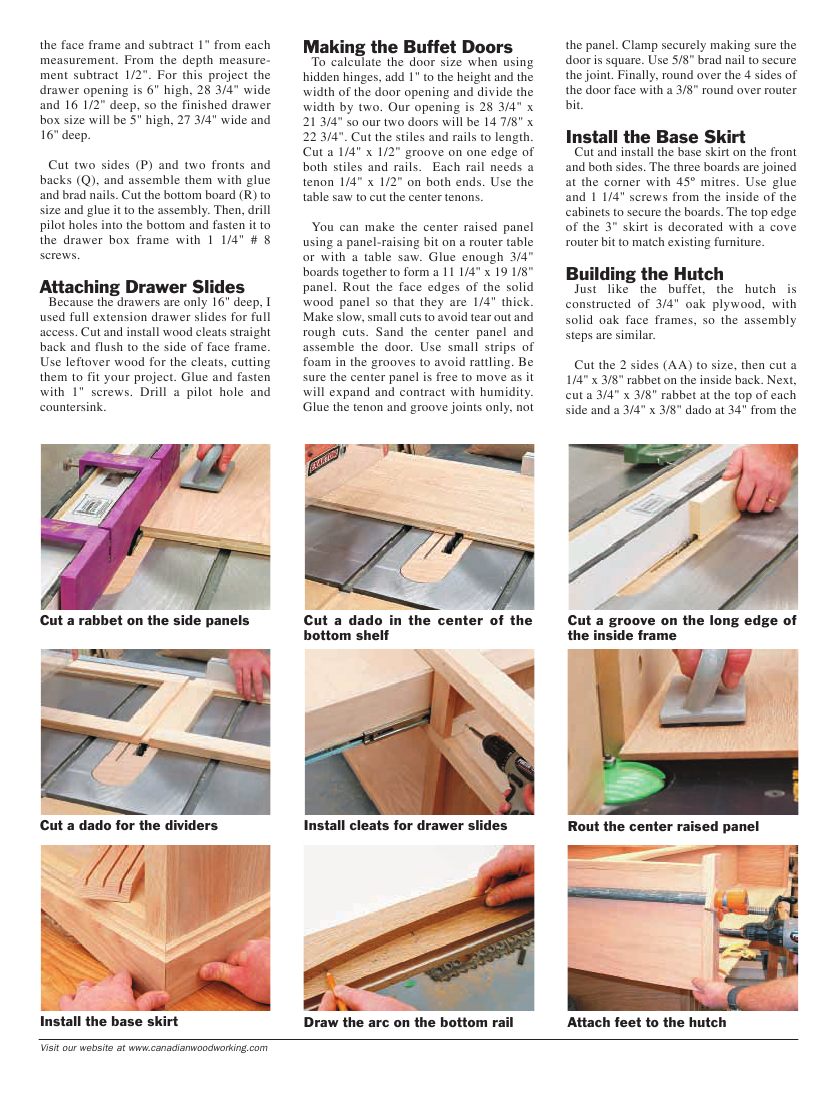 the face frame and subtract 1" from each measurement. From the depth measurement subtract 1/2". For this project the drawer opening is 6" high, 28 3/4" wide and 16 1/2" deep, so the finished drawer box size will be 5" high, 27 3/4" wide and 16" deep.

Cut two sides (P) and two fronts and backs (Q), and assemble them with glue and brad nails. Cut the bottom board (R) to size and glue it to the assembly. Then, drill pilot holes into the bottom and fasten it to the drawer box frame with 1 1/4" # 8 screws.

Attaching Drawer Slides
Because the drawers are only 16" deep, I used full extension drawer slides for full access. Cut and install wood cleats straight back and flush to the side of face frame. Use leftover wood for the cleats, cutting them to fit your project. Glue and fasten with 1" screws. Drill a pilot hole and countersink.

Making the Buffet Doors
To calculate the door size when using hidden hinges, add 1" to the height and the width of the door opening and divide the width by two. Our opening is 28 3/4" x 21 3/4" so our two doors will be 14 7/8" x 22 3/4". Cut the stiles and rails to length. Cut a 1/4" x 1/2" groove on one edge of both stiles and rails. Each rail needs a tenon 1/4" x 1/2" on both ends. Use the table saw to cut the center tenons.

You can make the center raised panel using a panel-raising bit on a router table or with a table saw. Glue enough 3/4" boards together to form a 11 1/4" x 19 1/8" panel. Rout the face edges of the solid wood panel so that they are 1/4" thick. Make slow, small cuts to avoid tear out and rough cuts. Sand the center panel and assemble the door. Use small strips of foam in the grooves to avoid rattling. Be sure the center panel is free to move as it will expand and contract with humidity. Glue the tenon and groove joints only, not the panel. Clamp securely making sure the door is square. Use 5/8" brad nail to secure the joint. Finally, round over the 4 sides of the door face with a 3/8" round over router bit.

Install the Base Skirt
Cut and install the base skirt on the front and both sides. The three boards are joined at the corner with 45º mitres. Use glue and 1 1/4" screws from the inside of the cabinets to secure the boards. The top edge of the 3" skirt is decorated with a cove router bit to match existing furniture.

Building the Hutch
Just like the buffet, the hutch is constructed of 3/4" oak plywood, with solid oak face frames, so the assembly steps are similar.

Cut the 2 sides (AA) to size, then cut a 1/4" x 3/8" rabbet on the inside back. Next, cut a 3/4" x 3/8" rabbet at the top of each side and a 3/4" x 3/8" dado at 34" from the

Cut a rabbet on the side panels

Cut a dado in the center of the bottom shelf

Cut a groove on the long edge of the inside frame

Cut a dado for the dividers

Install cleats for drawer slides

Rout the center raised panel

Install the base skirt

Draw the arc on the bottom rail

Attach feet to the hutch

Visit our website at www.canadianwoodworking.com