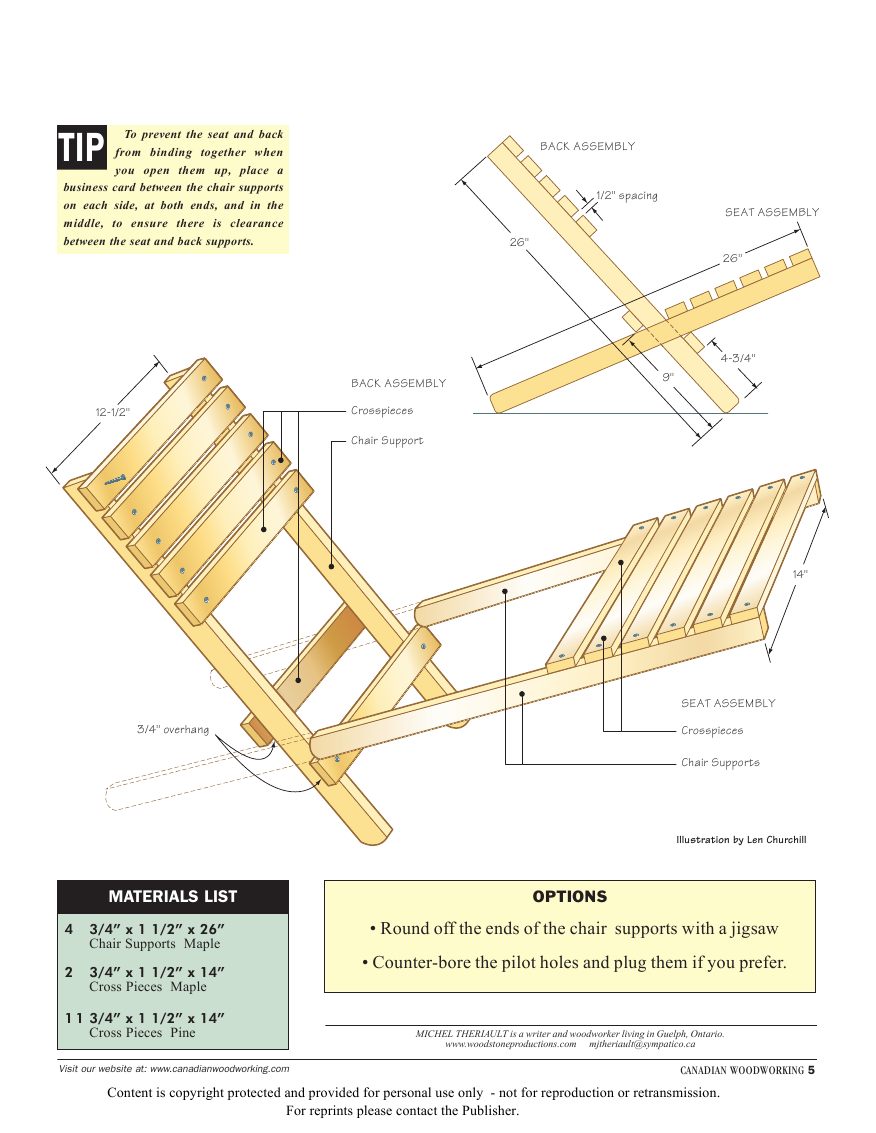 TIP To prevent the seat and back from binding together when you open them up, place a business card between the chair supports on each side, at both ends, and in the middle, to ensure there is clearance between the seat and back supports.

BACK ASSEMBLY

1/2" spacing

SEAT ASSEMBLY

26"

26"

4-3/4"

9"

BACK ASSEMBLY

Crosspieces

Chair Support

12-1/2"

14"

3/4" overhang

SEAT ASSEMBLY

Crosspieces

Chair Supports

Illustration by Len Churchill

MATERIALS LIST

4 3/4" x 1 1/2" x 26"
Chair Supports Maple

2 3/4" x 1 1/2" x 14"
Cross Pieces Maple

11 3/4" x 1 1/2" x 14"
Cross Pieces Pine

OPTIONS

• Round off the ends of the chair supports with a jigsaw

• Counter-bore the pilot holes and plug them if you prefer.

MICHEL THERIAULT is a writer and woodworker living in Guelph, Ontario.
www.woodstoneproductions.com mjtheriault@sympatico.ca

Visit our website at: www.canadianwoodworking.com

CANADIAN WOODWORKING 5

Content is copyright protected and provided for personal use only - not for reproduction or retransmission.
For reprints please contact the Publisher.