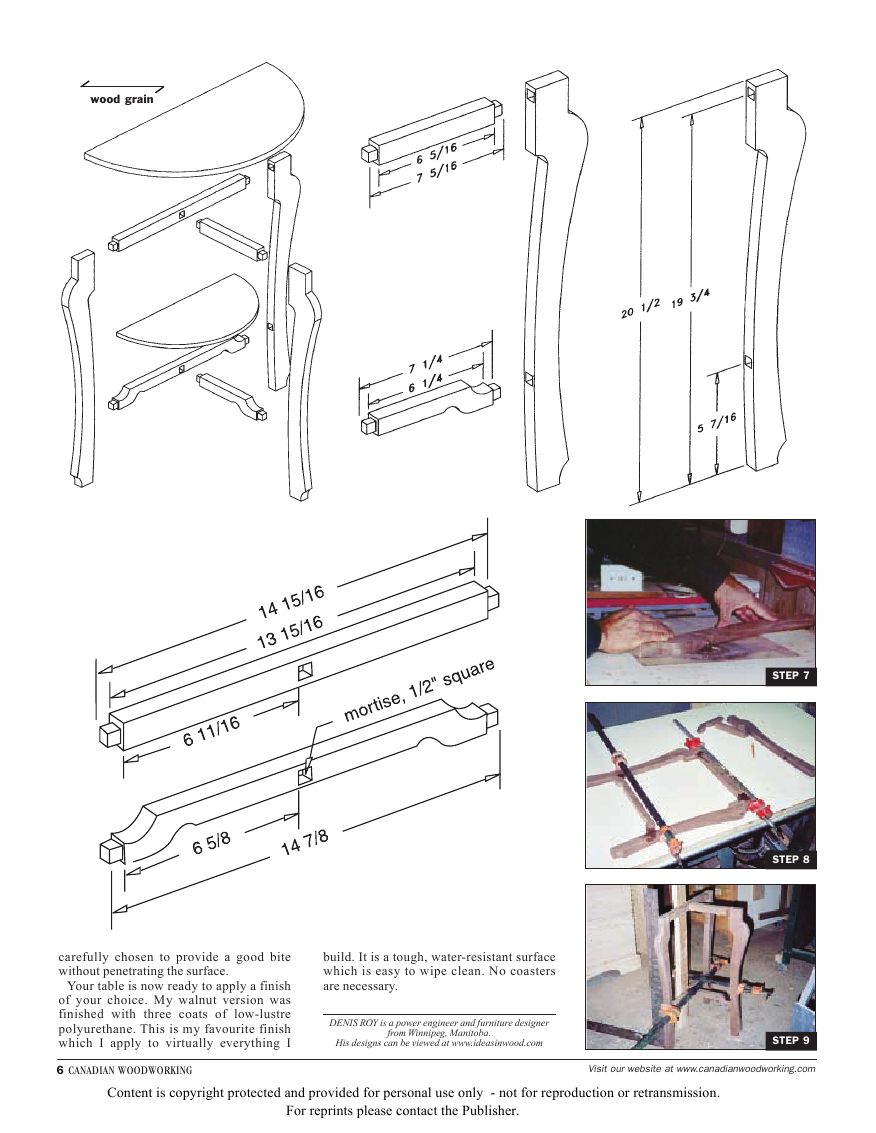 wood grain

6 5/16
7 5/16

7 1/4
6 1/4

20 1/2 19 3/4

5 7/16

14 15/16
13 15/16
6 11/16
mortise, 1/2" square
6 5/8
14 7/8

STEP 7
STEP 8
STEP 9

carefully chosen to provide a good bite without penetrating the surface.

Your table is now ready to apply a finish of your choice. My walnut version was finished with three coats of low-lustre polyurethane. This is my favourite finish which I apply to virtually everything I build. It is a tough, water-resistant surface which is easy to wipe clean. No coasters are necessary.

DENIS ROY is a power engineer and furniture designer from Winnipeg, Manitoba. His designs can be viewed at www.ideasinwood.com

6 CANADIAN WOODWORKING

Visit our website at www.canadianwoodworking.com

Content is copyright protected and provided for personal use only - not for reproduction or retransmission. For reprints please contact the Publisher.