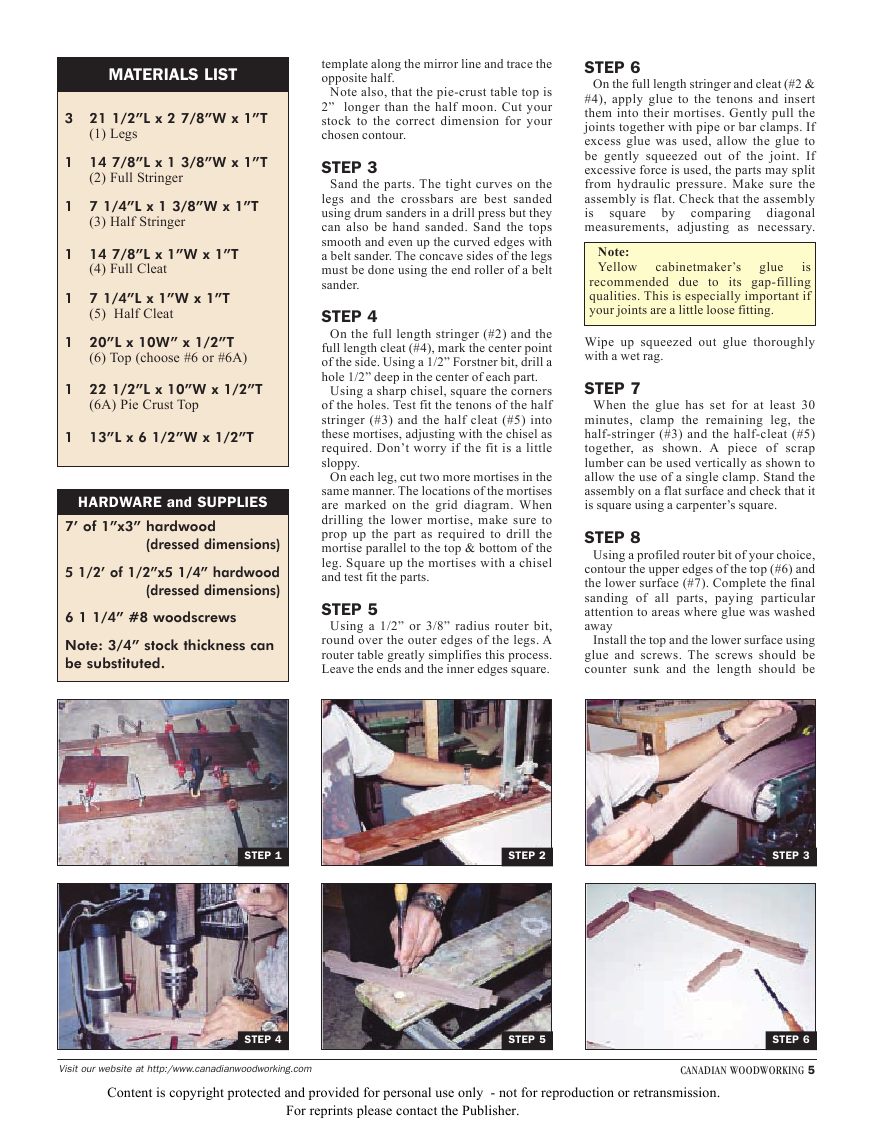 MATERIALS LIST

3 21 1/2"L x 2 7/8"W x 1"T
(1) Legs

1 14 7/8"L x 1 3/8"W x 1"T
(2) Full Stringer

1 7 1/4"L x 1 3/8"W x 1"T
(3) Half Stringer

1 14 7/8"L x 1"W x 1"T
(4) Full Cleat

1 7 1/4"L x 1"W x 1"T
(5) Half Cleat

1 20"L x 10W" x 1/2"T
(6) Top (choose #6 or #6A)

1 22 1/2"L x 10"W x 1/2"T
(6A) Pie Crust Top

1 13"L x 6 1/2"W x 1/2"T

HARDWARE and SUPPLIES

7' of 1"x3" hardwood (dressed dimensions)

5 1/2' of 1/2"x5 1/4" hardwood (dressed dimensions)

6 1 1/4" #8 woodscrews

Note: 3/4" stock thickness can be substituted.

template along the mirror line and trace the opposite half.

Note also, that the pie-crust table top is 2" longer than the half moon. Cut your stock to the correct dimension for your chosen contour.

STEP 3

Sand the parts. The tight curves on the legs and the crossbars are best sanded using drum sanders in a drill press but they can also be hand sanded. Sand the tops smooth and even up the curved edges with a belt sander. The concave sides of the legs must be done using the end roller of a belt sander.

STEP 4

On the full length stringer (#2) and the full length cleat (#4), mark the center point of the side. Using a 1/2" Forstner bit, drill a hole 1/2" deep in the center of each part.

Using a sharp chisel, square the corners of the holes. Test fit the tenons of the half stringer (#3) and the half cleat (#5) into these mortises, adjusting with the chisel as required. Don't worry if the fit is a little sloppy.

On each leg, cut two more mortises in the same manner. The locations of the mortises are marked on the grid diagram. When drilling the lower mortise, make sure to prop up the part as required to drill the mortise parallel to the top & bottom of the leg. Square up the mortises with a chisel and test fit the parts.

STEP 5

Using a 1/2" or 3/8" radius router bit, round over the outer edges of the legs. A router table greatly simplifies this process. Leave the ends and the inner edges square.

STEP 6

On the full length stringer and cleat (#2 & #4), apply glue to the tenons and insert them into their mortises. Gently pull the joints together with pipe or bar clamps. If excess glue was used, allow the glue to be gently squeezed out of the joint. If excessive force is used, the parts may split from hydraulic pressure. Make sure the assembly is flat. Check that the assembly is square by comparing diagonal measurements, adjusting as necessary.

Note:
Yellow cabinetmaker's glue is recommended due to its gap-filling qualities. This is especially important if your joints are a little loose fitting.

Wipe up squeezed out glue thoroughly with a wet rag.

STEP 7

When the glue has set for at least 30 minutes, clamp the remaining leg, the half-stringer (#3) and the half-cleat (#5) together, as shown. A piece of scrap lumber can be used vertically as shown to allow the use of a single clamp. Stand the assembly on a flat surface and check that it is square using a carpenter's square.

STEP 8

Using a profiled router bit of your choice, contour the upper edges of the top (#6) and the lower surface (#7). Complete the final sanding of all parts, paying particular attention to areas where glue was washed away

Install the top and the lower surface using glue and screws. The screws should be counter sunk and the length should be

STEP 1

STEP 2

STEP 3

STEP 4

STEP 5

STEP 6

Visit our website at http:/www.canadianwoodworking.com

CANADIAN WOODWORKING 5

Content is copyright protected and provided for personal use only - not for reproduction or retransmission.
For reprints please contact the Publisher.