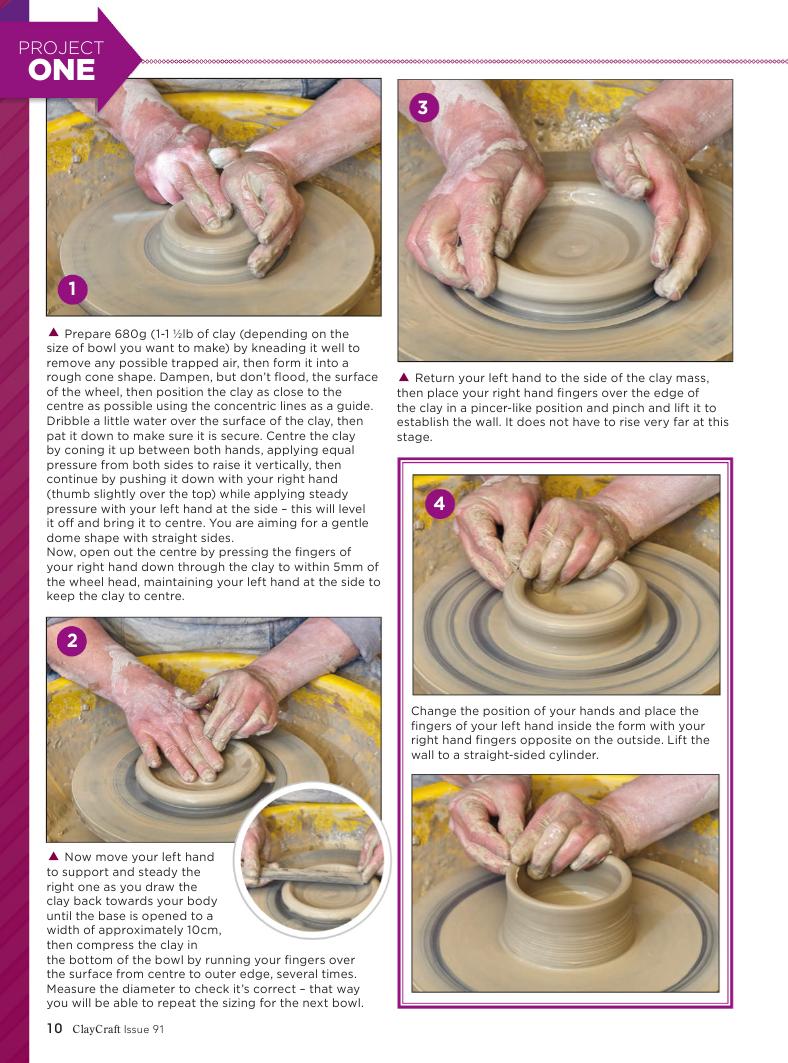 PROJECT
ONE

1

▲ Prepare 680g (1-1 ½lb of clay (depending on the size of bowl you want to make) by kneading it well to remove any possible trapped air, then form it into a rough cone shape. Dampen, but don't flood, the surface of the wheel, then position the clay as close to the centre as possible using the concentric lines as a guide. Dribble a little water over the surface of the clay, then pat it down to make sure it is secure. Centre the clay by coning it up between both hands, applying equal pressure from both sides to raise it vertically, then continue by pushing it down with your right hand (thumb slightly over the top) while applying steady pressure with your left hand at the side – this will level it off and bring it to centre. You are aiming for a gentle dome shape with straight sides.
Now, open out the centre by pressing the fingers of your right hand down through the clay to within 5mm of the wheel head, maintaining your left hand at the side to keep the clay to centre.

2

▲ Now move your left hand to support and steady the right one as you draw the clay back towards your body until the base is opened to a width of approximately 10cm, then compress the clay in the bottom of the bowl by running your fingers over the surface from centre to outer edge, several times. Measure the diameter to check it's correct – that way you will be able to repeat the sizing for the next bowl.

3

▲ Return your left hand to the side of the clay mass, then place your right hand fingers over the edge of the clay in a pincer-like position and pinch and lift it to establish the wall. It does not have to rise very far at this stage.

4

Change the position of your hands and place the fingers of your left hand inside the form with your right hand fingers opposite on the outside. Lift the wall to a straight-sided cylinder.

10 ClayCraft Issue 91