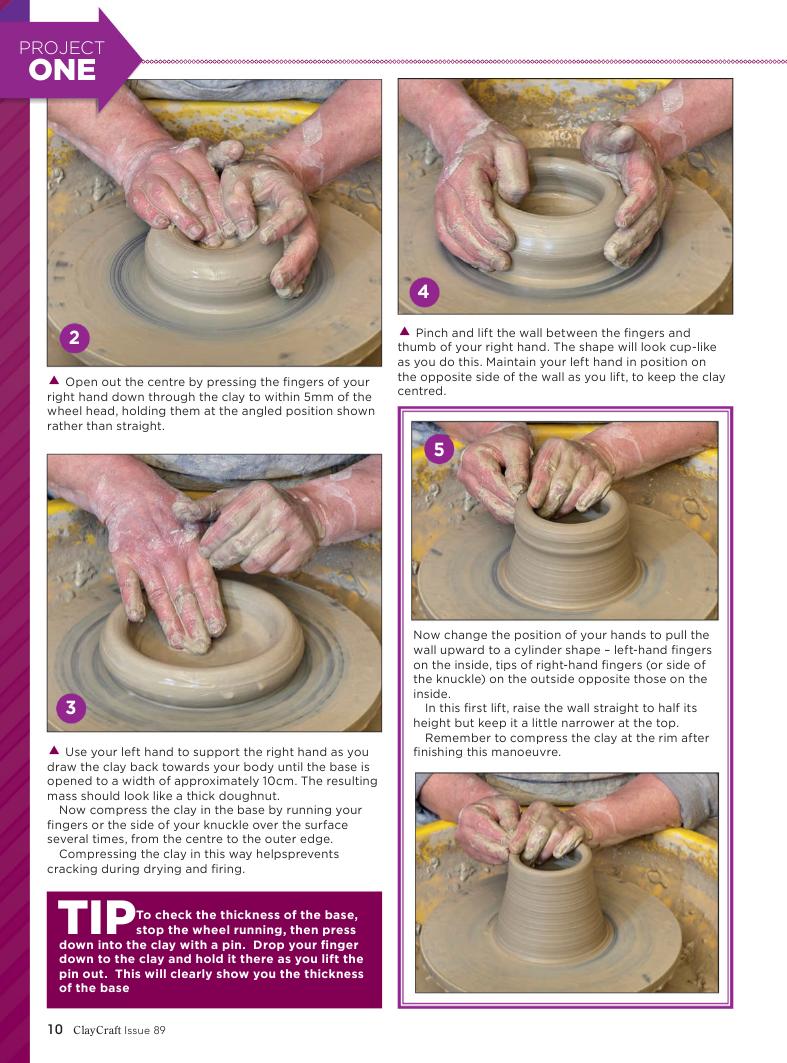 PROJECT
ONE

2

▲ Open out the centre by pressing the fingers of your right hand down through the clay to within 5mm of the wheel head, holding them at the angled position shown rather than straight.

3

▲ Use your left hand to support the right hand as you draw the clay back towards your body until the base is opened to a width of approximately 10cm. The resulting mass should look like a thick doughnut.

Now compress the clay in the base by running your fingers or the side of your knuckle over the surface several times, from the centre to the outer edge.

Compressing the clay in this way helpsprevents cracking during drying and firing.

TIP To check the thickness of the base, stop the wheel running, then press down into the clay with a pin. Drop your finger down to the clay and hold it there as you lift the pin out. This will clearly show you the thickness of the base

4

▲ Pinch and lift the wall between the fingers and thumb of your right hand. The shape will look cup-like as you do this. Maintain your left hand in position on the opposite side of the wall as you lift, to keep the clay centred.

5

Now change the position of your hands to pull the wall upward to a cylinder shape – left-hand fingers on the inside, tips of right-hand fingers (or side of the knuckle) on the outside opposite those on the inside.

In this first lift, raise the wall straight to half its height but keep it a little narrower at the top.

Remember to compress the clay at the rim after finishing this manoeuvre.

10 ClayCraft Issue 89