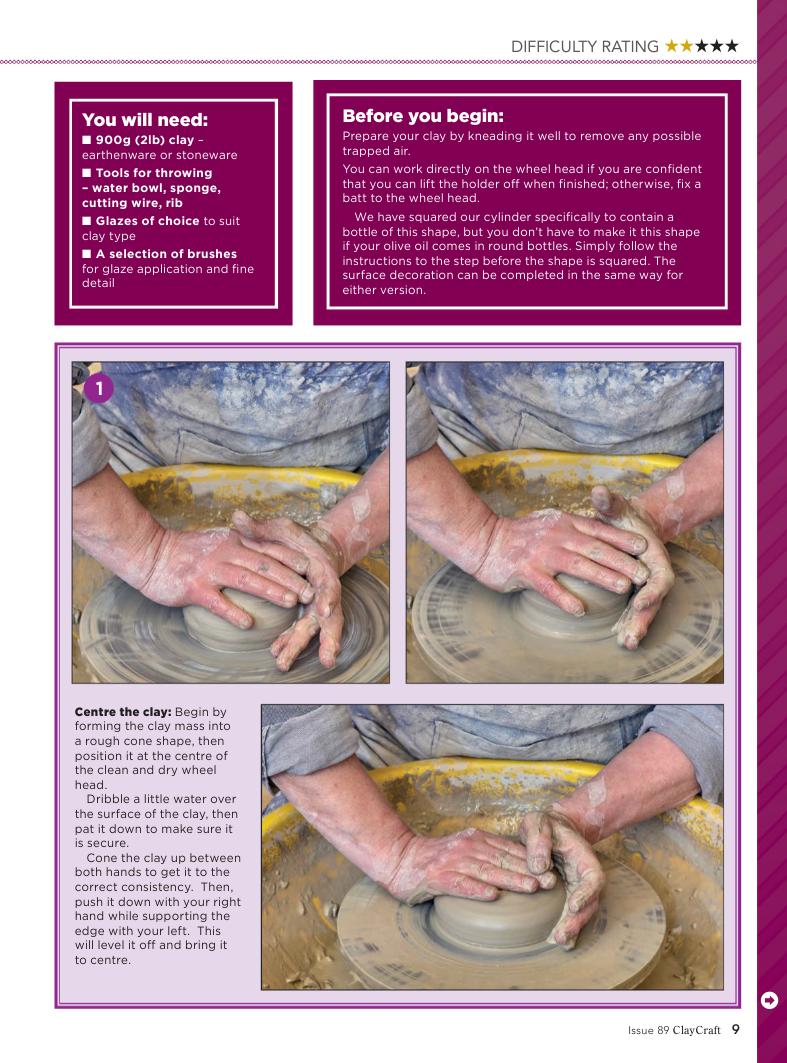 DIFFICULTY RATING ★★★★★

You will need:

■ 900g (2lb) clay – earthenware or stoneware

■ Tools for throwing – water bowl, sponge, cutting wire, rib

■ Glazes of choice to suit clay type

■ A selection of brushes for glaze application and fine detail

Before you begin:

Prepare your clay by kneading it well to remove any possible trapped air.

You can work directly on the wheel head if you are confident that you can lift the holder off when finished; otherwise, fix a batt to the wheel head.

We have squared our cylinder specifically to contain a bottle of this shape, but you don't have to make it this shape if your olive oil comes in round bottles. Simply follow the instructions to the step before the shape is squared. The surface decoration can be completed in the same way for either version.

1

Centre the clay: Begin by forming the clay mass into a rough cone shape, then position it at the centre of the clean and dry wheel head.

Dribble a little water over the surface of the clay, then pat it down to make sure it is secure.

Cone the clay up between both hands to get it to the correct consistency. Then, push it down with your right hand while supporting the edge with your left. This will level it off and bring it to centre.

Issue 89 ClayCraft 9