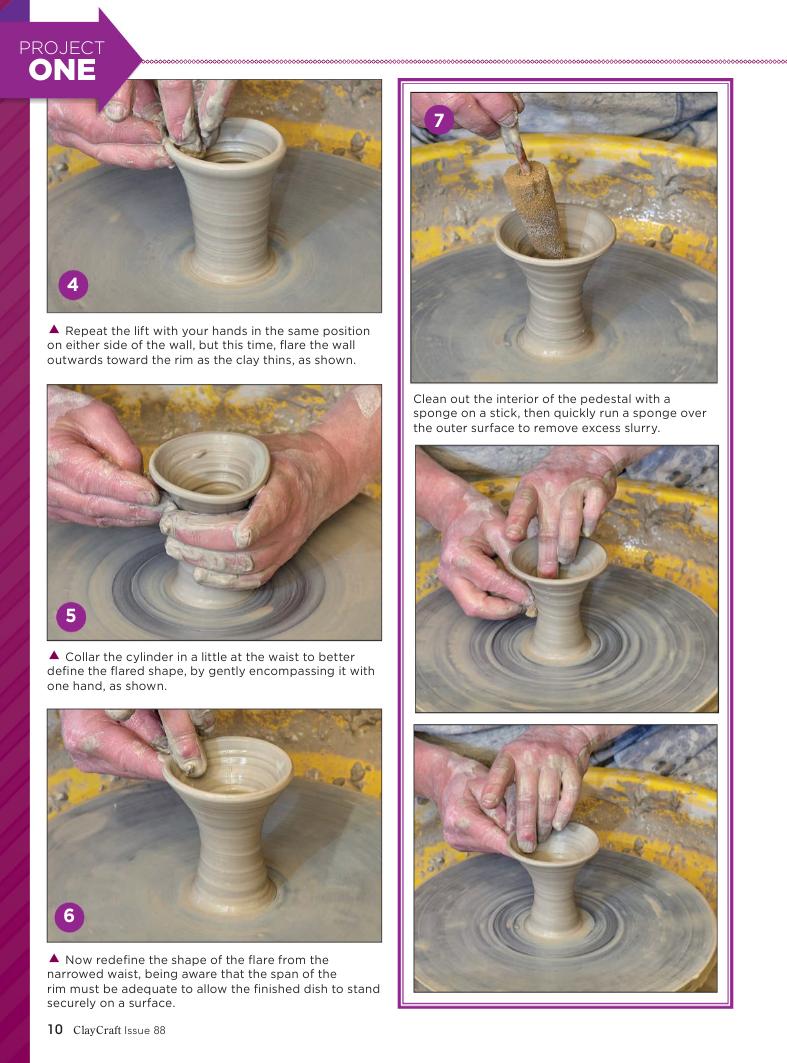 PROJECT
ONE

4

▲ Repeat the lift with your hands in the same position on either side of the wall, but this time, flare the wall outwards toward the rim as the clay thins, as shown.

5

▲ Collar the cylinder in a little at the waist to better define the flared shape, by gently encompassing it with one hand, as shown.

6

▲ Now redefine the shape of the flare from the narrowed waist, being aware that the span of the rim must be adequate to allow the finished dish to stand securely on a surface.

7

Clean out the interior of the pedestal with a sponge on a stick, then quickly run a sponge over the outer surface to remove excess slurry.

10 ClayCraft Issue 88