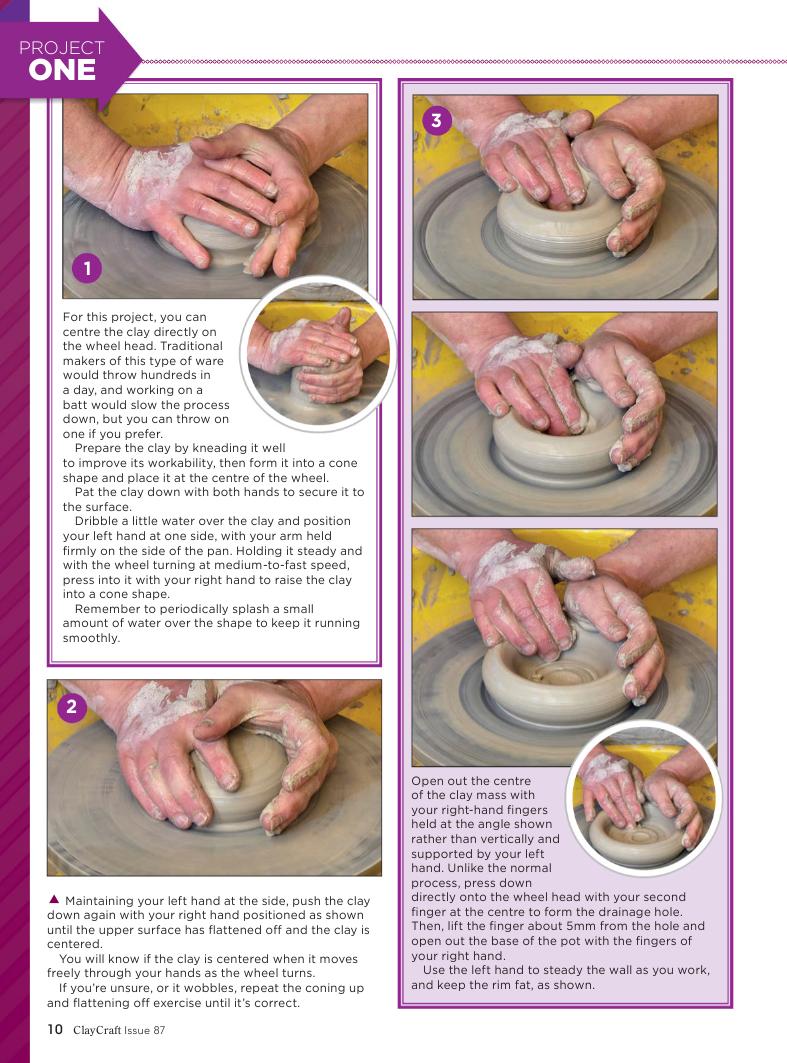 PROJECT
ONE

1

For this project, you can centre the clay directly on the wheel head. Traditional makers of this type of ware would throw hundreds in a day, and working on a batt would slow the process down, but you can throw on one if you prefer.

Prepare the clay by kneading it well to improve its workability, then form it into a cone shape and place it at the centre of the wheel.

Pat the clay down with both hands to secure it to the surface.

Dribble a little water over the clay and position your left hand at one side, with your arm held firmly on the side of the pan. Holding it steady and with the wheel turning at medium-to-fast speed, press into it with your right hand to raise the clay into a cone shape.

Remember to periodically splash a small amount of water over the shape to keep it running smoothly.

2

▲ Maintaining your left hand at the side, push the clay down again with your right hand positioned as shown until the upper surface has flattened off and the clay is centered.

You will know if the clay is centered when it moves freely through your hands as the wheel turns.

If you're unsure, or it wobbles, repeat the coning up and flattening off exercise until it's correct.

3

Open out the centre of the clay mass with your right-hand fingers held at the angle shown rather than vertically and supported by your left hand. Unlike the normal process, press down directly onto the wheel head with your second finger at the centre to form the drainage hole. Then, lift the finger about 5mm from the hole and open out the base of the pot with the fingers of your right hand.

Use the left hand to steady the wall as you work, and keep the rim fat, as shown.

10 ClayCraft Issue 87