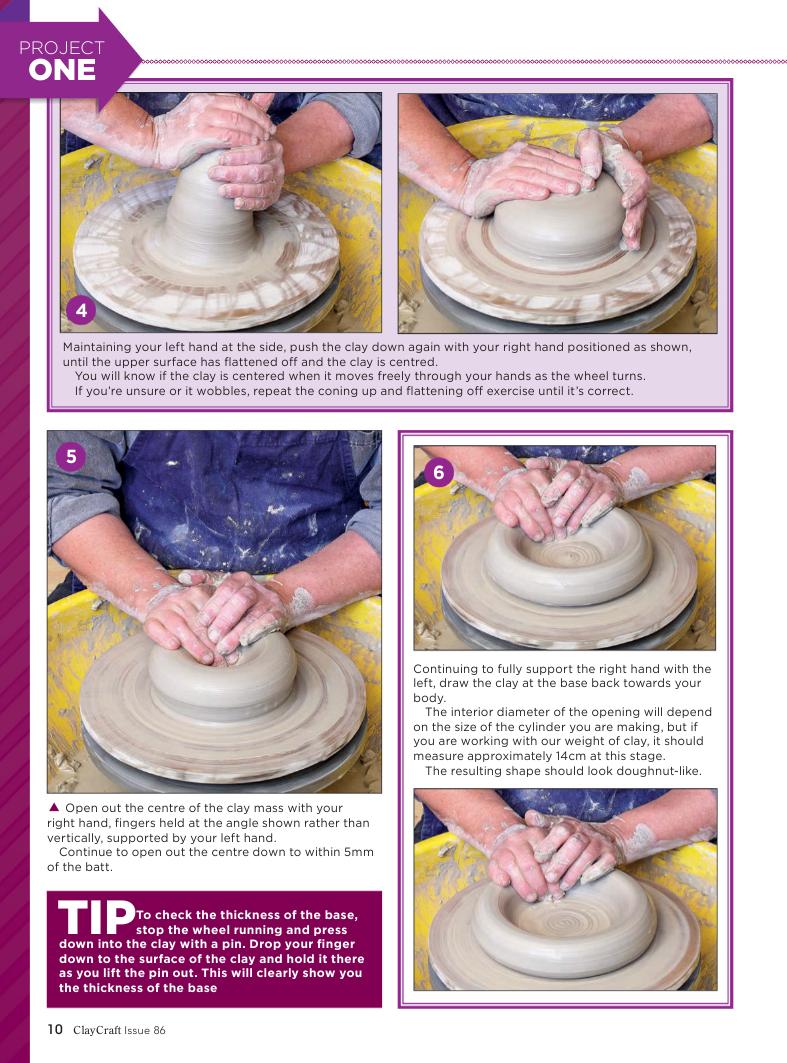 PROJECT
ONE

4

Maintaining your left hand at the side, push the clay down again with your right hand positioned as shown, until the upper surface has flattened off and the clay is centred.
You will know if the clay is centered when it moves freely through your hands as the wheel turns.
If you're unsure or it wobbles, repeat the coning up and flattening off exercise until it's correct.

5

▲ Open out the centre of the clay mass with your right hand, fingers held at the angle shown rather than vertically, supported by your left hand.
Continue to open out the centre down to within 5mm of the batt.

TIP To check the thickness of the base, stop the wheel running and press down into the clay with a pin. Drop your finger down to the surface of the clay and hold it there as you lift the pin out. This will clearly show you the thickness of the base

6

Continuing to fully support the right hand with the left, draw the clay at the base back towards your body.
The interior diameter of the opening will depend on the size of the cylinder you are making, but if you are working with our weight of clay, it should measure approximately 14cm at this stage.
The resulting shape should look doughnut-like.

10 ClayCraft Issue 86