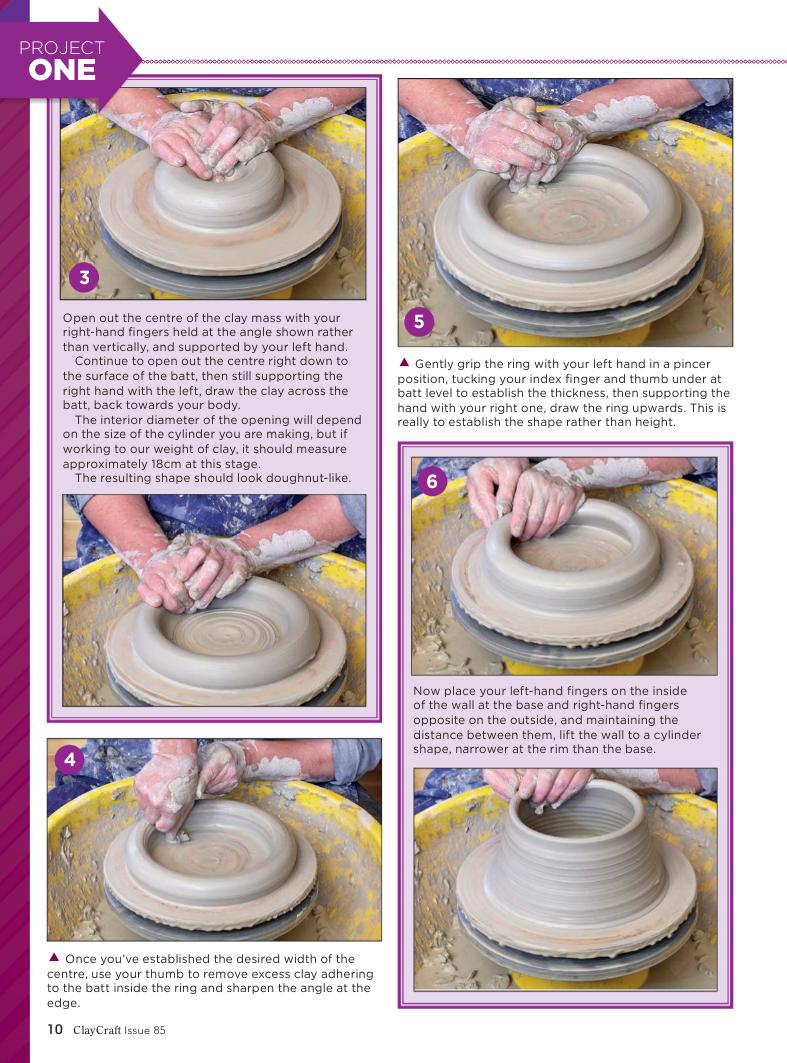 PROJECT
ONE

3

Open out the centre of the clay mass with your right-hand fingers held at the angle shown rather than vertically, and supported by your left hand.

Continue to open out the centre right down to the surface of the batt, then still supporting the right hand with the left, draw the clay across the batt, back towards your body.

The interior diameter of the opening will depend on the size of the cylinder you are making, but if working to our weight of clay, it should measure approximately 18cm at this stage.

The resulting shape should look doughnut-like.

4

▲ Once you've established the desired width of the centre, use your thumb to remove excess clay adhering to the batt inside the ring and sharpen the angle at the edge.

5

▲ Gently grip the ring with your left hand in a pincer position, tucking your index finger and thumb under at batt level to establish the thickness, then supporting the hand with your right one, draw the ring upwards. This is really to establish the shape rather than height.

6

Now place your left-hand fingers on the inside of the wall at the base and right-hand fingers opposite on the outside, and maintaining the distance between them, lift the wall to a cylinder shape, narrower at the rim than the base.

10 ClayCraft Issue 85