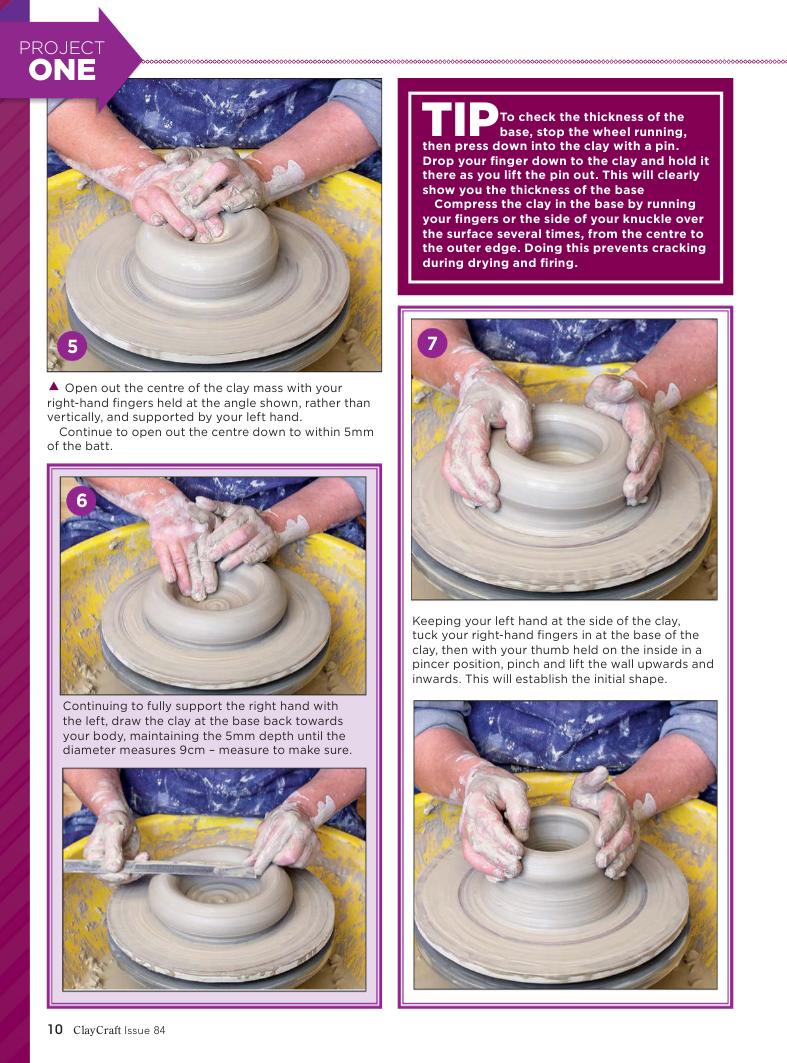 PROJECT
ONE

5

▲ Open out the centre of the clay mass with your right-hand fingers held at the angle shown, rather than vertically, and supported by your left hand.
Continue to open out the centre down to within 5mm of the batt.

6

Continuing to fully support the right hand with the left, draw the clay at the base back towards your body, maintaining the 5mm depth until the diameter measures 9cm – measure to make sure.

TIP To check the thickness of the base, stop the wheel running, then press down into the clay with a pin. Drop your finger down to the clay and hold it there as you lift the pin out. This will clearly show you the thickness of the base
Compress the clay in the base by running your fingers or the side of your knuckle over the surface several times, from the centre to the outer edge. Doing this prevents cracking during drying and firing.

7

Keeping your left hand at the side of the clay, tuck your right-hand fingers in at the base of the clay, then with your thumb held on the inside in a pincer position, pinch and lift the wall upwards and inwards. This will establish the initial shape.

10 ClayCraft Issue 84