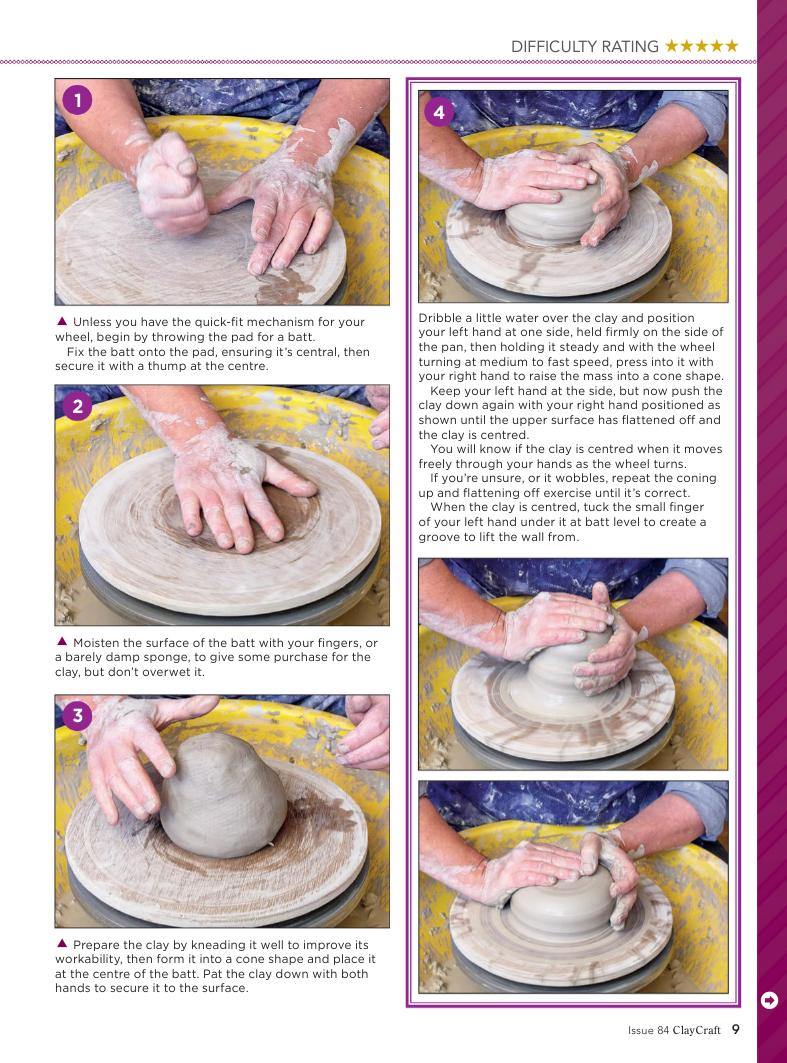 DIFFICULTY RATING ★★★★★

1

▲ Unless you have the quick-fit mechanism for your wheel, begin by throwing the pad for a batt.
Fix the batt onto the pad, ensuring it's central, then secure it with a thump at the centre.

2

▲ Moisten the surface of the batt with your fingers, or a barely damp sponge, to give some purchase for the clay, but don't overwet it.

3

▲ Prepare the clay by kneading it well to improve its workability, then form it into a cone shape and place it at the centre of the batt. Pat the clay down with both hands to secure it to the surface.

4

Dribble a little water over the clay and position your left hand at one side, held firmly on the side of the pan, then holding it steady and with the wheel turning at medium to fast speed, press into it with your right hand to raise the mass into a cone shape.
Keep your left hand at the side, but now push the clay down again with your right hand positioned as shown until the upper surface has flattened off and the clay is centred.
You will know if the clay is centred when it moves freely through your hands as the wheel turns.
If you're unsure, or it wobbles, repeat the coning up and flattening off exercise until it's correct.
When the clay is centred, tuck the small finger of your left hand under it at batt level to create a groove to lift the wall from.

Issue 84 ClayCraft 9