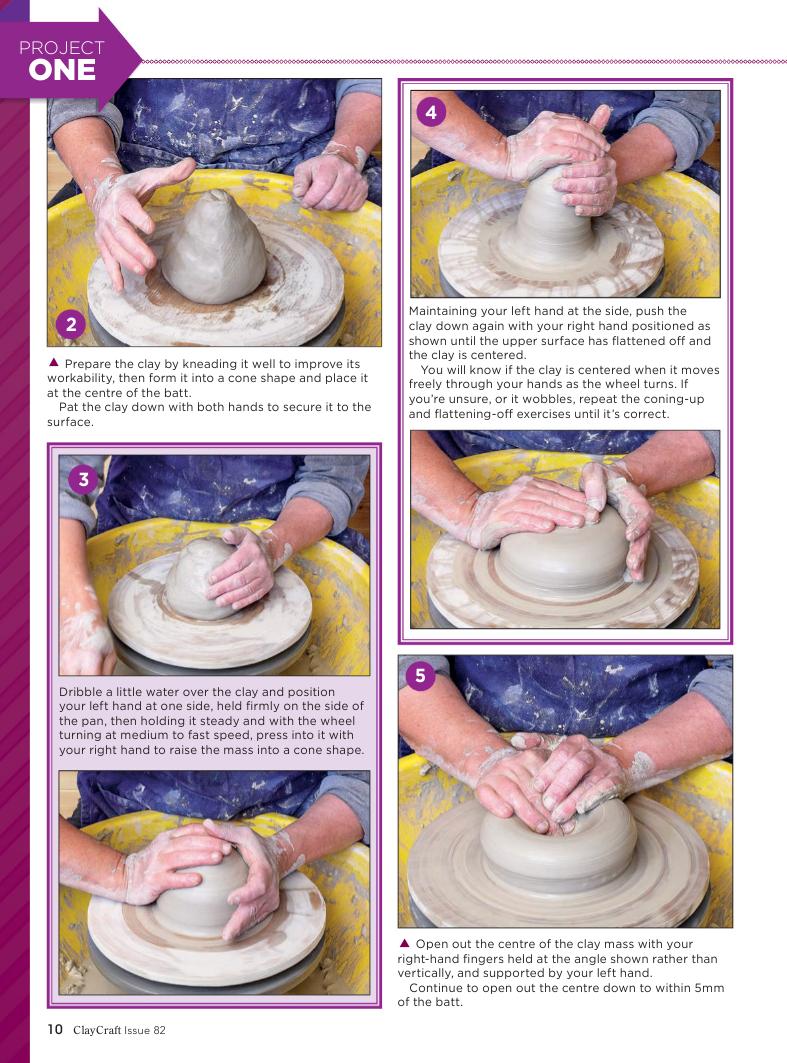 PROJECT
ONE

2

▲ Prepare the clay by kneading it well to improve its workability, then form it into a cone shape and place it at the centre of the batt.
Pat the clay down with both hands to secure it to the surface.

3

Dribble a little water over the clay and position your left hand at one side, held firmly on the side of the pan, then holding it steady and with the wheel turning at medium to fast speed, press into it with your right hand to raise the mass into a cone shape.

4

Maintaining your left hand at the side, push the clay down again with your right hand positioned as shown until the upper surface has flattened off and the clay is centered.
You will know if the clay is centered when it moves freely through your hands as the wheel turns. If you're unsure, or it wobbles, repeat the coning-up and flattening-off exercises until it's correct.

5

▲ Open out the centre of the clay mass with your right-hand fingers held at the angle shown rather than vertically, and supported by your left hand.
Continue to open out the centre down to within 5mm of the batt.

10 ClayCraft Issue 82