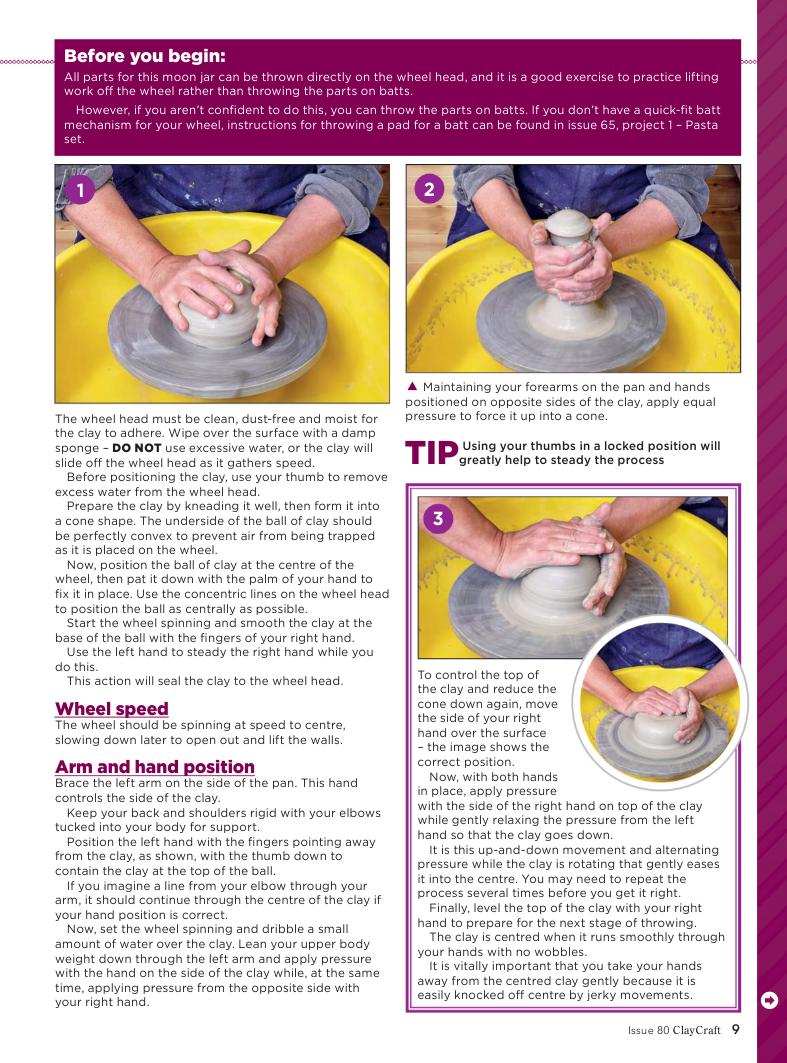 Before you begin:

All parts for this moon jar can be thrown directly on the wheel head, and it is a good exercise to practice lifting work off the wheel rather than throwing the parts on batts.

However, if you aren't confident to do this, you can throw the parts on batts. If you don't have a quick-fit batt mechanism for your wheel, instructions for throwing a pad for a batt can be found in issue 65, project 1 – Pasta set.

1

The wheel head must be clean, dust-free and moist for the clay to adhere. Wipe over the surface with a damp sponge – DO NOT use excessive water, or the clay will slide off the wheel head as it gathers speed.

Before positioning the clay, use your thumb to remove excess water from the wheel head.

Prepare the clay by kneading it well, then form it into a cone shape. The underside of the ball of clay should be perfectly convex to prevent air from being trapped as it is placed on the wheel.

Now, position the ball of clay at the centre of the wheel, then pat it down with the palm of your hand to fix it in place. Use the concentric lines on the wheel head to position the ball as centrally as possible.

Start the wheel spinning and smooth the clay at the base of the ball with the fingers of your right hand.

Use the left hand to steady the right hand while you do this.

This action will seal the clay to the wheel head.

Wheel speed

The wheel should be spinning at speed to centre, slowing down later to open out and lift the walls.

Arm and hand position

Brace the left arm on the side of the pan. This hand controls the side of the clay.

Keep your back and shoulders rigid with your elbows tucked into your body for support.

Position the left hand with the fingers pointing away from the clay, as shown, with the thumb down to contain the clay at the top of the ball.

If you imagine a line from your elbow through your arm, it should continue through the centre of the clay if your hand position is correct.

Now, set the wheel spinning and dribble a small amount of water over the clay. Lean your upper body weight down through the left arm and apply pressure with the hand on the side of the clay while, at the same time, applying pressure from the opposite side with your right hand.

2

▲ Maintaining your forearms on the pan and hands positioned on opposite sides of the clay, apply equal pressure to force it up into a cone.

TIP Using your thumbs in a locked position will greatly help to steady the process

3

To control the top of the clay and reduce the cone down again, move the side of your right hand over the surface – the image shows the correct position.

Now, with both hands in place, apply pressure with the side of the right hand on top of the clay while gently relaxing the pressure from the left hand so that the clay goes down.

It is this up-and-down movement and alternating pressure while the clay is rotating that gently eases it into the centre. You may need to repeat the process several times before you get it right.

Finally, level the top of the clay with your right hand to prepare for the next stage of throwing.

The clay is centred when it runs smoothly through your hands with no wobbles.

It is vitally important that you take your hands away from the centred clay gently because it is easily knocked off centre by jerky movements.

Issue 80 ClayCraft 9