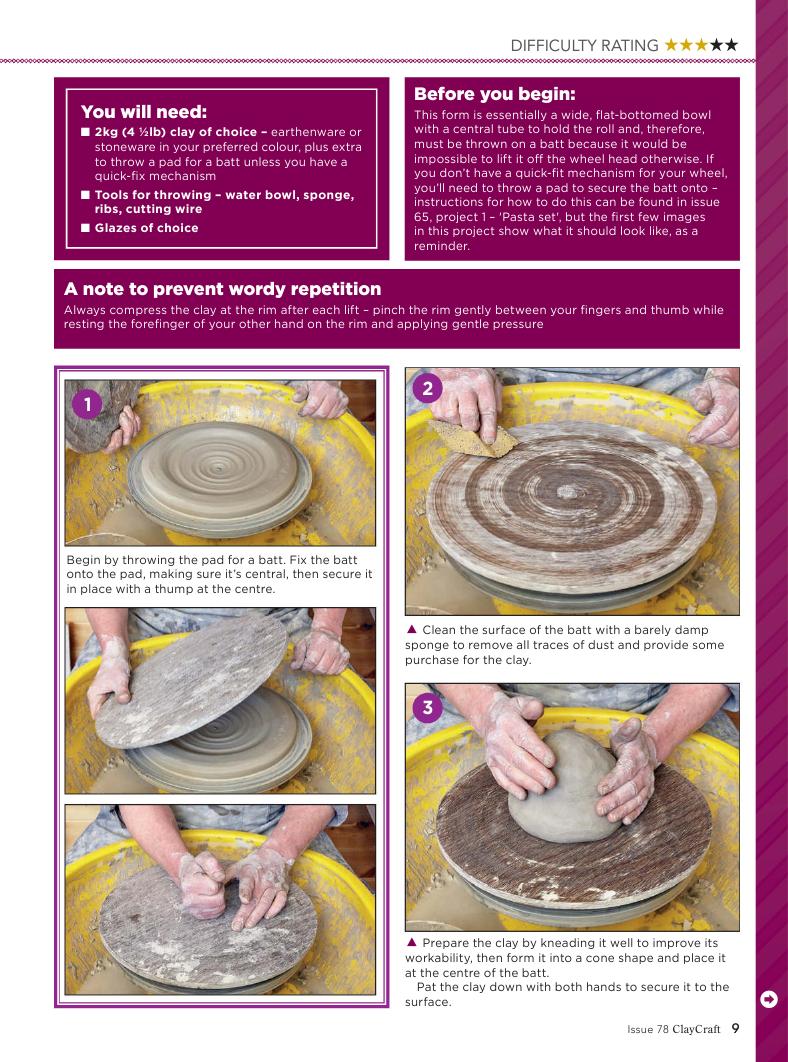 DIFFICULTY RATING ★★★★★

You will need:

■ 2kg (4 ½lb) clay of choice – earthenware or stoneware in your preferred colour, plus extra to throw a pad for a batt unless you have a quick-fix mechanism

■ Tools for throwing – water bowl, sponge, ribs, cutting wire

■ Glazes of choice

Before you begin:

This form is essentially a wide, flat-bottomed bowl with a central tube to hold the roll and, therefore, must be thrown on a batt because it would be impossible to lift it off the wheel head otherwise. If you don't have a quick-fit mechanism for your wheel, you'll need to throw a pad to secure the batt onto – instructions for how to do this can be found in issue 65, project 1 – 'Pasta set', but the first few images in this project show what it should look like, as a reminder.

A note to prevent wordy repetition

Always compress the clay at the rim after each lift – pinch the rim gently between your fingers and thumb while resting the forefinger of your other hand on the rim and applying gentle pressure

1

Begin by throwing the pad for a batt. Fix the batt onto the pad, making sure it's central, then secure it in place with a thump at the centre.

2

▲ Clean the surface of the batt with a barely damp sponge to remove all traces of dust and provide some purchase for the clay.

3

▲ Prepare the clay by kneading it well to improve its workability, then form it into a cone shape and place it at the centre of the batt.

Pat the clay down with both hands to secure it to the surface.

Issue 78 ClayCraft 9