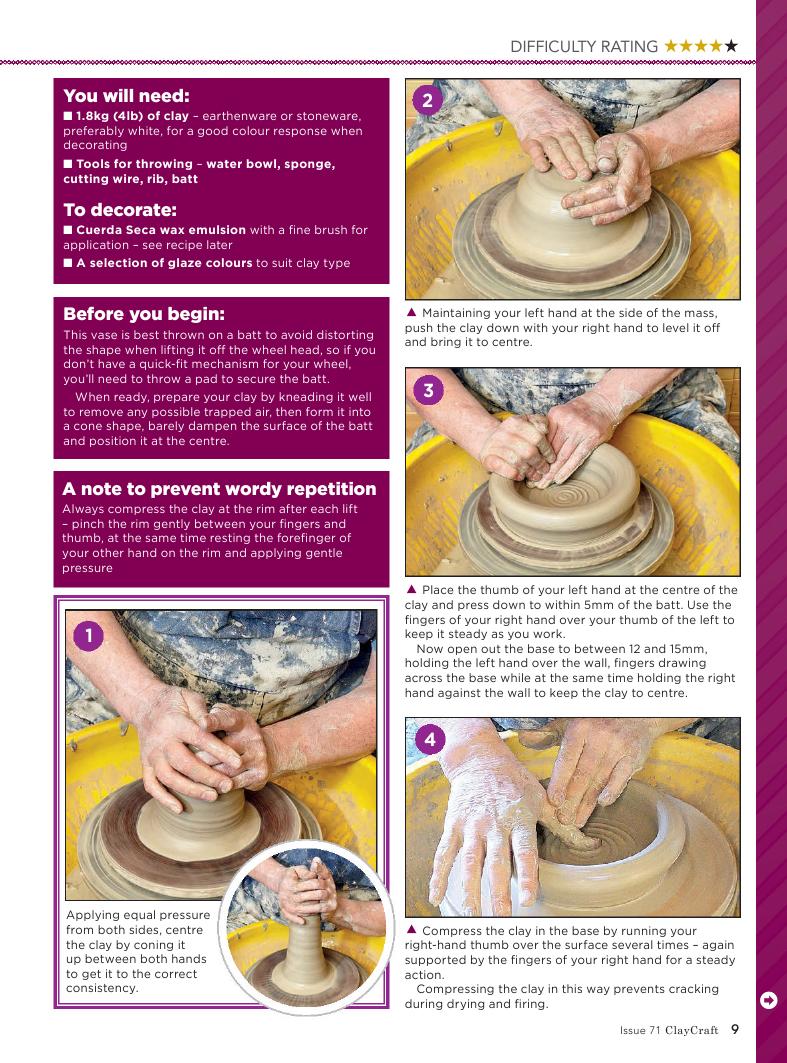 DIFFICULTY RATING ★★★★★

You will need:
■ 1.8kg (4lb) of clay – earthenware or stoneware, preferably white, for a good colour response when decorating
■ Tools for throwing – water bowl, sponge, cutting wire, rib, batt

To decorate:
■ Cuerda Seca wax emulsion with a fine brush for application – see recipe later
■ A selection of glaze colours to suit clay type

Before you begin:
This vase is best thrown on a batt to avoid distorting the shape when lifting it off the wheel head, so if you don't have a quick-fit mechanism for your wheel, you'll need to throw a pad to secure the batt.
When ready, prepare your clay by kneading it well to remove any possible trapped air, then form it into a cone shape, barely dampen the surface of the batt and position it at the centre.

A note to prevent wordy repetition
Always compress the clay at the rim after each lift – pinch the rim gently between your fingers and thumb, at the same time resting the forefinger of your other hand on the rim and applying gentle pressure

1

Applying equal pressure from both sides, centre the clay by coning it up between both hands to get it to the correct consistency.

2

▲ Maintaining your left hand at the side of the mass, push the clay down with your right hand to level it off and bring it to centre.

3

▲ Place the thumb of your left hand at the centre of the clay and press down to within 5mm of the batt. Use the fingers of your right hand over your thumb of the left to keep it steady as you work.
Now open out the base to between 12 and 15mm, holding the left hand over the wall, fingers drawing across the base while at the same time holding the right hand against the wall to keep the clay to centre.

4

▲ Compress the clay in the base by running your right-hand thumb over the surface several times – again supported by the fingers of your right hand for a steady action.
Compressing the clay in this way prevents cracking during drying and firing.

Issue 71 ClayCraft 9