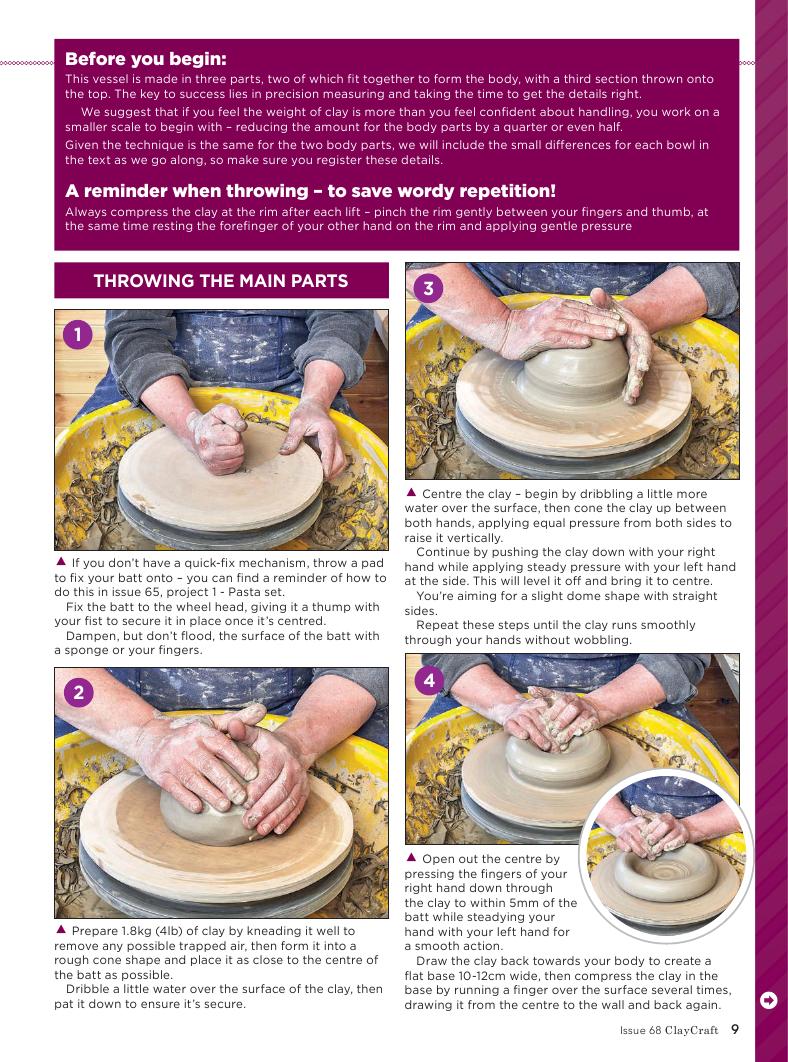 **Before you begin:**

This vessel is made in three parts, two of which fit together to form the body, with a third section thrown onto the top. The key to success lies in precision measuring and taking the time to get the details right.

We suggest that if you feel the weight of clay is more than you feel confident about handling, you work on a smaller scale to begin with – reducing the amount for the body parts by a quarter or even half.

Given the technique is the same for the two body parts, we will include the small differences for each bowl in the text as we go along, so make sure you register these details.

**A reminder when throwing – to save wordy repetition!**

Always compress the clay at the rim after each lift – pinch the rim gently between your fingers and thumb, at the same time resting the forefinger of your other hand on the rim and applying gentle pressure

THROWING THE MAIN PARTS

1

▲ If you don't have a quick-fix mechanism, throw a pad to fix your batt onto – you can find a reminder of how to do this in issue 65, project 1 - Pasta set.

Fix the batt to the wheel head, giving it a thump with your fist to secure it in place once it's centred.

Dampen, but don't flood, the surface of the batt with a sponge or your fingers.

2

▲ Prepare 1.8kg (4lb) of clay by kneading it well to remove any possible trapped air, then form it into a rough cone shape and place it as close to the centre of the batt as possible.

Dribble a little water over the surface of the clay, then pat it down to ensure it's secure.

3

▲ Centre the clay – begin by dribbling a little more water over the surface, then cone the clay up between both hands, applying equal pressure from both sides to raise it vertically.

Continue by pushing the clay down with your right hand while applying steady pressure with your left hand at the side. This will level it off and bring it to centre.

You're aiming for a slight dome shape with straight sides.

Repeat these steps until the clay runs smoothly through your hands without wobbling.

4

▲ Open out the centre by pressing the fingers of your right hand down through the clay to within 5mm of the batt while steadying your hand with your left hand for a smooth action.

Draw the clay back towards your body to create a flat base 10-12cm wide, then compress the clay in the base by running a finger over the surface several times, drawing it from the centre to the wall and back again.

Issue 68 ClayCraft 9