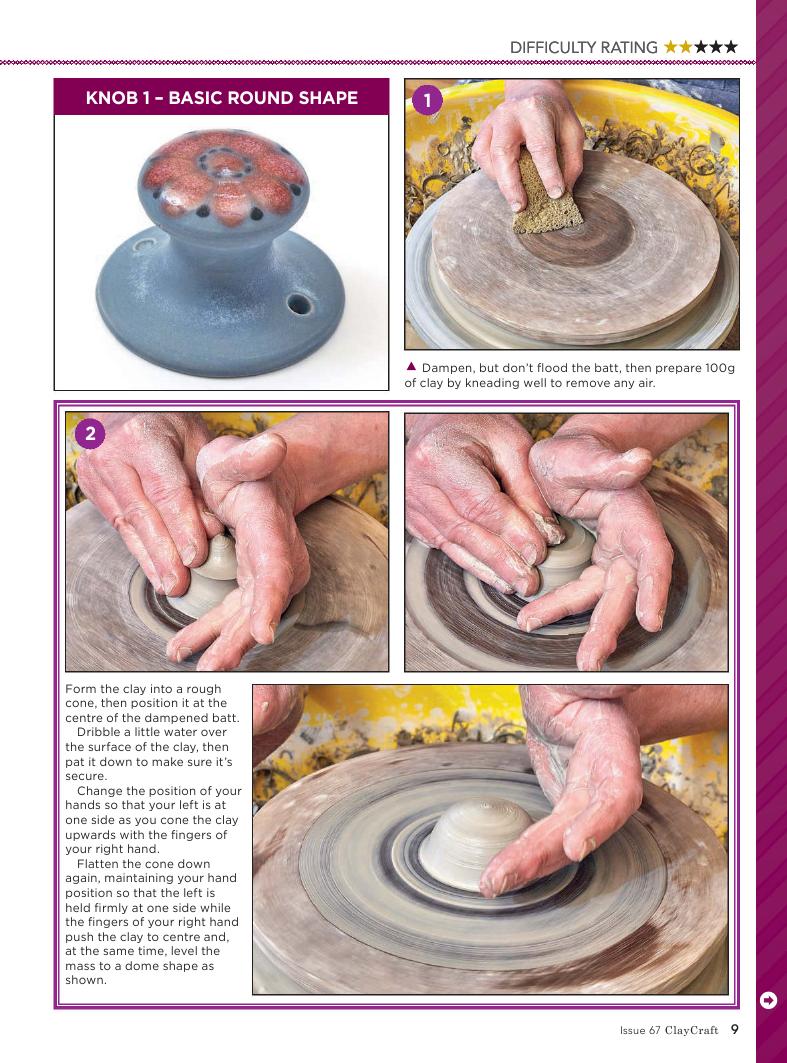 DIFFICULTY RATING ★★★★★

KNOB 1 – BASIC ROUND SHAPE

1

▲ Dampen, but don't flood the batt, then prepare 100g of clay by kneading well to remove any air.

2

Form the clay into a rough cone, then position it at the centre of the dampened batt.

Dribble a little water over the surface of the clay, then pat it down to make sure it's secure.

Change the position of your hands so that your left is at one side as you cone the clay upwards with the fingers of your right hand.

Flatten the cone down again, maintaining your hand position so that the left is held firmly at one side while the fingers of your right hand push the clay to centre and, at the same time, level the mass to a dome shape as shown.

Issue 67 ClayCraft 9