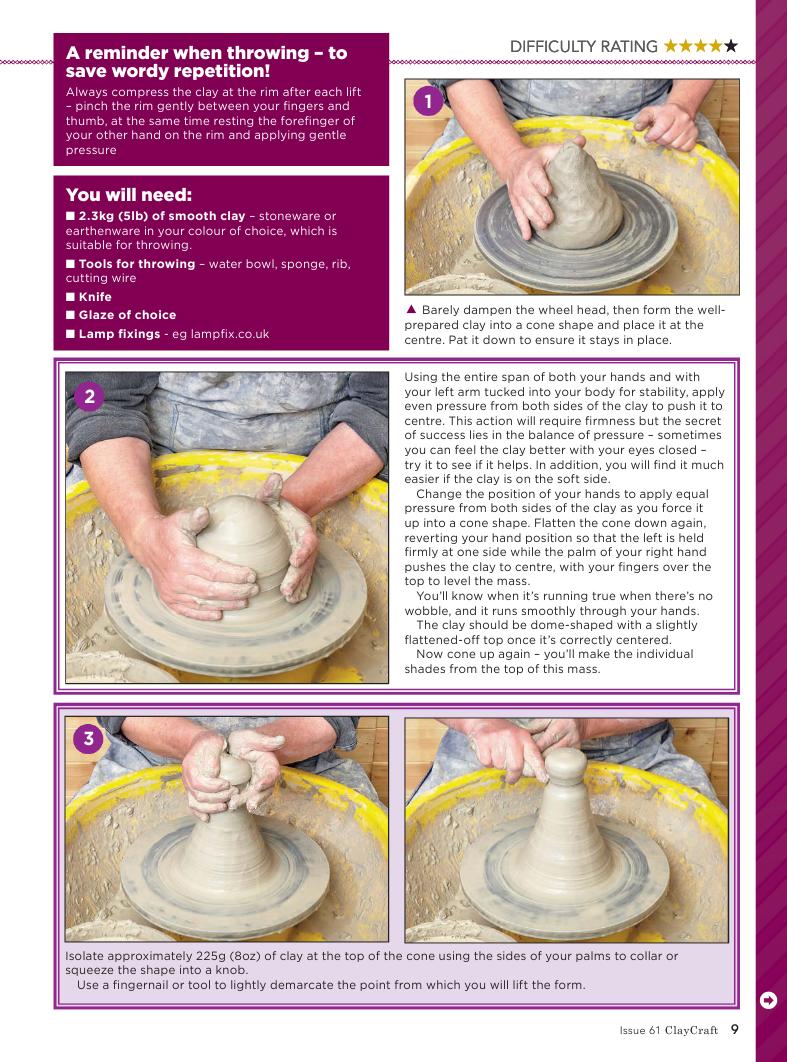 A reminder when throwing – to save wordy repetition!

Always compress the clay at the rim after each lift – pinch the rim gently between your fingers and thumb, at the same time resting the forefinger of your other hand on the rim and applying gentle pressure

You will need:

■ 2.3kg (5lb) of smooth clay – stoneware or earthenware in your colour of choice, which is suitable for throwing.

■ Tools for throwing – water bowl, sponge, rib, cutting wire

■ Knife

■ Glaze of choice

■ Lamp fixings - eg lampfix.co.uk

DIFFICULTY RATING ★★★★★

1

▲ Barely dampen the wheel head, then form the well-prepared clay into a cone shape and place it at the centre. Pat it down to ensure it stays in place.

2

Using the entire span of both your hands and with your left arm tucked into your body for stability, apply even pressure from both sides of the clay to push it to centre. This action will require firmness but the secret of success lies in the balance of pressure – sometimes you can feel the clay better with your eyes closed – try it to see if it helps. In addition, you will find it much easier if the clay is on the soft side.

Change the position of your hands to apply equal pressure from both sides of the clay as you force it up into a cone shape. Flatten the cone down again, reverting your hand position so that the left is held firmly at one side while the palm of your right hand pushes the clay to centre, with your fingers over the top to level the mass.

You'll know when it's running true when there's no wobble, and it runs smoothly through your hands.

The clay should be dome-shaped with a slightly flattened-off top once it's correctly centered.

Now cone up again – you'll make the individual shades from the top of this mass.

3

Isolate approximately 225g (8oz) of clay at the top of the cone using the sides of your palms to collar or squeeze the shape into a knob.

Use a fingernail or tool to lightly demarcate the point from which you will lift the form.

Issue 61 ClayCraft 9