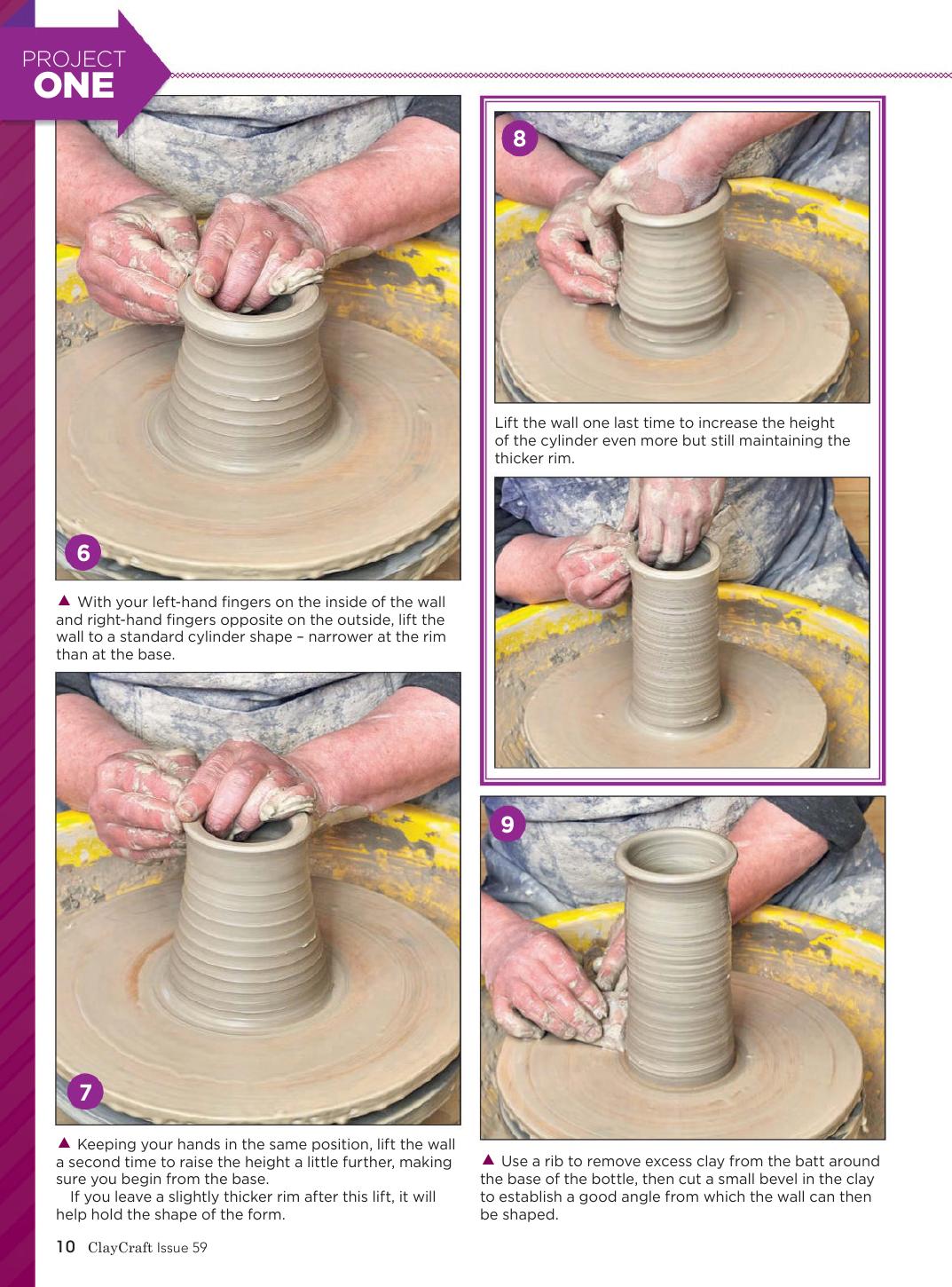 PROJECT ONE

6

▲ With your left-hand fingers on the inside of the wall and right-hand fingers opposite on the outside, lift the wall to a standard cylinder shape – narrower at the rim than at the base.

7

▲ Keeping your hands in the same position, lift the wall a second time to raise the height a little further, making sure you begin from the base.

If you leave a slightly thicker rim after this lift, it will help hold the shape of the form.

8

Lift the wall one last time to increase the height of the cylinder even more but still maintaining the thicker rim.

9

▲ Use a rib to remove excess clay from the batt around the base of the bottle, then cut a small bevel in the clay to establish a good angle from which the wall can then be shaped.

10 ClayCraft Issue 59