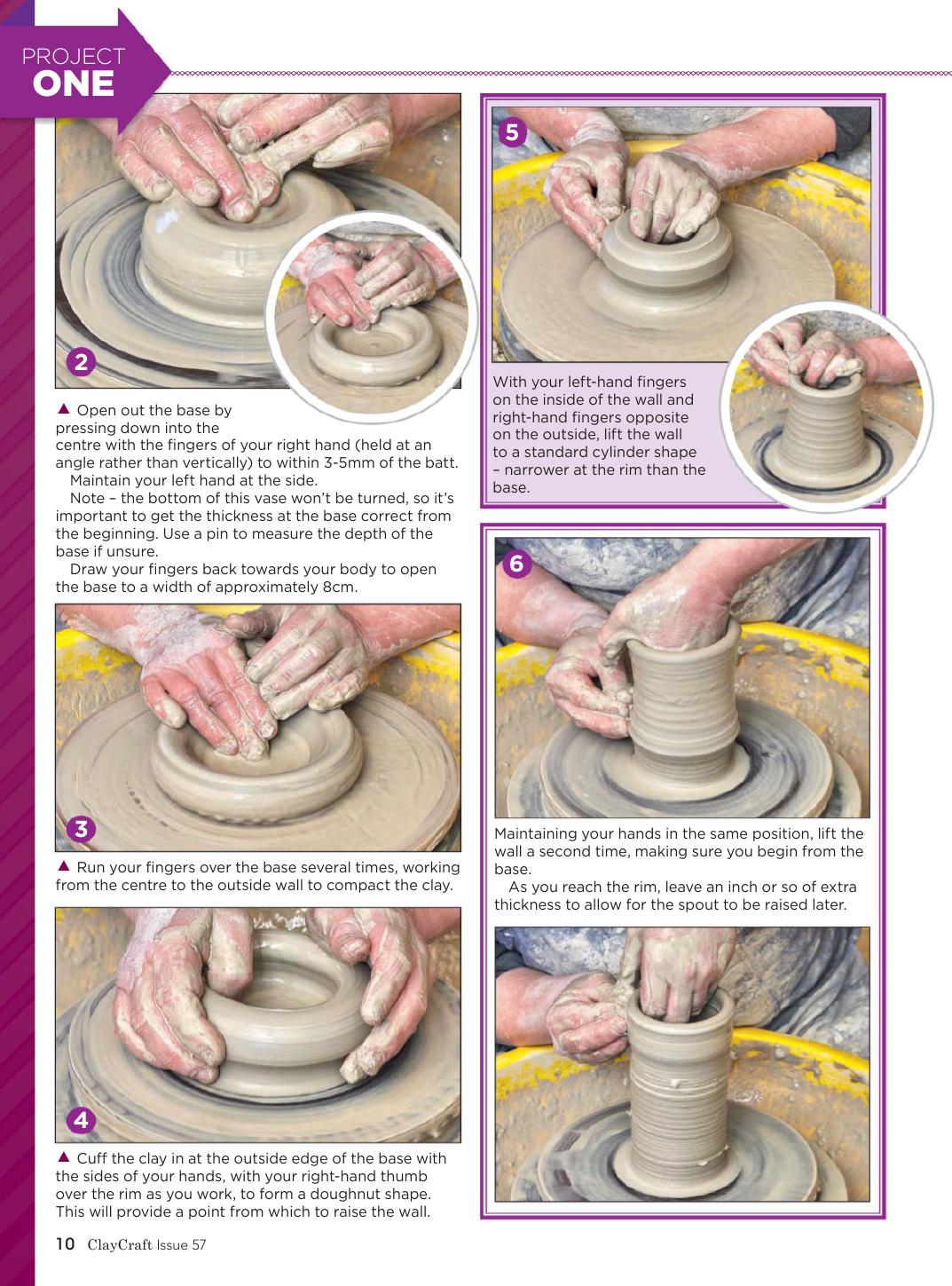 PROJECT
ONE

2

▲ Open out the base by pressing down into the centre with the fingers of your right hand (held at an angle rather than vertically) to within 3-5mm of the batt. Maintain your left hand at the side.

Note – the bottom of this vase won't be turned, so it's important to get the thickness at the base correct from the beginning. Use a pin to measure the depth of the base if unsure.

Draw your fingers back towards your body to open the base to a width of approximately 8cm.

3

▲ Run your fingers over the base several times, working from the centre to the outside wall to compact the clay.

4

▲ Cuff the clay in at the outside edge of the base with the sides of your hands, with your right-hand thumb over the rim as you work, to form a doughnut shape. This will provide a point from which to raise the wall.

5

With your left-hand fingers on the inside of the wall and right-hand fingers opposite on the outside, lift the wall to a standard cylinder shape – narrower at the rim than the base.

6

Maintaining your hands in the same position, lift the wall a second time, making sure you begin from the base.

As you reach the rim, leave an inch or so of extra thickness to allow for the spout to be raised later.

10 ClayCraft Issue 57