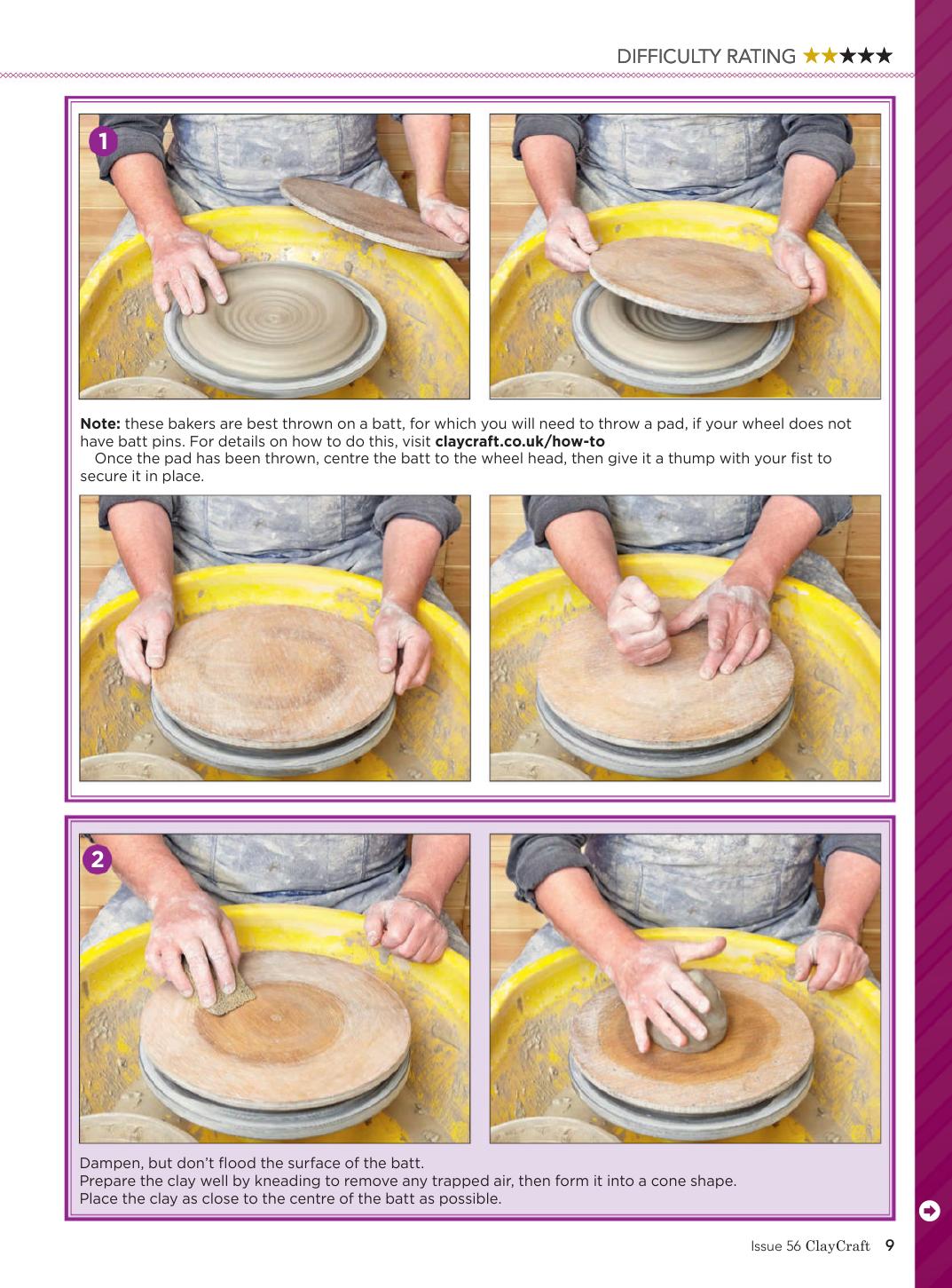 DIFFICULTY RATING ★★★★★

1

**Note:** these bakers are best thrown on a batt, for which you will need to throw a pad, if your wheel does not have batt pins. For details on how to do this, visit **claycraft.co.uk/how-to**
Once the pad has been thrown, centre the batt to the wheel head, then give it a thump with your fist to secure it in place.

2

Dampen, but don't flood the surface of the batt.
Prepare the clay well by kneading to remove any trapped air, then form it into a cone shape.
Place the clay as close to the centre of the batt as possible.

Issue 56 ClayCraft 9