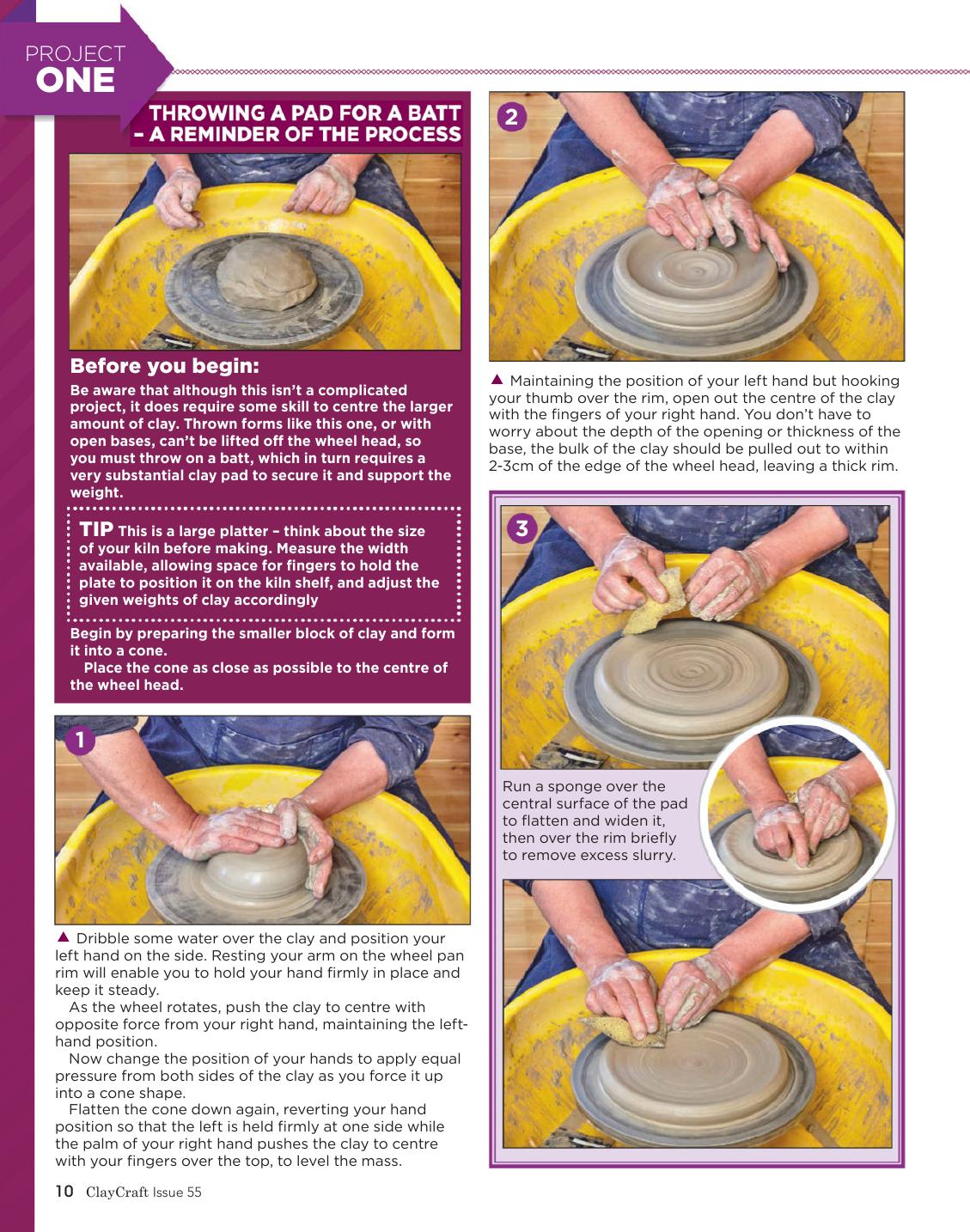 PROJECT
ONE

THROWING A PAD FOR A BATT – A REMINDER OF THE PROCESS

Before you begin:
Be aware that although this isn't a complicated project, it does require some skill to centre the larger amount of clay. Thrown forms like this one, or with open bases, can't be lifted off the wheel head, so you must throw on a batt, which in turn requires a very substantial clay pad to secure it and support the weight.

TIP This is a large platter – think about the size of your kiln before making. Measure the width available, allowing space for fingers to hold the plate to position it on the kiln shelf, and adjust the given weights of clay accordingly

Begin by preparing the smaller block of clay and form it into a cone.
Place the cone as close as possible to the centre of the wheel head.

1

▲ Dribble some water over the clay and position your left hand on the side. Resting your arm on the wheel pan rim will enable you to hold your hand firmly in place and keep it steady.
As the wheel rotates, push the clay to centre with opposite force from your right hand, maintaining the left-hand position.
Now change the position of your hands to apply equal pressure from both sides of the clay as you force it up into a cone shape.
Flatten the cone down again, reverting your hand position so that the left is held firmly at one side while the palm of your right hand pushes the clay to centre with your fingers over the top, to level the mass.

2

▲ Maintaining the position of your left hand but hooking your thumb over the rim, open out the centre of the clay with the fingers of your right hand. You don't have to worry about the depth of the opening or thickness of the base, the bulk of the clay should be pulled out to within 2-3cm of the edge of the wheel head, leaving a thick rim.

3

Run a sponge over the central surface of the pad to flatten and widen it, then over the rim briefly to remove excess slurry.

10 ClayCraft Issue 55