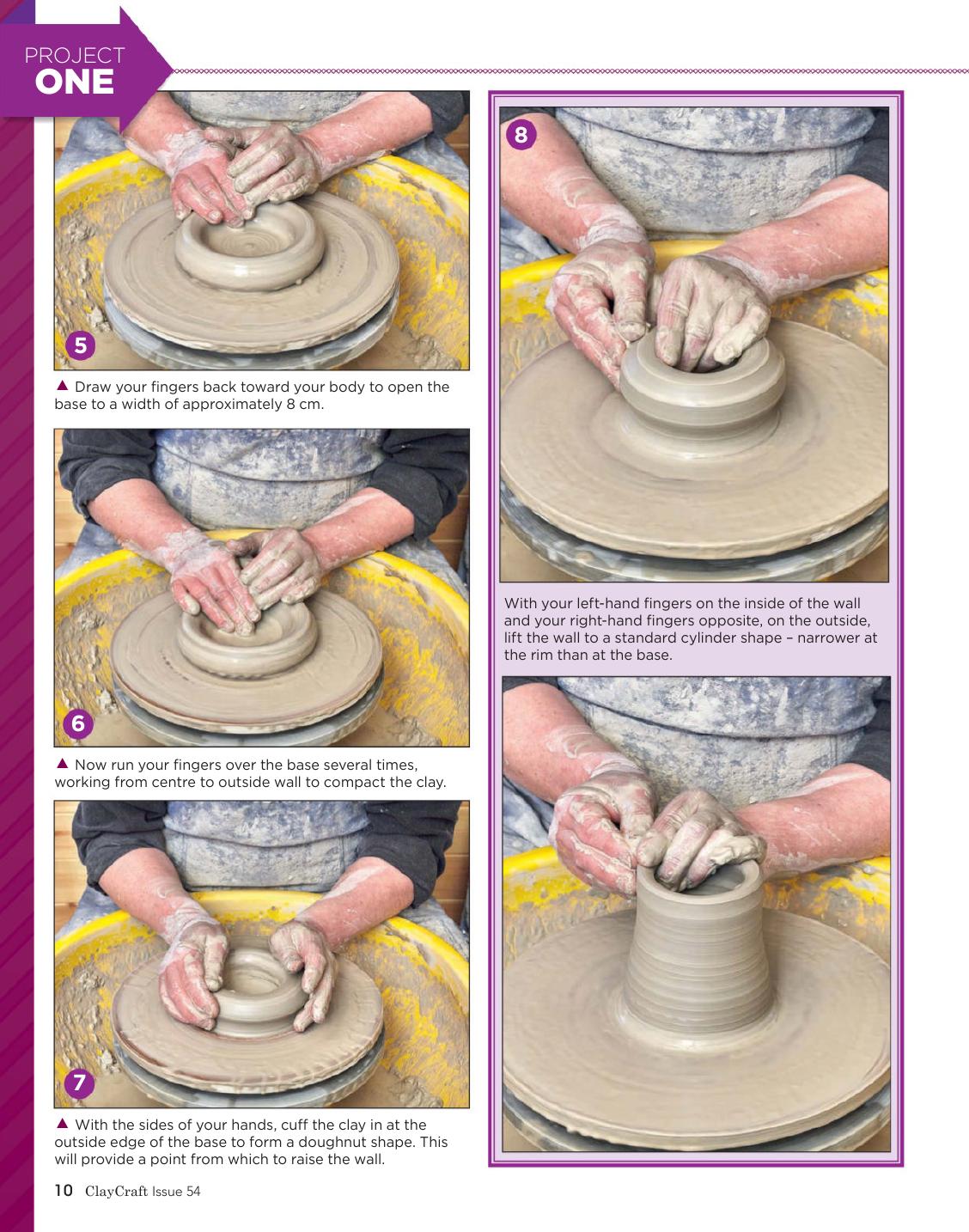 PROJECT
ONE

5

▲ Draw your fingers back toward your body to open the base to a width of approximately 8 cm.

6

▲ Now run your fingers over the base several times, working from centre to outside wall to compact the clay.

7

▲ With the sides of your hands, cuff the clay in at the outside edge of the base to form a doughnut shape. This will provide a point from which to raise the wall.

8

With your left-hand fingers on the inside of the wall and your right-hand fingers opposite, on the outside, lift the wall to a standard cylinder shape – narrower at the rim than at the base.

10 ClayCraft Issue 54