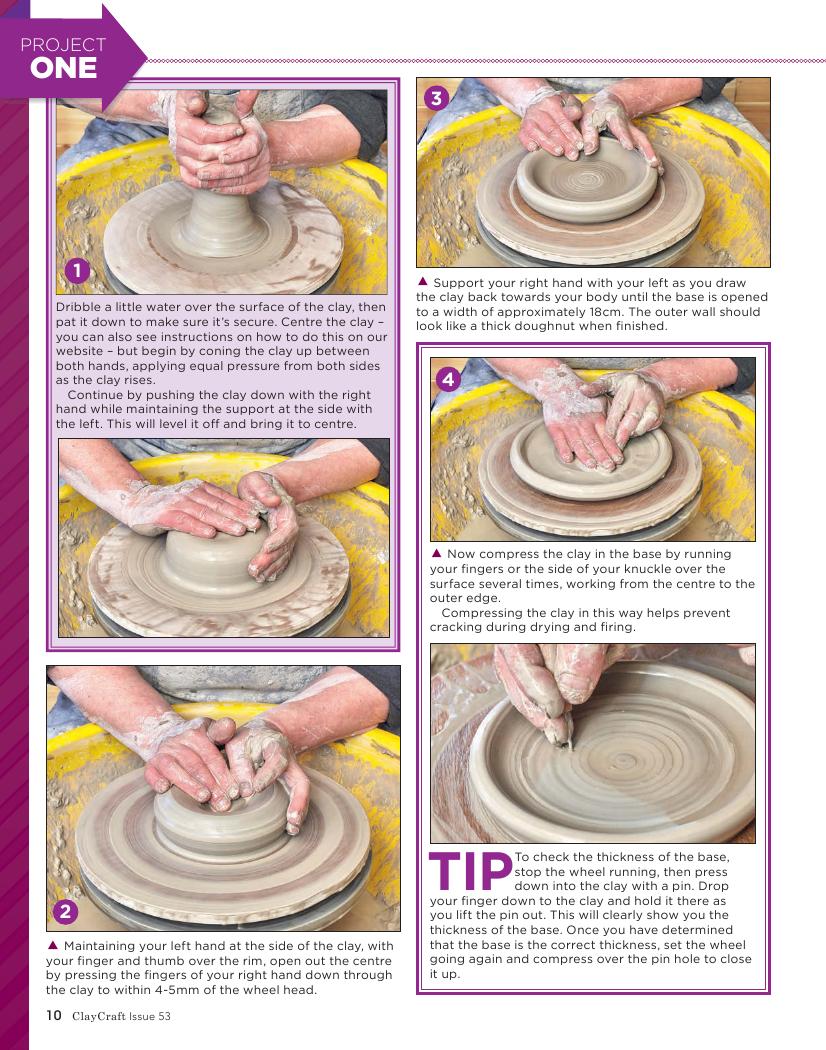 PROJECT
ONE

1

Dribble a little water over the surface of the clay, then pat it down to make sure it's secure. Centre the clay – you can also see instructions on how to do this on our website – but begin by coning the clay up between both hands, applying equal pressure from both sides as the clay rises.

Continue by pushing the clay down with the right hand while maintaining the support at the side with the left. This will level it off and bring it to centre.

2

▲ Maintaining your left hand at the side of the clay, with your finger and thumb over the rim, open out the centre by pressing the fingers of your right hand down through the clay to within 4-5mm of the wheel head.

3

▲ Support your right hand with your left as you draw the clay back towards your body until the base is opened to a width of approximately 18cm. The outer wall should look like a thick doughnut when finished.

4

▲ Now compress the clay in the base by running your fingers or the side of your knuckle over the surface several times, working from the centre to the outer edge.

Compressing the clay in this way helps prevent cracking during drying and firing.

TIP To check the thickness of the base, stop the wheel running, then press down into the clay with a pin. Drop your finger down to the clay and hold it there as you lift the pin out. This will clearly show you the thickness of the base. Once you have determined that the base is the correct thickness, set the wheel going again and compress over the pin hole to close it up.

10 ClayCraft Issue 53