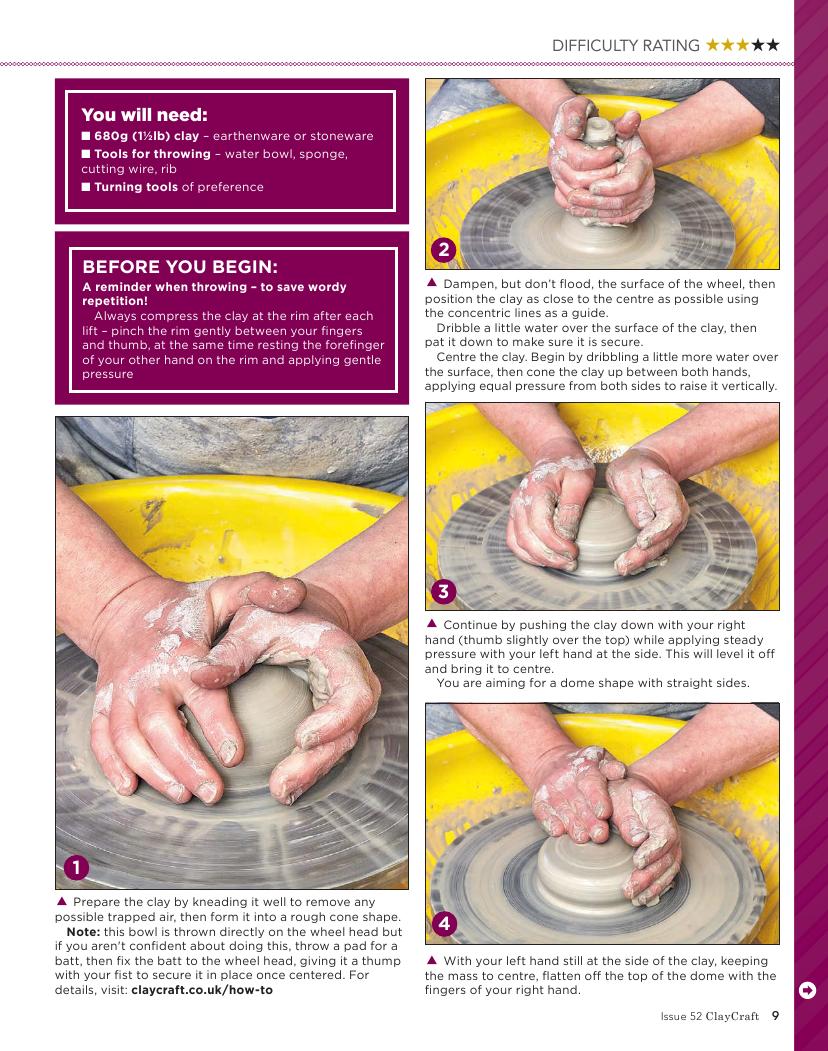 DIFFICULTY RATING ★★★★★

You will need:
■ 680g (1½lb) clay – earthenware or stoneware
■ Tools for throwing – water bowl, sponge, cutting wire, rib
■ Turning tools of preference

BEFORE YOU BEGIN:
A reminder when throwing – to save wordy repetition!
Always compress the clay at the rim after each lift – pinch the rim gently between your fingers and thumb, at the same time resting the forefinger of your other hand on the rim and applying gentle pressure

1

▲ Prepare the clay by kneading it well to remove any possible trapped air, then form it into a rough cone shape.
Note: this bowl is thrown directly on the wheel head but if you aren't confident about doing this, throw a pad for a batt, then fix the batt to the wheel head, giving it a thump with your fist to secure it in place once centered. For details, visit: claycraft.co.uk/how-to

2

▲ Dampen, but don't flood, the surface of the wheel, then position the clay as close to the centre as possible using the concentric lines as a guide.
Dribble a little water over the surface of the clay, then pat it down to make sure it is secure.
Centre the clay. Begin by dribbling a little more water over the surface, then cone the clay up between both hands, applying equal pressure from both sides to raise it vertically.

3

▲ Continue by pushing the clay down with your right hand (thumb slightly over the top) while applying steady pressure with your left hand at the side. This will level it off and bring it to centre.
You are aiming for a dome shape with straight sides.

4

▲ With your left hand still at the side of the clay, keeping the mass to centre, flatten off the top of the dome with the fingers of your right hand.

Issue 52 ClayCraft 9